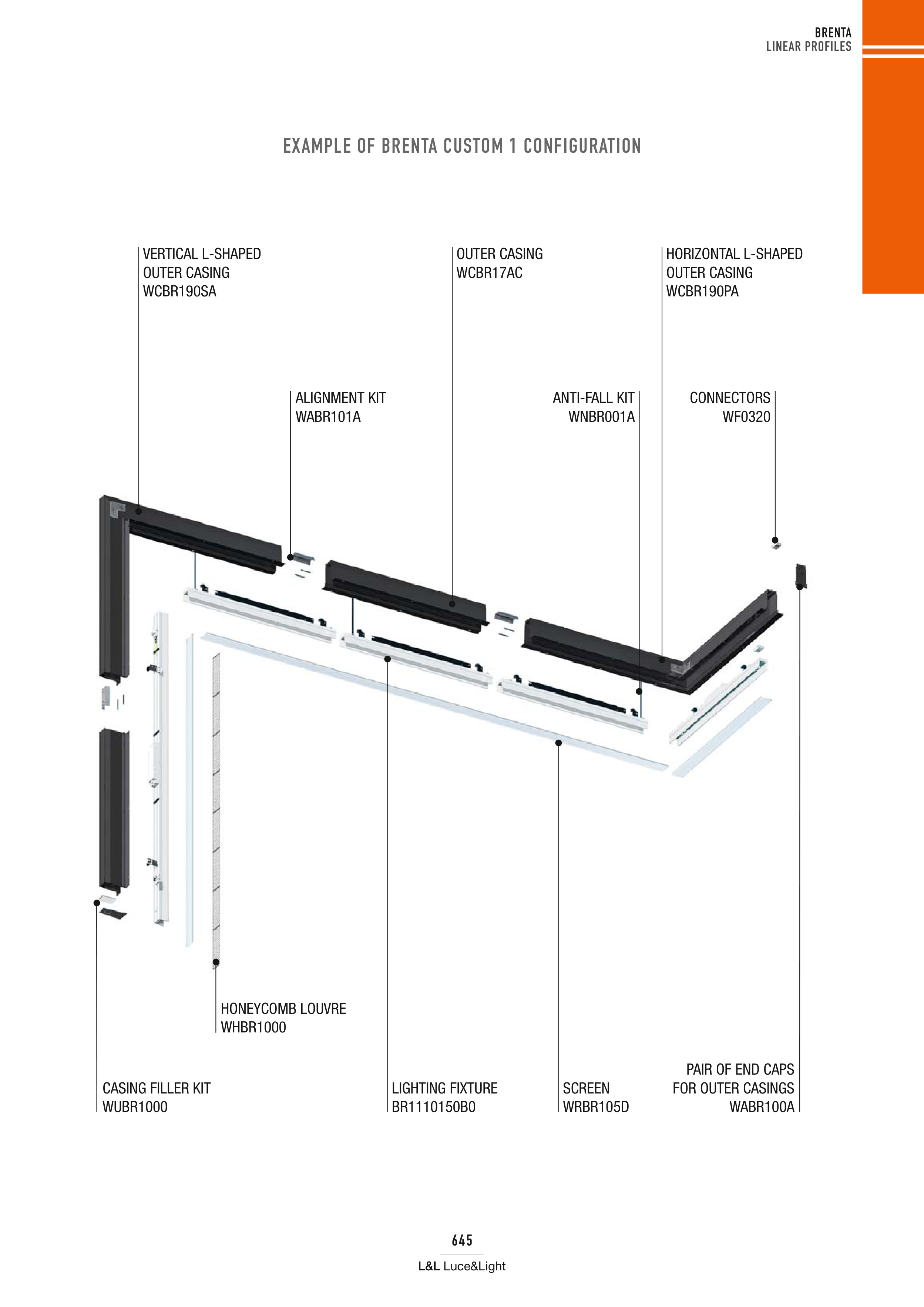 BRENTA
LINEAR PROFILES

EXAMPLE OF BRENTA CUSTOM 1 CONFIGURATION

VERTICAL L-SHAPED OUTER CASING WCBR190SA

OUTER CASING WCBR17AC

HORIZONTAL L-SHAPED OUTER CASING WCBR190PA

ALIGNMENT KIT WABR101A

ANTI-FALL KIT WNBR001A

CONNECTORS WF0320

HONEYCOMB LOUVRE WHBR1000

CASING FILLER KIT WUBR1000

LIGHTING FIXTURE BR1110150B0

SCREEN WRBR105D

PAIR OF END CAPS FOR OUTER CASINGS WABR100A

645

L&L Luce&Light