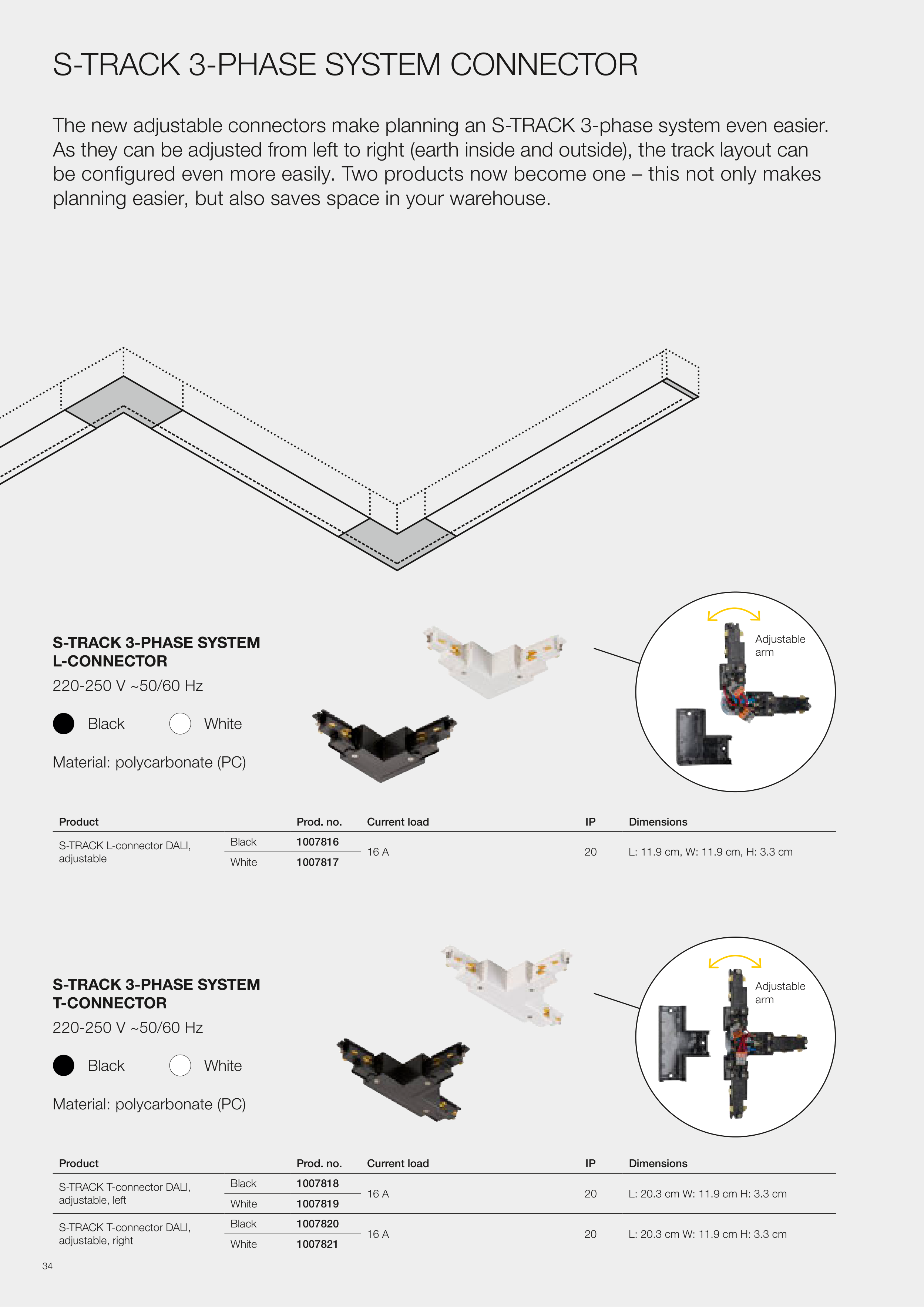 S-TRACK 3-PHASE SYSTEM CONNECTOR

The new adjustable connectors make planning an S-TRACK 3-phase system even easier. As they can be adjusted from left to right (earth inside and outside), the track layout can be configured even more easily. Two products now become one – this not only makes planning easier, but also saves space in your warehouse.

S-TRACK 3-PHASE SYSTEM L-CONNECTOR
220-250 V ~50/60 Hz

Black White

Material: polycarbonate (PC)

Adjustable arm

| Product | | Prod. no. | Current load | IP | Dimensions |
|---|---|---|---|---|---|
| S-TRACK L-connector DALI, adjustable | Black | 1007816 | 16 A | 20 | L: 11.9 cm, W: 11.9 cm, H: 3.3 cm |
| | White | 1007817 | | | |

S-TRACK 3-PHASE SYSTEM T-CONNECTOR
220-250 V ~50/60 Hz

Black White

Material: polycarbonate (PC)

Adjustable arm

| Product | | Prod. no. | Current load | IP | Dimensions |
|---|---|---|---|---|---|
| S-TRACK T-connector DALI, adjustable, left | Black | 1007818 | 16 A | 20 | L: 20.3 cm W: 11.9 cm H: 3.3 cm |
| | White | 1007819 | | | |
| S-TRACK T-connector DALI, adjustable, right | Black | 1007820 | 16 A | 20 | L: 20.3 cm W: 11.9 cm H: 3.3 cm |
| | White | 1007821 | | | |

34