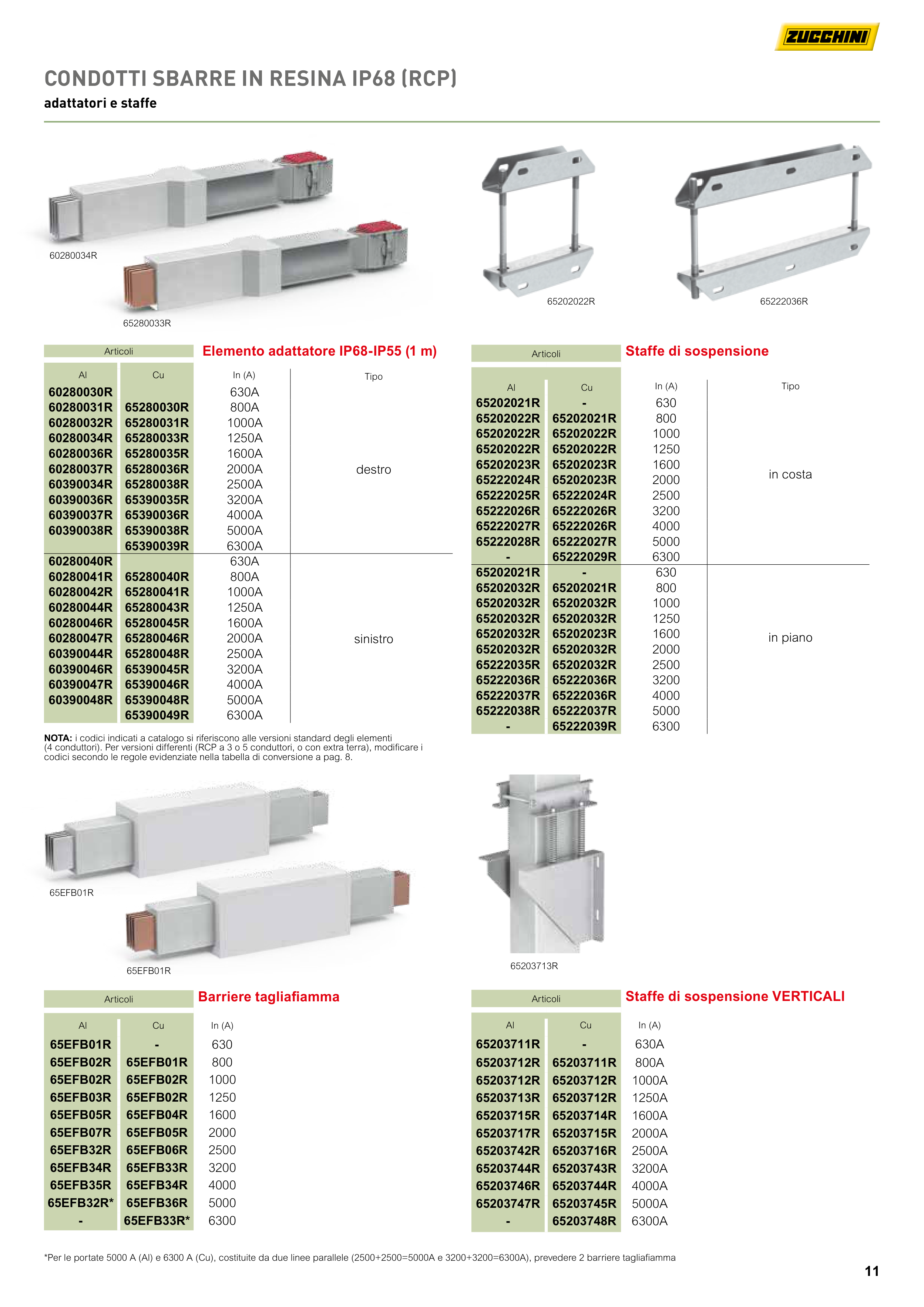 ZUCCHINI

CONDOTTI SBARRE IN RESINA IP68 (RCP)
adattatori e staffe

60280034R
65280033R
65202022R
65222036R

Articoli
Elemento adattatore IP68-IP55 (1 m)

| Al | Cu | In (A) | Tipo |
|---|---|---|---|
| 60280030R | | 630A | destro |
| 60280031R | 65280030R | 800A | |
| 60280032R | 65280031R | 1000A | |
| 60280034R | 65280033R | 1250A | |
| 60280036R | 65280035R | 1600A | |
| 60280037R | 65280036R | 2000A | |
| 60390034R | 65280038R | 2500A | |
| 60390036R | 65390035R | 3200A | |
| 60390037R | 65390036R | 4000A | |
| 60390038R | 65390038R | 5000A | |
| | 65390039R | 6300A | |
| 60280040R | | 630A | sinistro |
| 60280041R | 65280040R | 800A | |
| 60280042R | 65280041R | 1000A | |
| 60280044R | 65280043R | 1250A | |
| 60280046R | 65280045R | 1600A | |
| 60280047R | 65280046R | 2000A | |
| 60390044R | 65280048R | 2500A | |
| 60390046R | 65390045R | 3200A | |
| 60390047R | 65390046R | 4000A | |
| 60390048R | 65390048R | 5000A | |
| | 65390049R | 6300A | |

NOTA: i codici indicati a catalogo si riferiscono alle versioni standard degli elementi (4 conduttori). Per versioni differenti (RCP a 3 o 5 conduttori, o con extra terra), modificare i codici secondo le regole evidenziate nella tabella di conversione a pag. 8.

Articoli
Staffe di sospensione

| Al | Cu | In (A) | Tipo |
|---|---|---|---|
| 65202021R | - | 630 | in costa |
| 65202022R | 65202021R | 800 | |
| 65202022R | 65202022R | 1000 | |
| 65202022R | 65202022R | 1250 | |
| 65202023R | 65202023R | 1600 | |
| 65222024R | 65202023R | 2000 | |
| 65222025R | 65222024R | 2500 | |
| 65222026R | 65222026R | 3200 | |
| 65222027R | 65222026R | 4000 | |
| 65222028R | 65222027R | 5000 | |
| - | 65222029R | 6300 | |
| 65202021R | - | 630 | in piano |
| 65202032R | 65202021R | 800 | |
| 65202032R | 65202032R | 1000 | |
| 65202032R | 65202032R | 1250 | |
| 65202032R | 65202023R | 1600 | |
| 65202032R | 65202032R | 2000 | |
| 65222035R | 65202032R | 2500 | |
| 65222036R | 65222036R | 3200 | |
| 65222037R | 65222036R | 4000 | |
| 65222038R | 65222037R | 5000 | |
| - | 65222039R | 6300 | |

65EFB01R
65EFB01R
65203713R

Articoli
Barriere tagliafiamma

| Al | Cu | In (A) |
|---|---|---|
| 65EFB01R | - | 630 |
| 65EFB02R | 65EFB01R | 800 |
| 65EFB02R | 65EFB02R | 1000 |
| 65EFB03R | 65EFB02R | 1250 |
| 65EFB05R | 65EFB04R | 1600 |
| 65EFB07R | 65EFB05R | 2000 |
| 65EFB32R | 65EFB06R | 2500 |
| 65EFB34R | 65EFB33R | 3200 |
| 65EFB35R | 65EFB34R | 4000 |
| 65EFB32R* | 65EFB36R | 5000 |
| - | 65EFB33R* | 6300 |

Articoli
Staffe di sospensione VERTICALI

| Al | Cu | In (A) |
|---|---|---|
| 65203711R | - | 630A |
| 65203712R | 65203711R | 800A |
| 65203712R | 65203712R | 1000A |
| 65203713R | 65203712R | 1250A |
| 65203715R | 65203714R | 1600A |
| 65203717R | 65203715R | 2000A |
| 65203742R | 65203716R | 2500A |
| 65203744R | 65203743R | 3200A |
| 65203746R | 65203744R | 4000A |
| 65203747R | 65203745R | 5000A |
| - | 65203748R | 6300A |

*Per le portate 5000 A (Al) e 6300 A (Cu), costituite da due linee parallele (2500+2500=5000A e 3200+3200=6300A), prevedere 2 barriere tagliafiamma

11