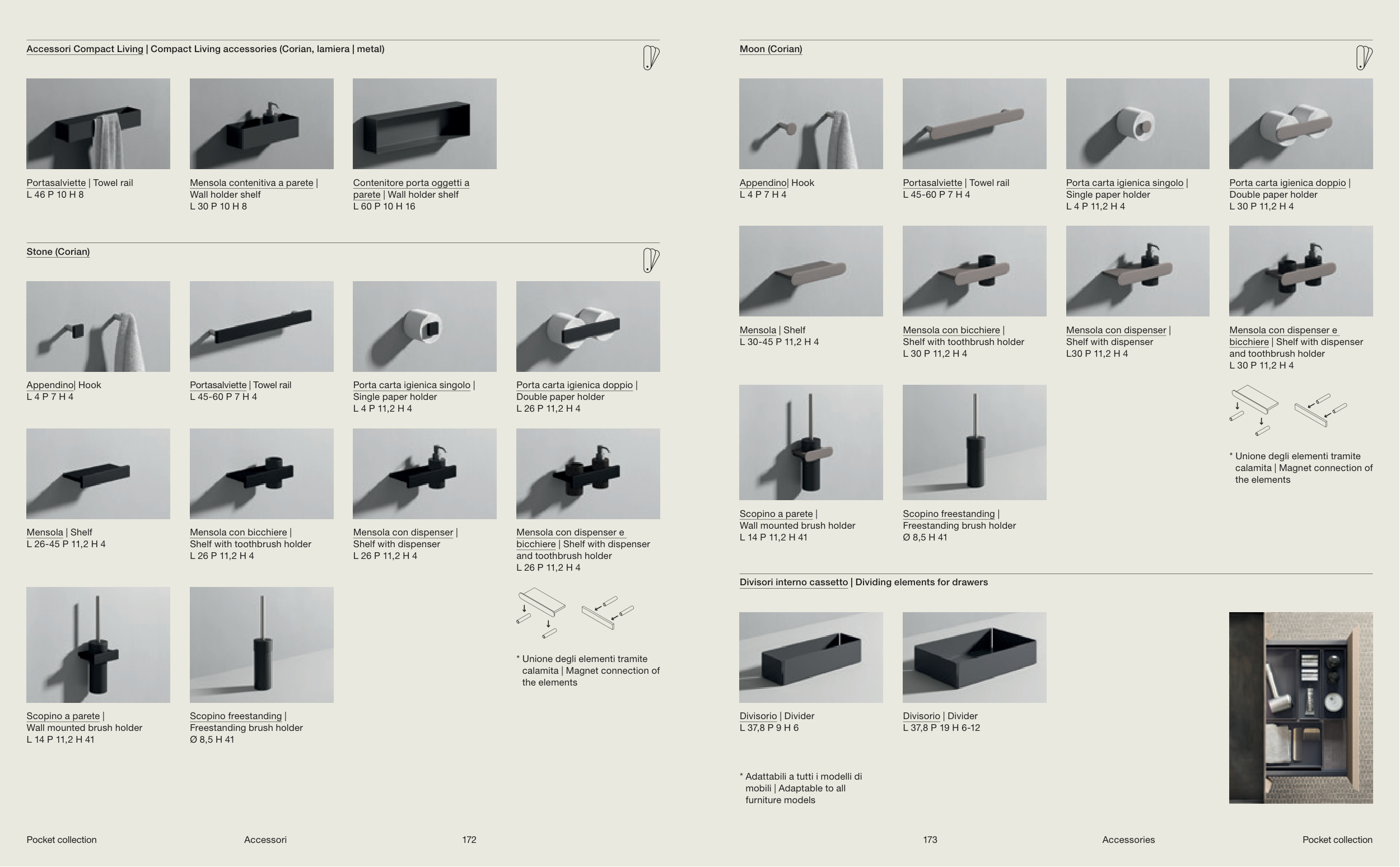 Accessori Compact Living | Compact Living accessories (Corian, lamiera | metal)

Portasalviette | Towel rail
L 46 P 10 H 8

Mensola contenitiva a parete | Wall holder shelf
L 30 P 10 H 8

Contenitore porta oggetti a parete | Wall holder shelf
L 60 P 10 H 16

Stone (Corian)

Appendino| Hook
L 4 P 7 H 4

Portasalviette | Towel rail
L 45-60 P 7 H 4

Porta carta igienica singolo | Single paper holder
L 4 P 11,2 H 4

Porta carta igienica doppio | Double paper holder
L 26 P 11,2 H 4

Mensola | Shelf
L 26-45 P 11,2 H 4

Mensola con bicchiere | Shelf with toothbrush holder
L 26 P 11,2 H 4

Mensola con dispenser | Shelf with dispenser
L 26 P 11,2 H 4

Mensola con dispenser e bicchiere | Shelf with dispenser and toothbrush holder
L 26 P 11,2 H 4

Scopino a parete | Wall mounted brush holder
L 14 P 11,2 H 41

Scopino freestanding | Freestanding brush holder
Ø 8,5 H 41

* Unione degli elementi tramite calamita | Magnet connection of the elements

Pocket collection Accessori 172

Moon (Corian)

Appendino| Hook
L 4 P 7 H 4

Portasalviette | Towel rail
L 45-60 P 7 H 4

Porta carta igienica singolo | Single paper holder
L 4 P 11,2 H 4

Porta carta igienica doppio | Double paper holder
L 30 P 11,2 H 4

Mensola | Shelf
L 30-45 P 11,2 H 4

Mensola con bicchiere | Shelf with toothbrush holder
L 30 P 11,2 H 4

Mensola con dispenser | Shelf with dispenser
L30 P 11,2 H 4

Mensola con dispenser e bicchiere | Shelf with dispenser and toothbrush holder
L 30 P 11,2 H 4

Scopino a parete | Wall mounted brush holder
L 14 P 11,2 H 41

Scopino freestanding | Freestanding brush holder
Ø 8,5 H 41

* Unione degli elementi tramite calamita | Magnet connection of the elements

Divisori interno cassetto | Dividing elements for drawers

Divisorio | Divider
L 37,8 P 9 H 6

Divisorio | Divider
L 37,8 P 19 H 6-12

* Adattabili a tutti i modelli di mobili | Adaptable to all furniture models

173 Accessories Pocket collection