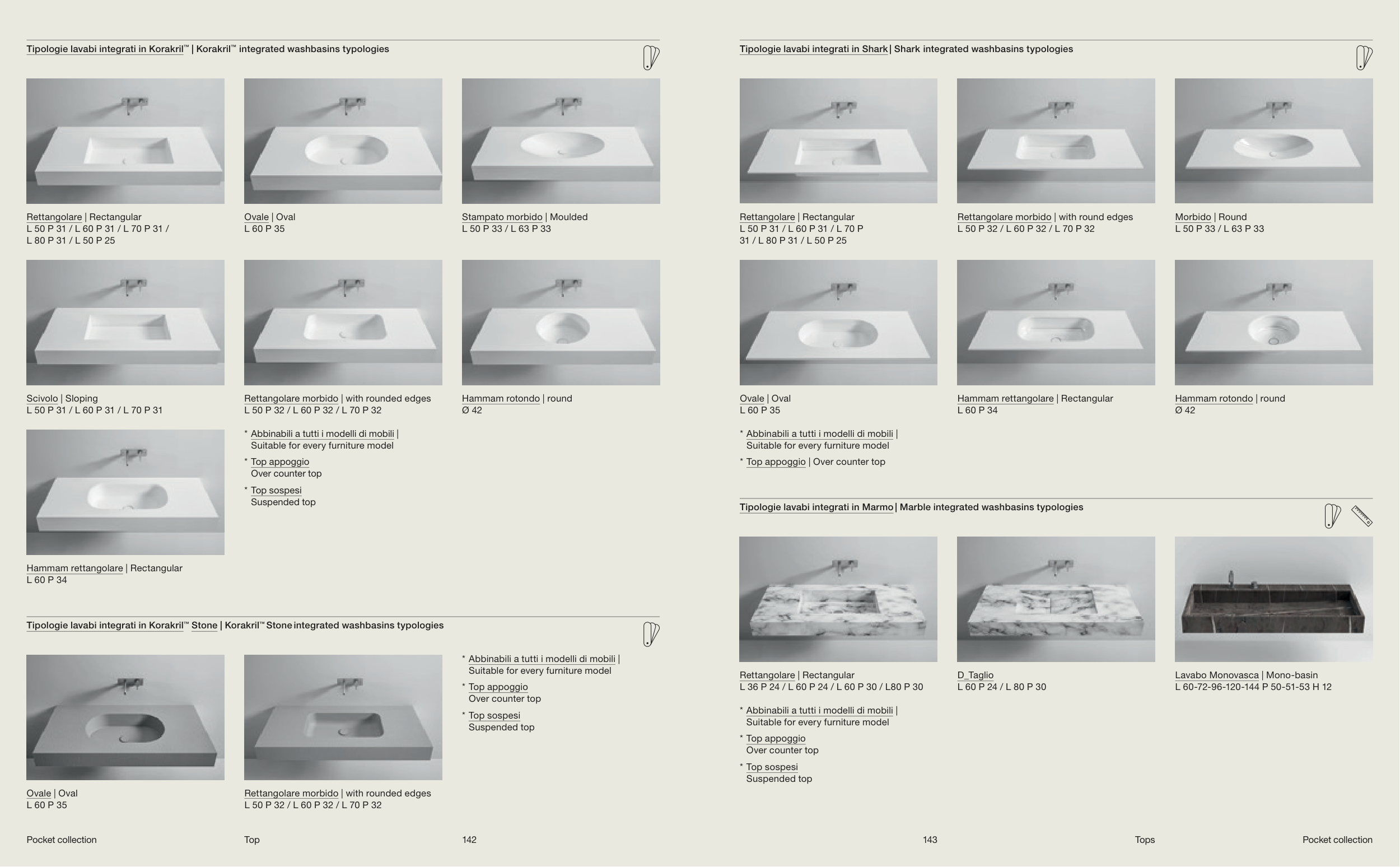 Tipologie lavabi integrati in Korakril™ | Korakril™ integrated washbasins typologies

Rettangolare | Rectangular
L 50 P 31 / L 60 P 31 / L 70 P 31 / L 80 P 31 / L 50 P 25

Ovale | Oval
L 60 P 35

Stampato morbido | Moulded
L 50 P 33 / L 63 P 33

Scivolo | Sloping
L 50 P 31 / L 60 P 31 / L 70 P 31

Rettangolare morbido | with rounded edges
L 50 P 32 / L 60 P 32 / L 70 P 32

Hammam rotondo | round
Ø 42

Hammam rettangolare | Rectangular
L 60 P 34

* Abbinabili a tutti i modelli di mobili | Suitable for every furniture model
* Top appoggio
Over counter top
* Top sospesi
Suspended top

Tipologie lavabi integrati in Korakril™ Stone | Korakril™ Stone integrated washbasins typologies

Ovale | Oval
L 60 P 35

Rettangolare morbido | with rounded edges
L 50 P 32 / L 60 P 32 / L 70 P 32

* Abbinabili a tutti i modelli di mobili | Suitable for every furniture model
* Top appoggio
Over counter top
* Top sospesi
Suspended top

Pocket collection Top 142

Tipologie lavabi integrati in Shark | Shark integrated washbasins typologies

Rettangolare | Rectangular
L 50 P 31 / L 60 P 31 / L 70 P 31 / L 80 P 31 / L 50 P 25

Rettangolare morbido | with round edges
L 50 P 32 / L 60 P 32 / L 70 P 32

Morbido | Round
L 50 P 33 / L 63 P 33

Ovale | Oval
L 60 P 35

Hammam rettangolare | Rectangular
L 60 P 34

Hammam rotondo | round
Ø 42

* Abbinabili a tutti i modelli di mobili | Suitable for every furniture model
* Top appoggio | Over counter top

Tipologie lavabi integrati in Marmo | Marble integrated washbasins typologies

Rettangolare | Rectangular
L 36 P 24 / L 60 P 24 / L 60 P 30 / L80 P 30

D_Taglio
L 60 P 24 / L 80 P 30

Lavabo Monovasca | Mono-basin
L 60-72-96-120-144 P 50-51-53 H 12

* Abbinabili a tutti i modelli di mobili | Suitable for every furniture model
* Top appoggio
Over counter top
* Top sospesi
Suspended top

143 Tops Pocket collection