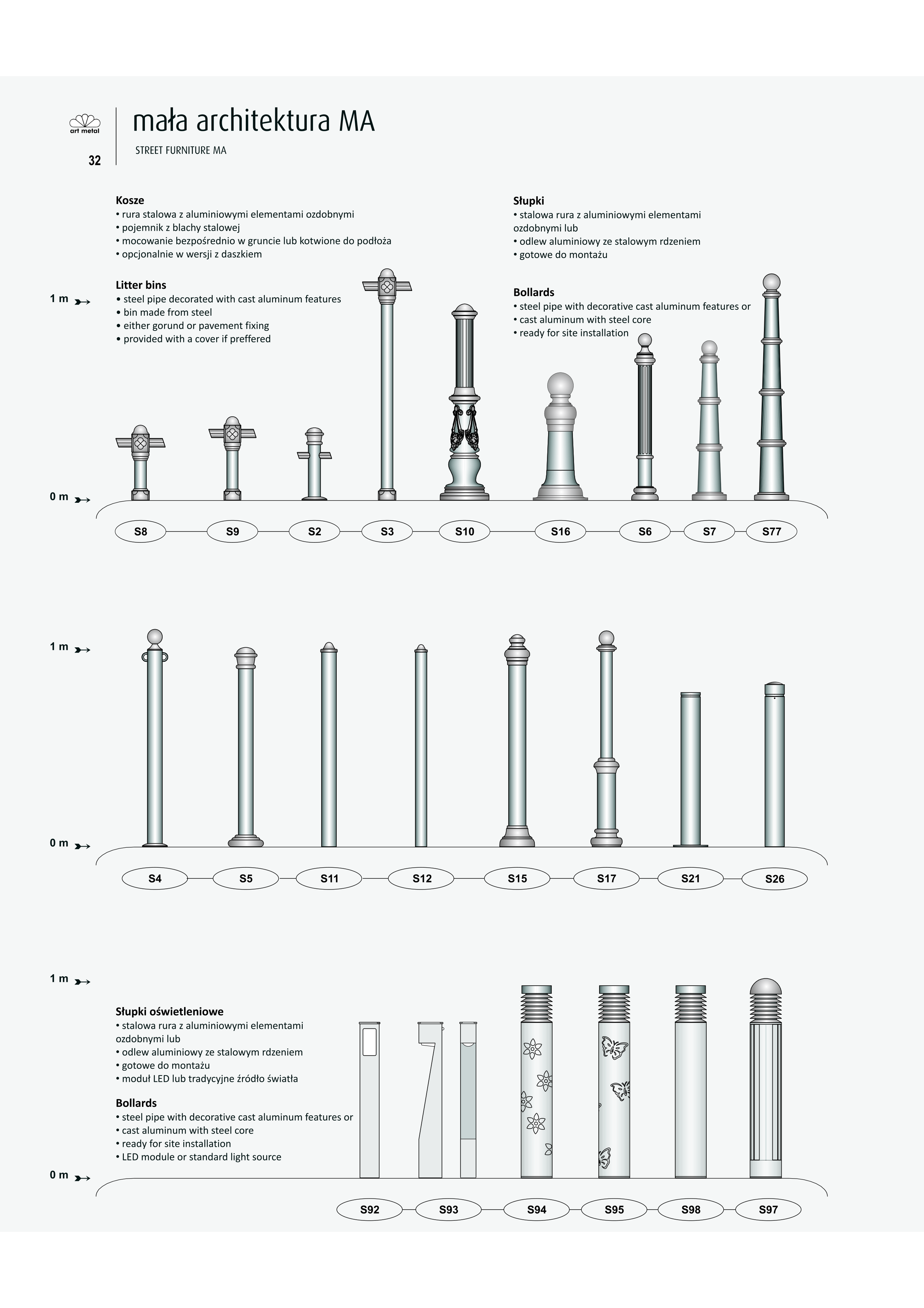 art metal

32

mała architektura MA

STREET FURNITURE MA

Kosze
• rura stalowa z aluminiowymi elementami ozdobnymi
• pojemnik z blachy stalowej
• mocowanie bezpośrednio w gruncie lub kotwione do podłoża
• opcjonalnie w wersji z daszkiem

Litter bins
• steel pipe decorated with cast aluminum features
• bin made from steel
• either gorund or pavement fixing
• provided with a cover if preffered

Słupki
• stalowa rura z aluminiowymi elementami ozdobnymi lub
• odlew aluminiowy ze stalowym rdzeniem
• gotowe do montażu

Bollards
• steel pipe with decorative cast aluminum features or
• cast aluminum with steel core
• ready for site installation

1 m

0 m

S8 S9 S2 S3 S10 S16 S6 S7 S77

1 m

0 m

S4 S5 S11 S12 S15 S17 S21 S26

1 m

Słupki oświetleniowe
• stalowa rura z aluminiowymi elementami ozdobnymi lub
• odlew aluminiowy ze stalowym rdzeniem
• gotowe do montażu
• moduł LED lub tradycyjne źródło światła

Bollards
• steel pipe with decorative cast aluminum features or
• cast aluminum with steel core
• ready for site installation
• LED module or standard light source

0 m

S92 S93 S94 S95 S98 S97