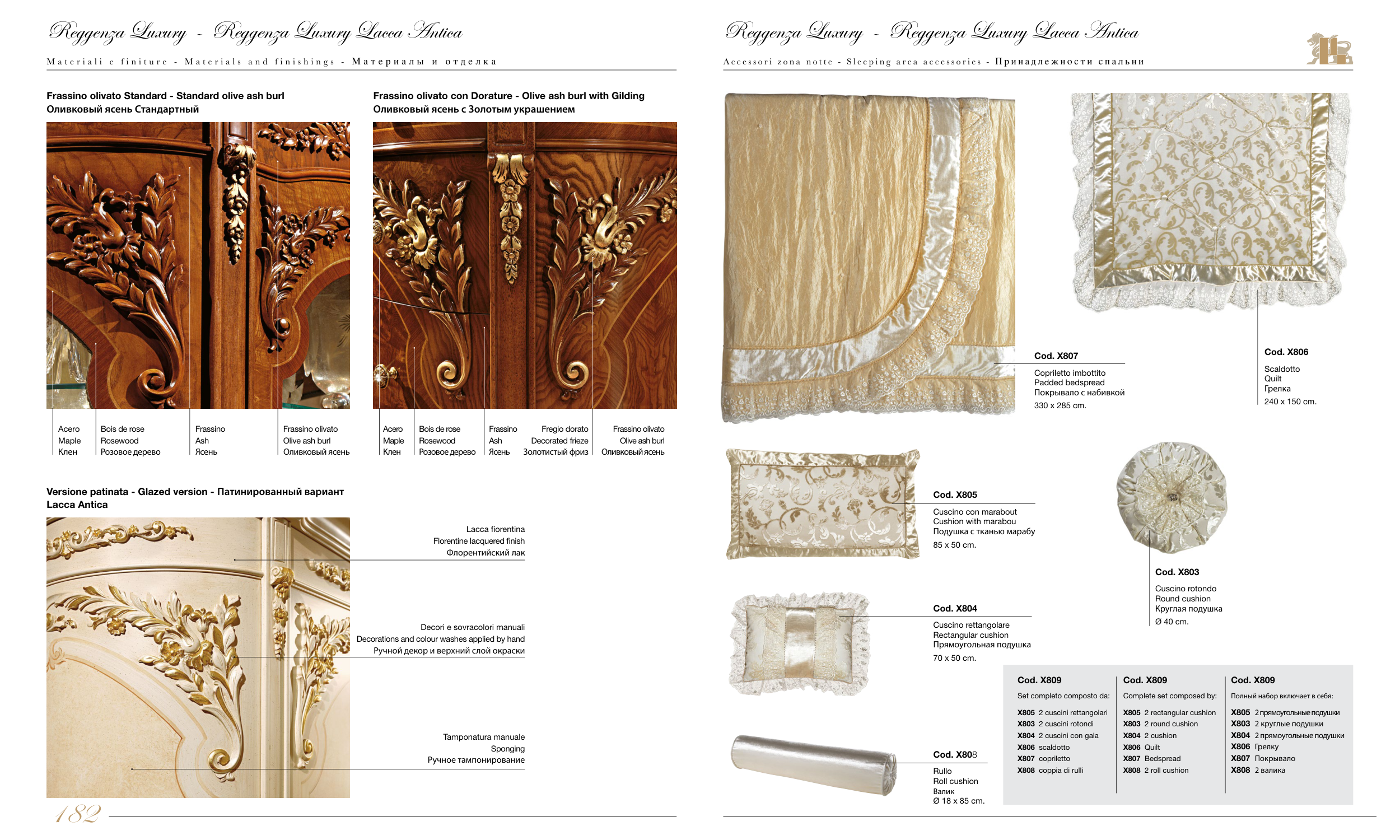 Reggenza Luxury - Reggenza Luxury Lacca Antica

Materiali e finiture - Materials and finishings - Материалы и отделка

Frassino olivato Standard - Standard olive ash burl
Оливковый ясень Стандартный

Acero
Maple
Клен

Bois de rose
Rosewood
Розовое дерево

Frassino
Ash
Ясень

Frassino olivato
Olive ash burl
Оливковый ясень

Frassino olivato con Dorature - Olive ash burl with Gilding
Оливковый ясень с Золотым украшением

Acero
Maple
Клен

Bois de rose
Rosewood
Розовое дерево

Frassino
Ash
Ясень

Fregio dorato
Decorated frieze
Золотистый фриз

Frassino olivato
Olive ash burl
Оливковый ясень

Versione patinata - Glazed version - Патинированный вариант
Lacca Antica

Lacca fiorentina
Florentine lacquered finish
Флорентийский лак

Decori e sovracolori manuali
Decorations and colour washes applied by hand
Ручной декор и верхний слой окраски

Tamponatura manuale
Sponging
Ручное тампонирование

182

Reggenza Luxury - Reggenza Luxury Lacca Antica

Accessori zona notte - Sleeping area accessories - Принадлежности спальни

Cod. X807
Copriletto imbottito
Padded bedspread
Покрывало с набивкой
330 x 285 cm.

Cod. X806
Scaldotto
Quilt
Грелка
240 x 150 cm.

Cod. X805
Cuscino con marabout
Cushion with marabou
Подушка с тканью марабу
85 x 50 cm.

Cod. X803
Cuscino rotondo
Round cushion
Круглая подушка
Ø 40 cm.

Cod. X804
Cuscino rettangolare
Rectangular cushion
Прямоугольная подушка
70 x 50 cm.

Cod. X808
Rullo
Roll cushion
Валик
Ø 18 x 85 cm.

Cod. X809
Set completo composto da:
X805 2 cuscini rettangolari
X803 2 cuscini rotondi
X804 2 cuscini con gala
X806 scaldotto
X807 copriletto
X808 coppia di rulli

Cod. X809
Complete set composed by:
X805 2 rectangular cushion
X803 2 round cushion
X804 2 cushion
X806 Quilt
X807 Bedspread
X808 2 roll cushion

Cod. X809
Полный набор включает в себя:
X805 2 прямоугольные подушки
X803 2 круглые подушки
X804 2 прямоугольные подушки
X806 Грелку
X807 Покрывало
X808 2 валика