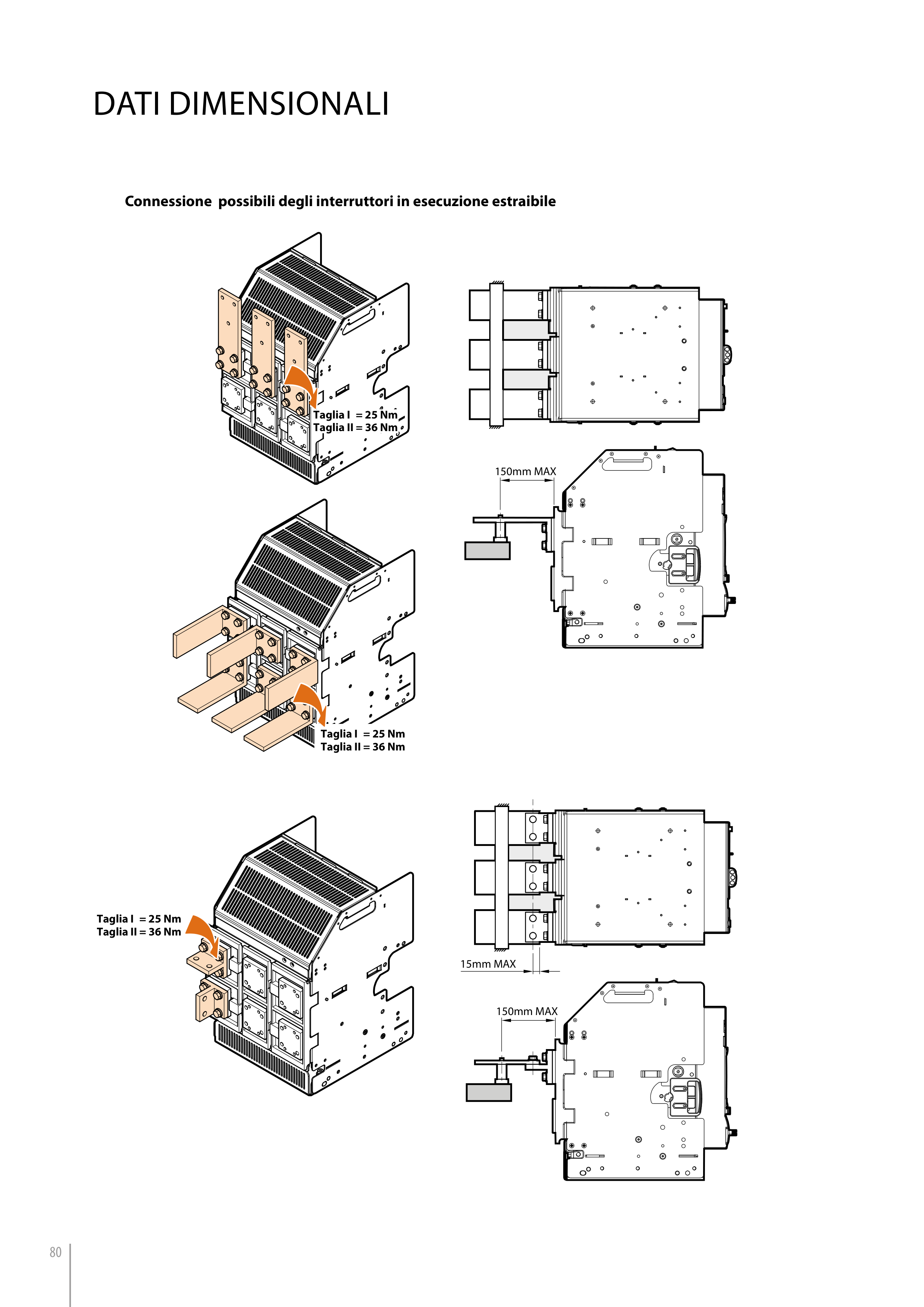 DATI DIMENSIONALI

Connessione possibili degli interruttori in esecuzione estraibile

Taglia I = 25 Nm
Taglia II = 36 Nm

150mm MAX

Taglia I = 25 Nm
Taglia II = 36 Nm

Taglia I = 25 Nm
Taglia II = 36 Nm

15mm MAX

150mm MAX

80