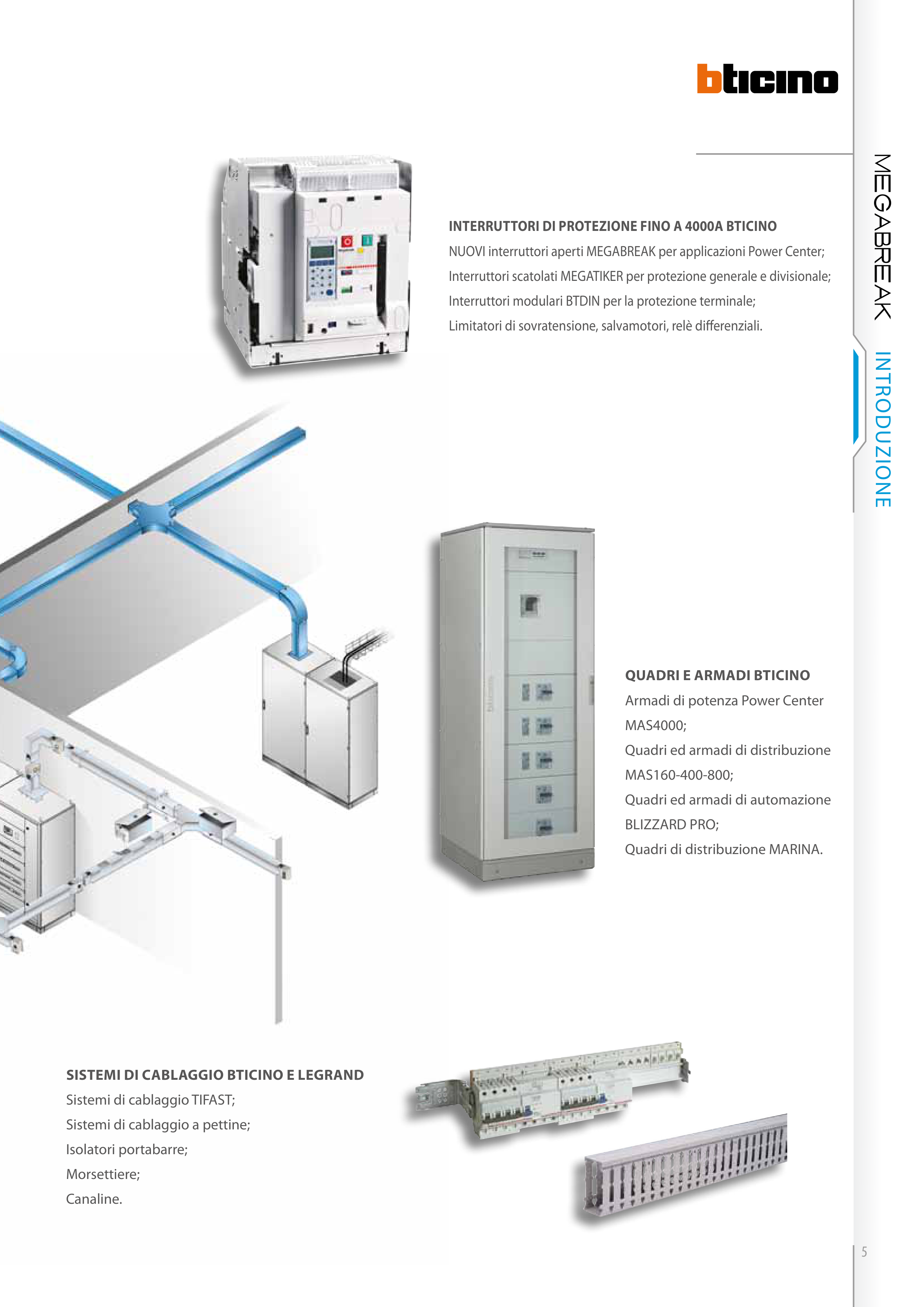 bticino

MEGABREAK

INTRODUZIONE

INTERRUTTORI DI PROTEZIONE FINO A 4000A BTICINO
NUOVI interruttori aperti MEGABREAK per applicazioni Power Center;
Interruttori scatolati MEGATIKER per protezione generale e divisionale;
Interruttori modulari BTDIN per la protezione terminale;
Limitatori di sovratensione, salvamotori, relè differenziali.

QUADRI E ARMADI BTICINO
Armadi di potenza Power Center MAS4000;
Quadri ed armadi di distribuzione MAS160-400-800;
Quadri ed armadi di automazione BLIZZARD PRO;
Quadri di distribuzione MARINA.

SISTEMI DI CABLAGGIO BTICINO E LEGRAND
Sistemi di cablaggio TIFAST;
Sistemi di cablaggio a pettine;
Isolatori portabarre;
Morsettiere;
Canaline.

5