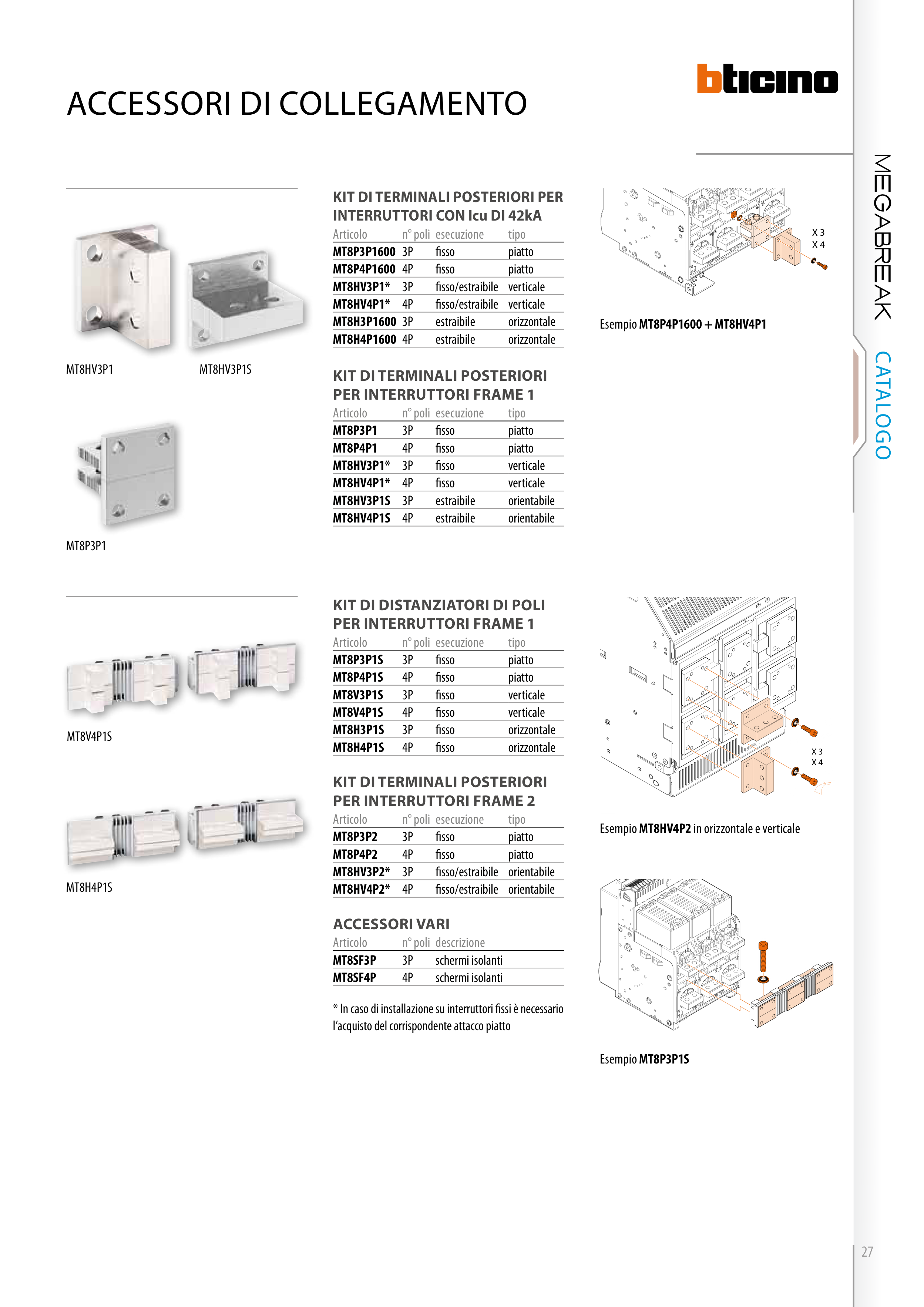 ACCESSORI DI COLLEGAMENTO

bticino

MEGABREAK CATALOGO

MT8HV3P1 MT8HV3P1S

MT8P3P1

KIT DI TERMINALI POSTERIORI PER INTERRUTTORI CON Icu DI 42kA

| Articolo | n° poli | esecuzione | tipo |
|---|---|---|---|
| MT8P3P1600 | 3P | fisso | piatto |
| MT8P4P1600 | 4P | fisso | piatto |
| MT8HV3P1* | 3P | fisso/estraibile | verticale |
| MT8HV4P1* | 4P | fisso/estraibile | verticale |
| MT8H3P1600 | 3P | estraibile | orizzontale |
| MT8H4P1600 | 4P | estraibile | orizzontale |

KIT DI TERMINALI POSTERIORI PER INTERRUTTORI FRAME 1

| Articolo | n° poli | esecuzione | tipo |
|---|---|---|---|
| MT8P3P1 | 3P | fisso | piatto |
| MT8P4P1 | 4P | fisso | piatto |
| MT8HV3P1* | 3P | fisso | verticale |
| MT8HV4P1* | 4P | fisso | verticale |
| MT8HV3P1S | 3P | estraibile | orientabile |
| MT8HV4P1S | 4P | estraibile | orientabile |

X 3
X 4

Esempio MT8P4P1600 + MT8HV4P1

MT8V4P1S

MT8H4P1S

KIT DI DISTANZIATORI DI POLI PER INTERRUTTORI FRAME 1

| Articolo | n° poli | esecuzione | tipo |
|---|---|---|---|
| MT8P3P1S | 3P | fisso | piatto |
| MT8P4P1S | 4P | fisso | piatto |
| MT8V3P1S | 3P | fisso | verticale |
| MT8V4P1S | 4P | fisso | verticale |
| MT8H3P1S | 3P | fisso | orizzontale |
| MT8H4P1S | 4P | fisso | orizzontale |

KIT DI TERMINALI POSTERIORI PER INTERRUTTORI FRAME 2

| Articolo | n° poli | esecuzione | tipo |
|---|---|---|---|
| MT8P3P2 | 3P | fisso | piatto |
| MT8P4P2 | 4P | fisso | piatto |
| MT8HV3P2* | 3P | fisso/estraibile | orientabile |
| MT8HV4P2* | 4P | fisso/estraibile | orientabile |

ACCESSORI VARI

| Articolo | n° poli | descrizione |
|---|---|---|
| MT8SF3P | 3P | schermi isolanti |
| MT8SF4P | 4P | schermi isolanti |

* In caso di installazione su interruttori fissi è necessario l'acquisto del corrispondente attacco piatto

X 3
X 4

Esempio MT8HV4P2 in orizzontale e verticale

Esempio MT8P3P1S

27