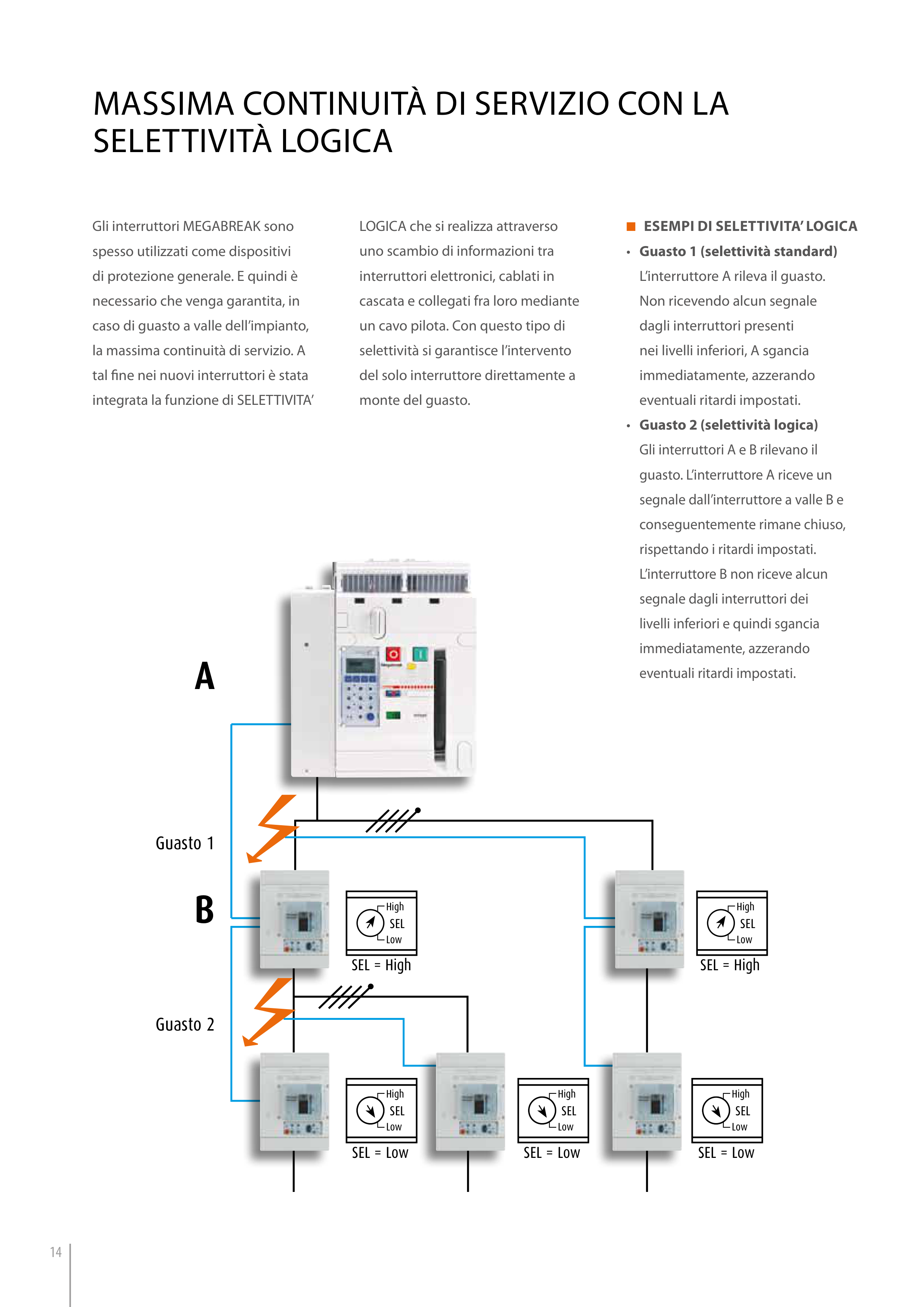 MASSIMA CONTINUITÀ DI SERVIZIO CON LA SELETTIVITÀ LOGICA

Gli interruttori MEGABREAK sono spesso utilizzati come dispositivi di protezione generale. E quindi è necessario che venga garantita, in caso di guasto a valle dell'impianto, la massima continuità di servizio. A tal fine nei nuovi interruttori è stata integrata la funzione di SELETTIVITA' LOGICA che si realizza attraverso uno scambio di informazioni tra interruttori elettronici, cablati in cascata e collegati fra loro mediante un cavo pilota. Con questo tipo di selettività si garantisce l'intervento del solo interruttore direttamente a monte del guasto.

ESEMPI DI SELETTIVITA' LOGICA

• Guasto 1 (selettività standard)
L'interruttore A rileva il guasto. Non ricevendo alcun segnale dagli interruttori presenti nei livelli inferiori, A sgancia immediatamente, azzerando eventuali ritardi impostati.

• Guasto 2 (selettività logica)
Gli interruttori A e B rilevano il guasto. L'interruttore A riceve un segnale dall'interruttore a valle B e conseguentemente rimane chiuso, rispettando i ritardi impostati. L'interruttore B non riceve alcun segnale dagli interruttori dei livelli inferiori e quindi sgancia immediatamente, azzerando eventuali ritardi impostati.

A

Guasto 1

B

High
SEL
Low
SEL = High

High
SEL
Low
SEL = High

Guasto 2

High
SEL
Low
SEL = Low

High
SEL
Low
SEL = Low

High
SEL
Low
SEL = Low

14