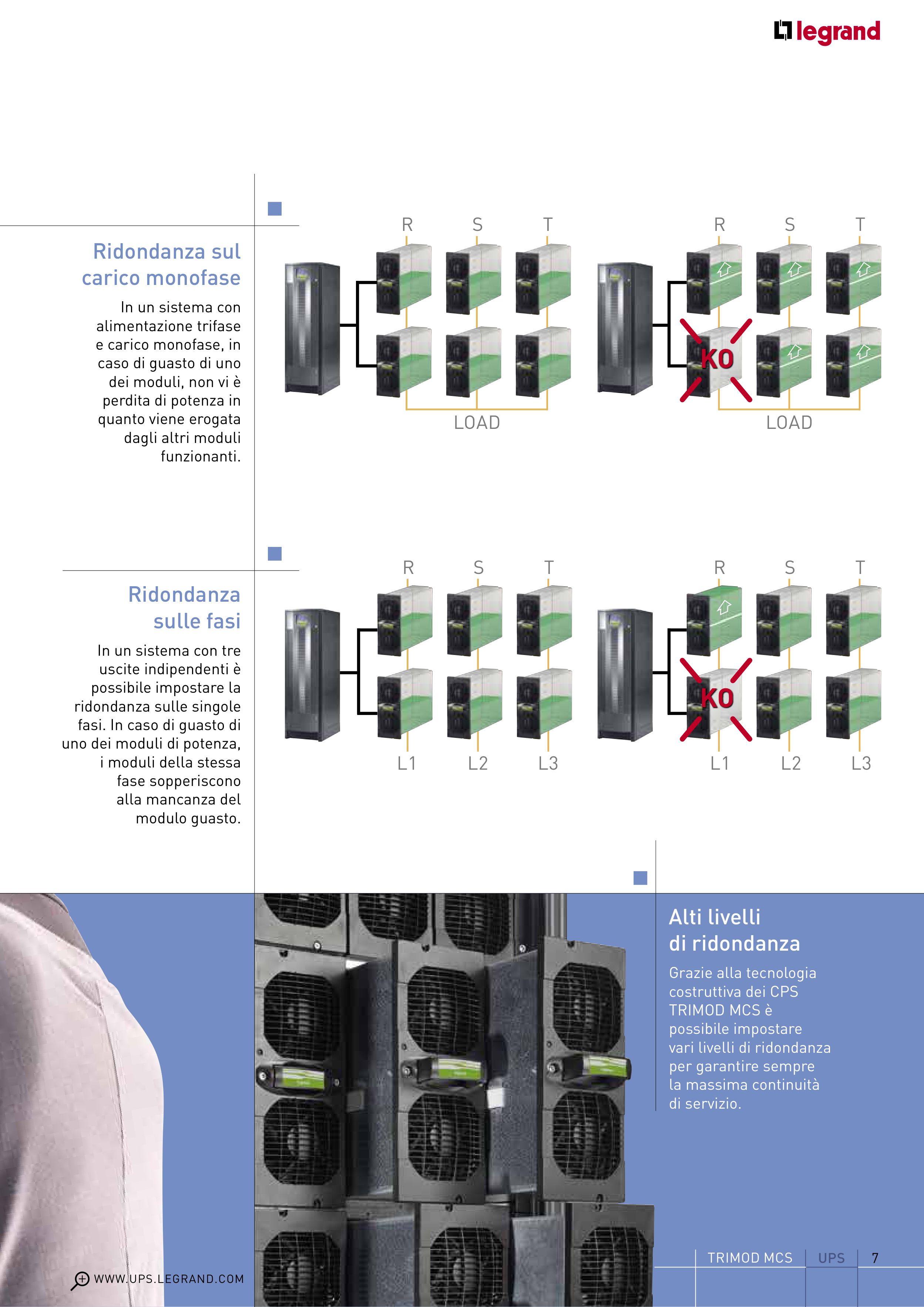 legrand

Ridondanza sul carico monofase

In un sistema con alimentazione trifase e carico monofase, in caso di guasto di uno dei moduli, non vi è perdita di potenza in quanto viene erogata dagli altri moduli funzionanti.

R S T
LOAD

R S T
KO
LOAD

Ridondanza sulle fasi

In un sistema con tre uscite indipendenti è possibile impostare la ridondanza sulle singole fasi. In caso di guasto di uno dei moduli di potenza, i moduli della stessa fase sopperiscono alla mancanza del modulo guasto.

R S T
L1 L2 L3

R S T
KO
L1 L2 L3

Alti livelli di ridondanza

Grazie alla tecnologia costruttiva dei CPS TRIMOD MCS è possibile impostare vari livelli di ridondanza per garantire sempre la massima continuità di servizio.

WWW.UPS.LEGRAND.COM

TRIMOD MCS UPS 7