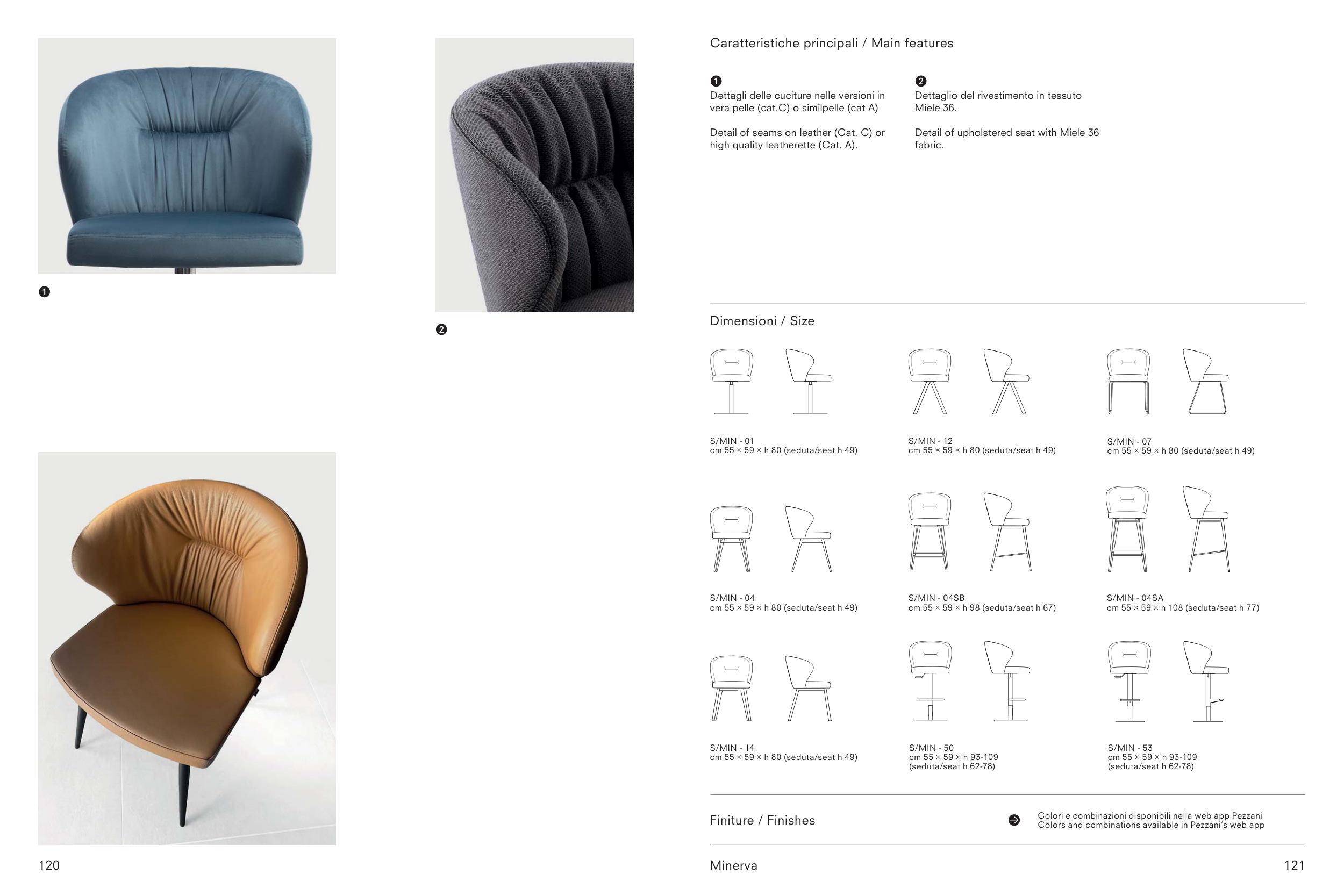 ❶

❷

120

Caratteristiche principali / Main features

❶
Dettagli delle cuciture nelle versioni in vera pelle (cat.C) o similpelle (cat A)

Detail of seams on leather (Cat. C) or high quality leatherette (Cat. A).

❷
Dettaglio del rivestimento in tessuto Miele 36.

Detail of upholstered seat with Miele 36 fabric.

Dimensioni / Size

S/MIN - 01
cm 55 × 59 × h 80 (seduta/seat h 49)

S/MIN - 12
cm 55 × 59 × h 80 (seduta/seat h 49)

S/MIN - 07
cm 55 × 59 × h 80 (seduta/seat h 49)

S/MIN - 04
cm 55 × 59 × h 80 (seduta/seat h 49)

S/MIN - 04SB
cm 55 × 59 × h 98 (seduta/seat h 67)

S/MIN - 04SA
cm 55 × 59 × h 108 (seduta/seat h 77)

S/MIN - 14
cm 55 × 59 × h 80 (seduta/seat h 49)

S/MIN - 50
cm 55 × 59 × h 93-109
(seduta/seat h 62-78)

S/MIN - 53
cm 55 × 59 × h 93-109
(seduta/seat h 62-78)

Finiture / Finishes

Colori e combinazioni disponibili nella web app Pezzani
Colors and combinations available in Pezzani's web app

Minerva

121