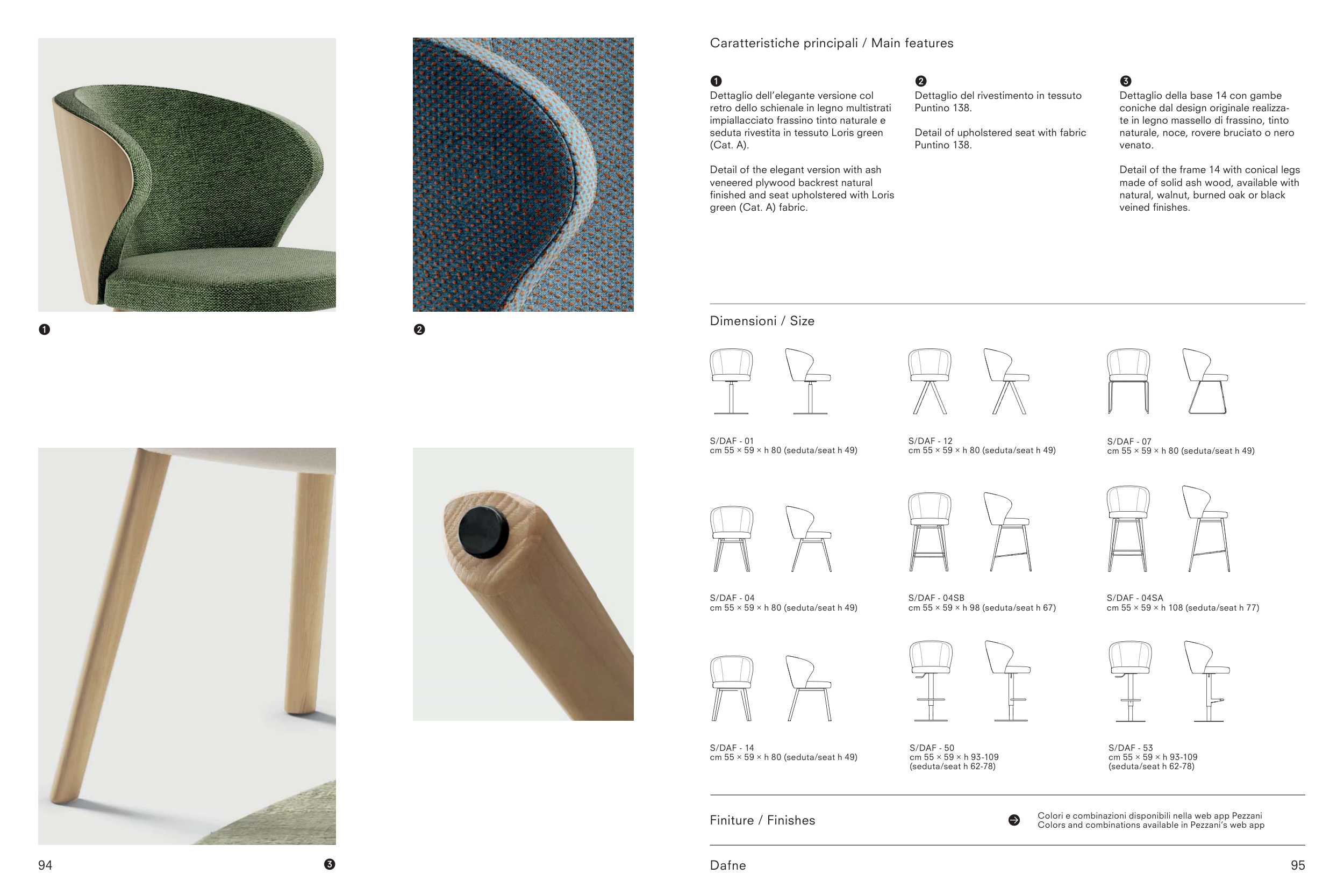 ❶

❷

94

❸

Caratteristiche principali / Main features

❶
Dettaglio dell'elegante versione col retro dello schienale in legno multistrati impiallacciato frassino tinto naturale e seduta rivestita in tessuto Loris green (Cat. A).

Detail of the elegant version with ash veneered plywood backrest natural finished and seat upholstered with Loris green (Cat. A) fabric.

❷
Dettaglio del rivestimento in tessuto Puntino 138.

Detail of upholstered seat with fabric Puntino 138.

❸
Dettaglio della base 14 con gambe coniche dal design originale realizzate in legno massello di frassino, tinto naturale, noce, rovere bruciato o nero venato.

Detail of the frame 14 with conical legs made of solid ash wood, available with natural, walnut, burned oak or black veined finishes.

Dimensioni / Size

S/DAF - 01
cm 55 × 59 × h 80 (seduta/seat h 49)

S/DAF - 12
cm 55 × 59 × h 80 (seduta/seat h 49)

S/DAF - 07
cm 55 × 59 × h 80 (seduta/seat h 49)

S/DAF - 04
cm 55 × 59 × h 80 (seduta/seat h 49)

S/DAF - 04SB
cm 55 × 59 × h 98 (seduta/seat h 67)

S/DAF - 04SA
cm 55 × 59 × h 108 (seduta/seat h 77)

S/DAF - 14
cm 55 × 59 × h 80 (seduta/seat h 49)

S/DAF - 50
cm 55 × 59 × h 93-109
(seduta/seat h 62-78)

S/DAF - 53
cm 55 × 59 × h 93-109
(seduta/seat h 62-78)

Finiture / Finishes

Colori e combinazioni disponibili nella web app Pezzani
Colors and combinations available in Pezzani's web app

Dafne

95