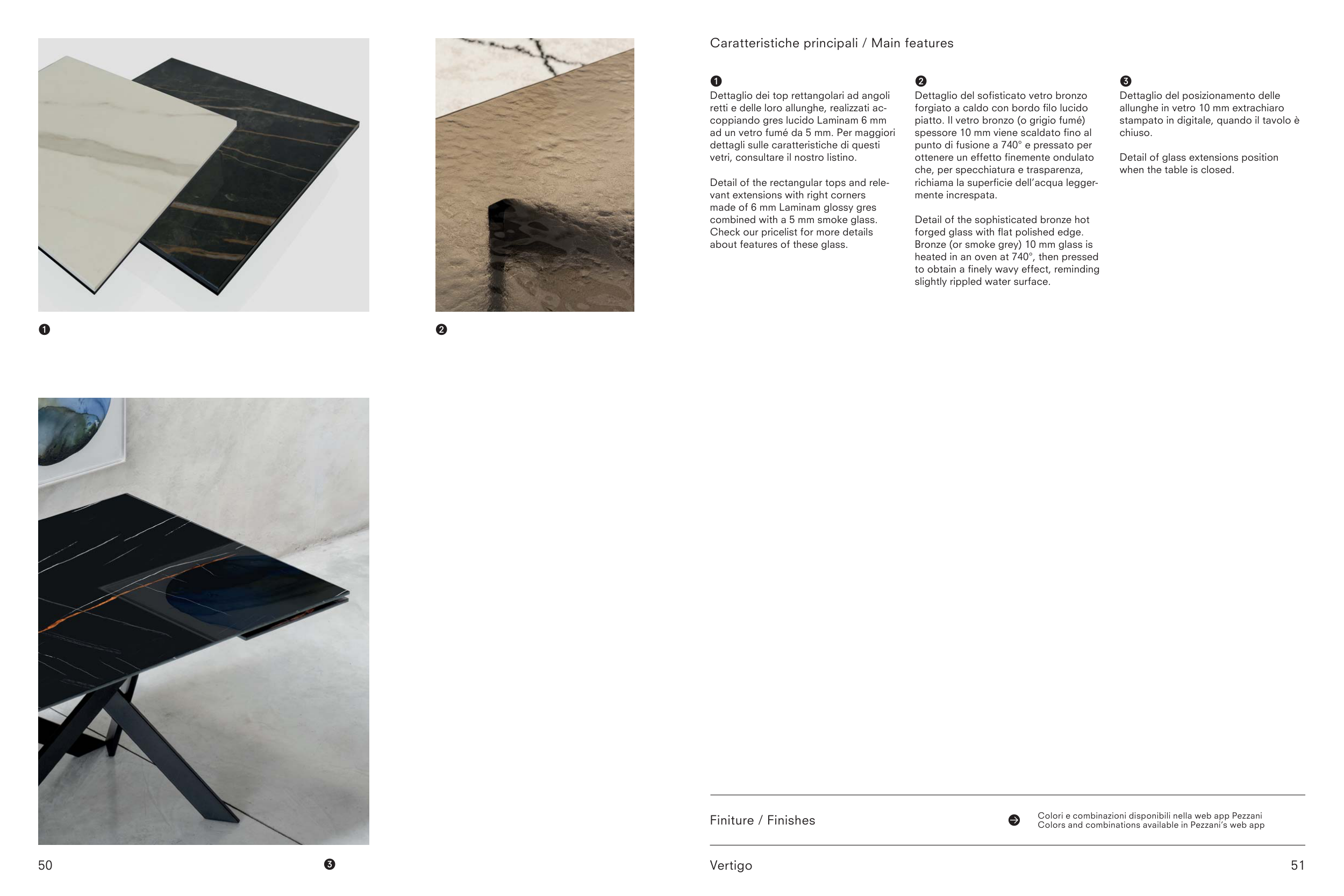 ❶

❷

50

❸

Caratteristiche principali / Main features

❶
Dettaglio dei top rettangolari ad angoli retti e delle loro allunghe, realizzati accoppiando gres lucido Laminam 6 mm ad un vetro fumé da 5 mm. Per maggiori dettagli sulle caratteristiche di questi vetri, consultare il nostro listino.

Detail of the rectangular tops and relevant extensions with right corners made of 6 mm Laminam glossy gres combined with a 5 mm smoke glass. Check our pricelist for more details about features of these glass.

❷
Dettaglio del sofisticato vetro bronzo forgiato a caldo con bordo filo lucido piatto. Il vetro bronzo (o grigio fumé) spessore 10 mm viene scaldato fino al punto di fusione a 740° e pressato per ottenere un effetto finemente ondulato che, per specchiatura e trasparenza, richiama la superficie dell'acqua leggermente increspata.

Detail of the sophisticated bronze hot forged glass with flat polished edge. Bronze (or smoke grey) 10 mm glass is heated in an oven at 740°, then pressed to obtain a finely wavy effect, reminding slightly rippled water surface.

❸
Dettaglio del posizionamento delle allunghe in vetro 10 mm extrachiaro stampato in digitale, quando il tavolo è chiuso.

Detail of glass extensions position when the table is closed.

Finiture / Finishes

Colori e combinazioni disponibili nella web app Pezzani
Colors and combinations available in Pezzani's web app

Vertigo

51