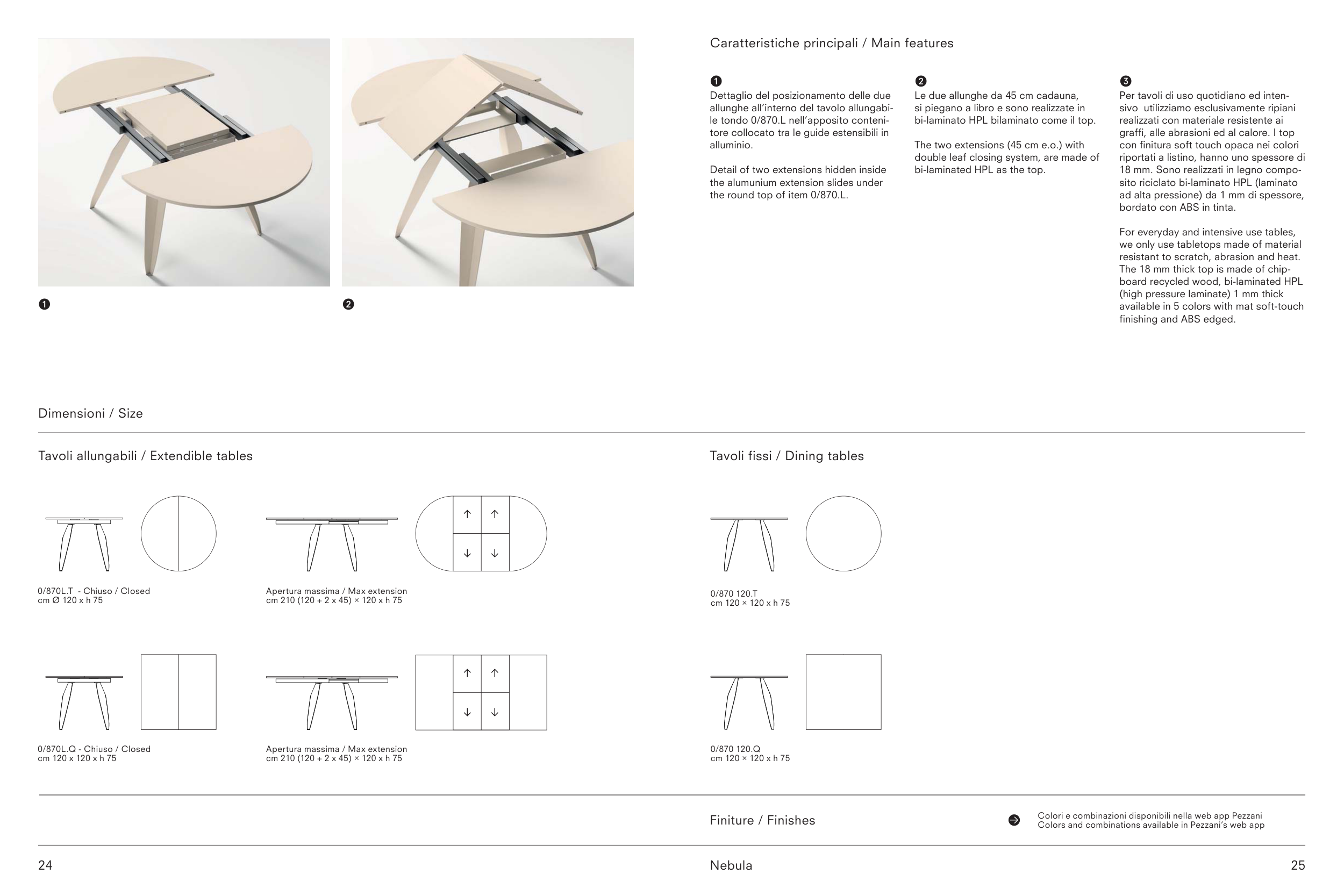 ❶

❷

Caratteristiche principali / Main features

❶
Dettaglio del posizionamento delle due allunghe all'interno del tavolo allungabile tondo 0/870.L nell'apposito contenitore collocato tra le guide estensibili in alluminio.

Detail of two extensions hidden inside the alumunium extension slides under the round top of item 0/870.L.

❷
Le due allunghe da 45 cm cadauna, si piegano a libro e sono realizzate in bi-laminato HPL bilaminato come il top.

The two extensions (45 cm e.o.) with double leaf closing system, are made of bi-laminated HPL as the top.

❸
Per tavoli di uso quotidiano ed intensivo utilizziamo esclusivamente ripiani realizzati con materiale resistente ai graffi, alle abrasioni ed al calore. I top con finitura soft touch opaca nei colori riportati a listino, hanno uno spessore di 18 mm. Sono realizzati in legno composito riciclato bi-laminato HPL (laminato ad alta pressione) da 1 mm di spessore, bordato con ABS in tinta.

For everyday and intensive use tables, we only use tabletops made of material resistant to scratch, abrasion and heat. The 18 mm thick top is made of chipboard recycled wood, bi-laminated HPL (high pressure laminate) 1 mm thick available in 5 colors with mat soft-touch finishing and ABS edged.

Dimensioni / Size

Tavoli allungabili / Extendible tables

0/870L.T - Chiuso / Closed
cm Ø 120 x h 75

Apertura massima / Max extension
cm 210 (120 + 2 x 45) × 120 x h 75

0/870L.Q - Chiuso / Closed
cm 120 x 120 x h 75

Apertura massima / Max extension
cm 210 (120 + 2 x 45) × 120 x h 75

Tavoli fissi / Dining tables

0/870 120.T
cm 120 × 120 x h 75

0/870 120.Q
cm 120 × 120 x h 75

Finiture / Finishes

Colori e combinazioni disponibili nella web app Pezzani
Colors and combinations available in Pezzani's web app

24

Nebula

25