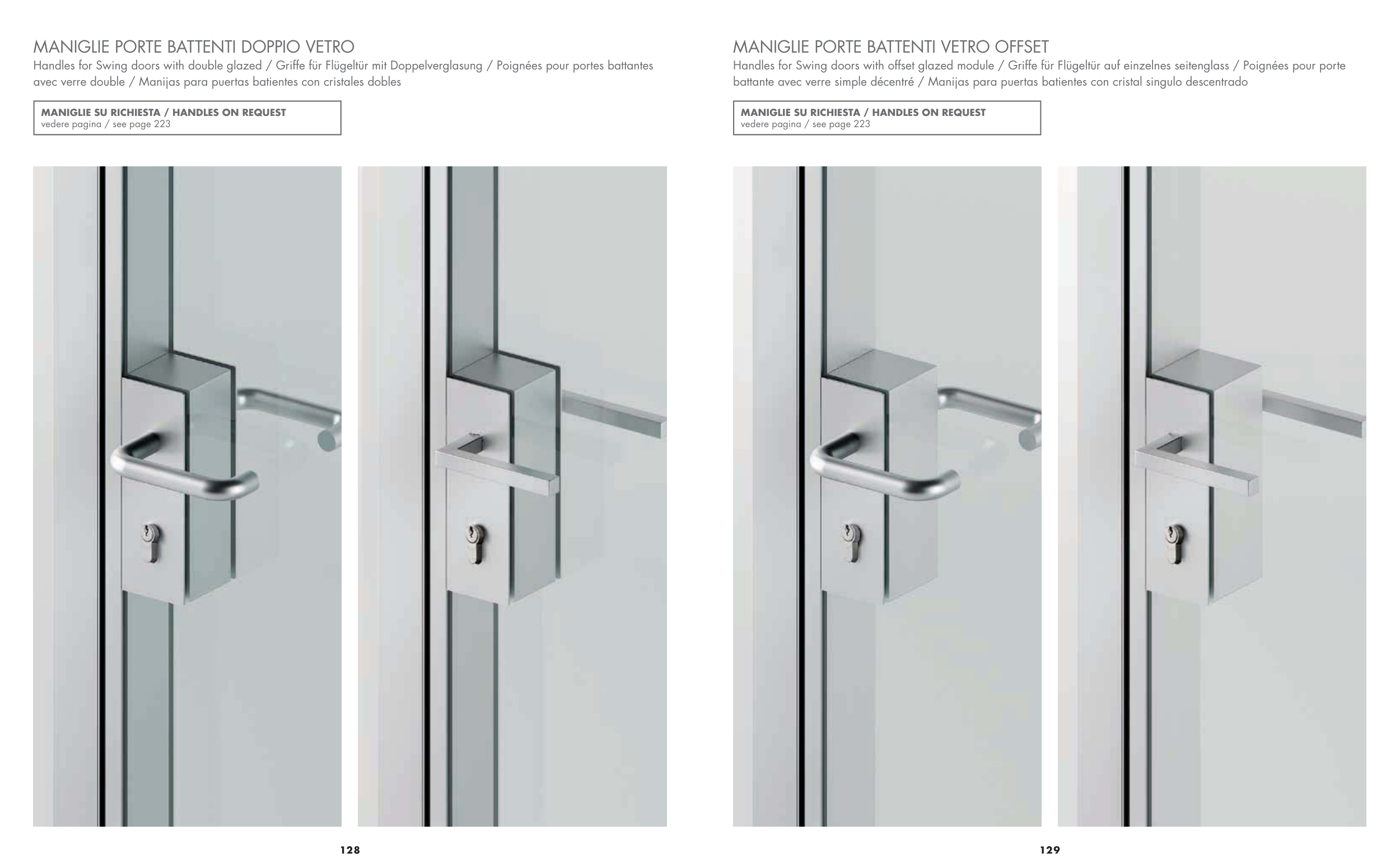 MANIGLIE PORTE BATTENTI DOPPIO VETRO
Handles for Swing doors with double glazed / Griffe für Flügeltür mit Doppelverglasung / Poignées pour portes battantes avec verre double / Manijas para puertas batientes con cristales dobles

MANIGLIE SU RICHIESTA / HANDLES ON REQUEST
vedere pagina / see page 223

128

MANIGLIE PORTE BATTENTI VETRO OFFSET
Handles for Swing doors with offset glazed module / Griffe für Flügeltür auf einzelnes seitenglass / Poignées pour porte battante avec verre simple décentré / Manijas para puertas batientes con cristal singulo descentrado

MANIGLIE SU RICHIESTA / HANDLES ON REQUEST
vedere pagina / see page 223

129