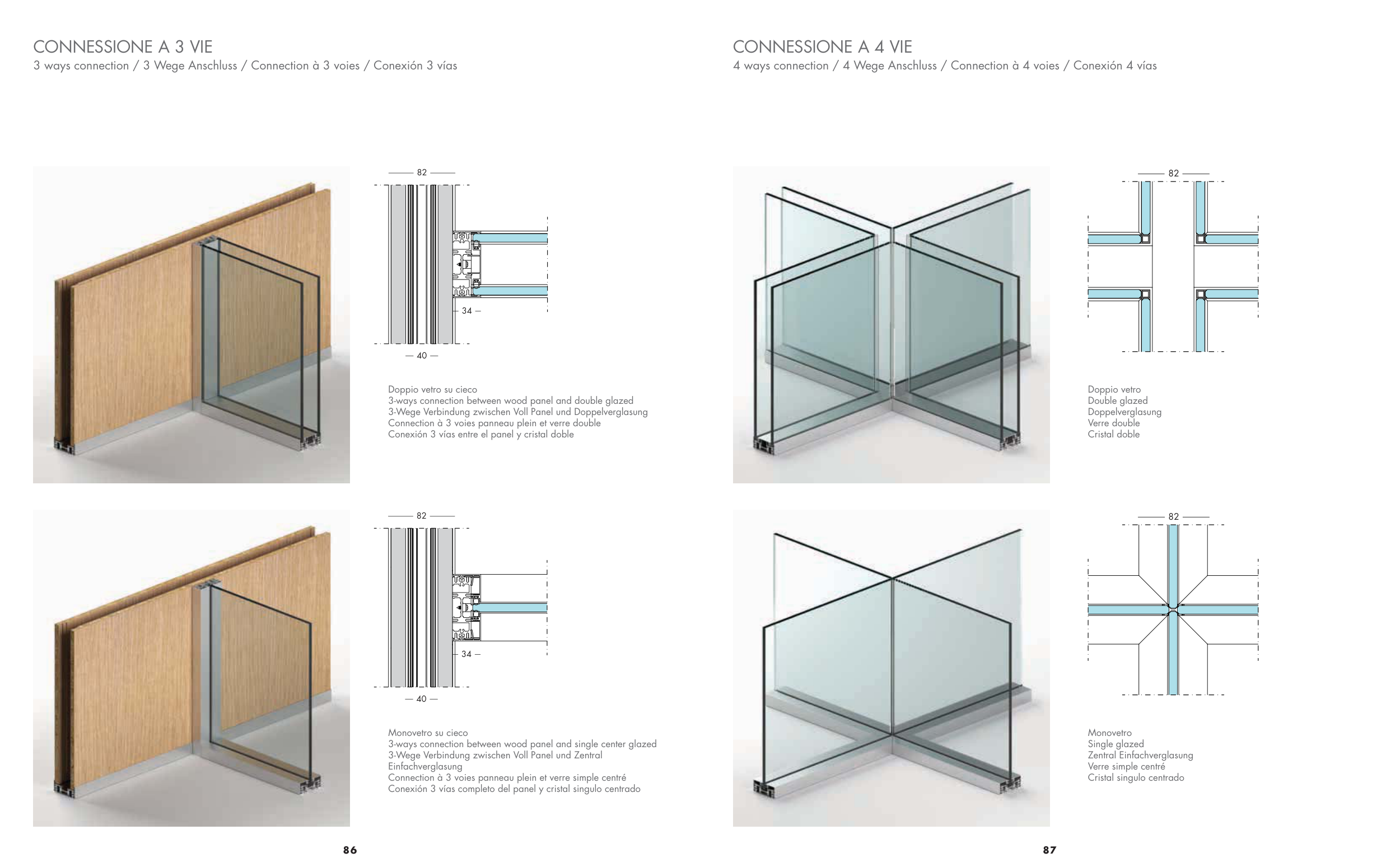 CONNESSIONE A 3 VIE
3 ways connection / 3 Wege Anschluss / Connection à 3 voies / Conexión 3 vías

82

34

40

Doppio vetro su cieco
3-ways connection between wood panel and double glazed
3-Wege Verbindung zwischen Voll Panel und Doppelverglasung
Connection à 3 voies panneau plein et verre double
Conexión 3 vías entre el panel y cristal doble

82

34

40

Monovetro su cieco
3-ways connection between wood panel and single center glazed
3-Wege Verbindung zwischen Voll Panel und Zentral Einfachverglasung
Connection à 3 voies panneau plein et verre simple centré
Conexión 3 vías completo del panel y cristal singulo centrado

86

CONNESSIONE A 4 VIE
4 ways connection / 4 Wege Anschluss / Connection à 4 voies / Conexión 4 vías

82

Doppio vetro
Double glazed
Doppelverglasung
Verre double
Cristal doble

82

Monovetro
Single glazed
Zentral Einfachverglasung
Verre simple centré
Cristal singulo centrado

87