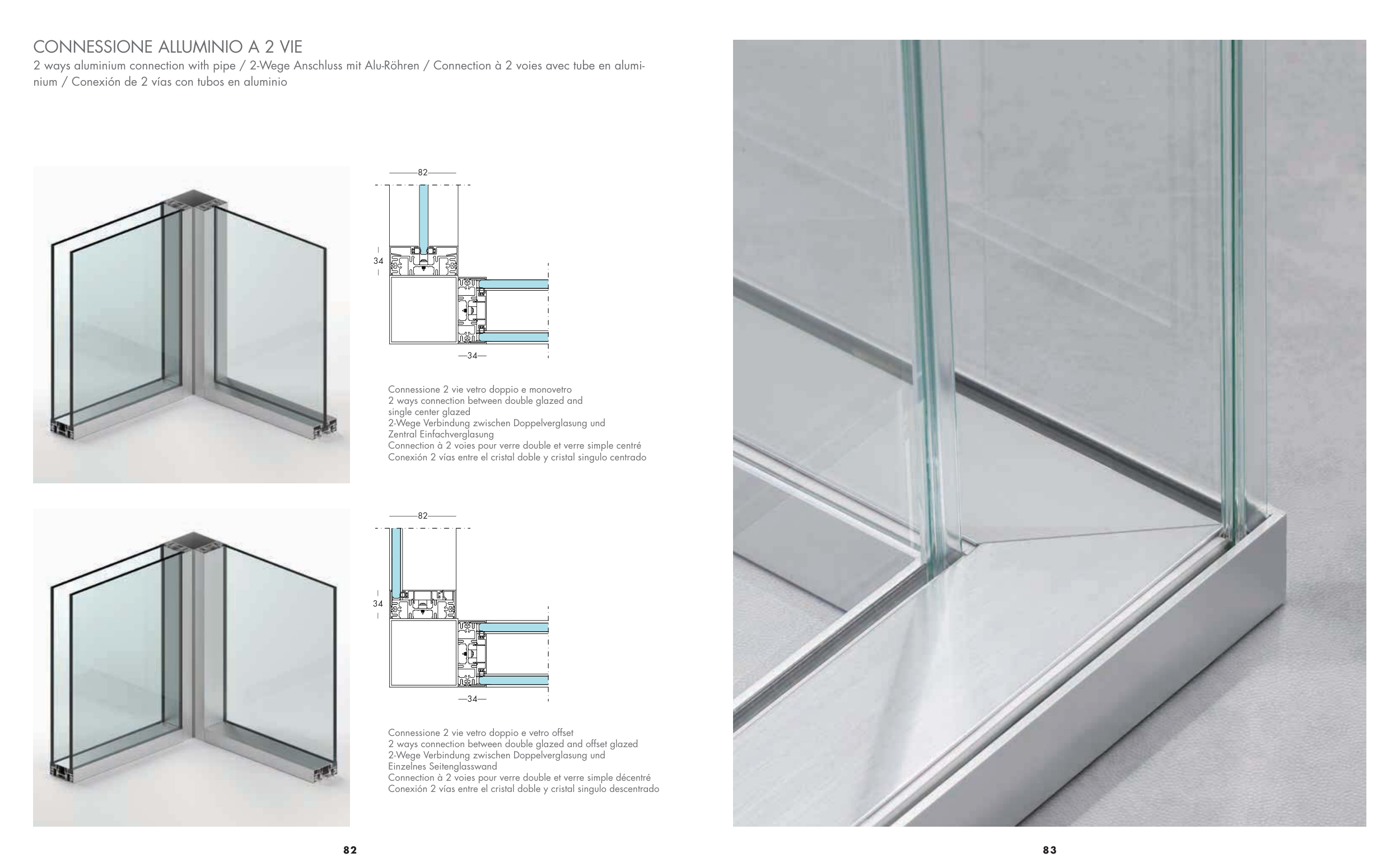 CONNESSIONE ALLUMINIO A 2 VIE
2 ways aluminium connection with pipe / 2-Wege Anschluss mit Alu-Röhren / Connection à 2 voies avec tube en aluminium / Conexión de 2 vías con tubos en aluminio

82

34

34

Connessione 2 vie vetro doppio e monovetro
2 ways connection between double glazed and single center glazed
2-Wege Verbindung zwischen Doppelverglasung und Zentral Einfachverglasung
Connection à 2 voies pour verre double et verre simple centré
Conexión 2 vías entre el cristal doble y cristal singulo centrado

82

34

34

Connessione 2 vie vetro doppio e vetro offset
2 ways connection between double glazed and offset glazed
2-Wege Verbindung zwischen Doppelverglasung und Einzelnes Seitenglasswand
Connection à 2 voies pour verre double et verre simple décentré
Conexión 2 vías entre el cristal doble y cristal singulo descentrado

82

83