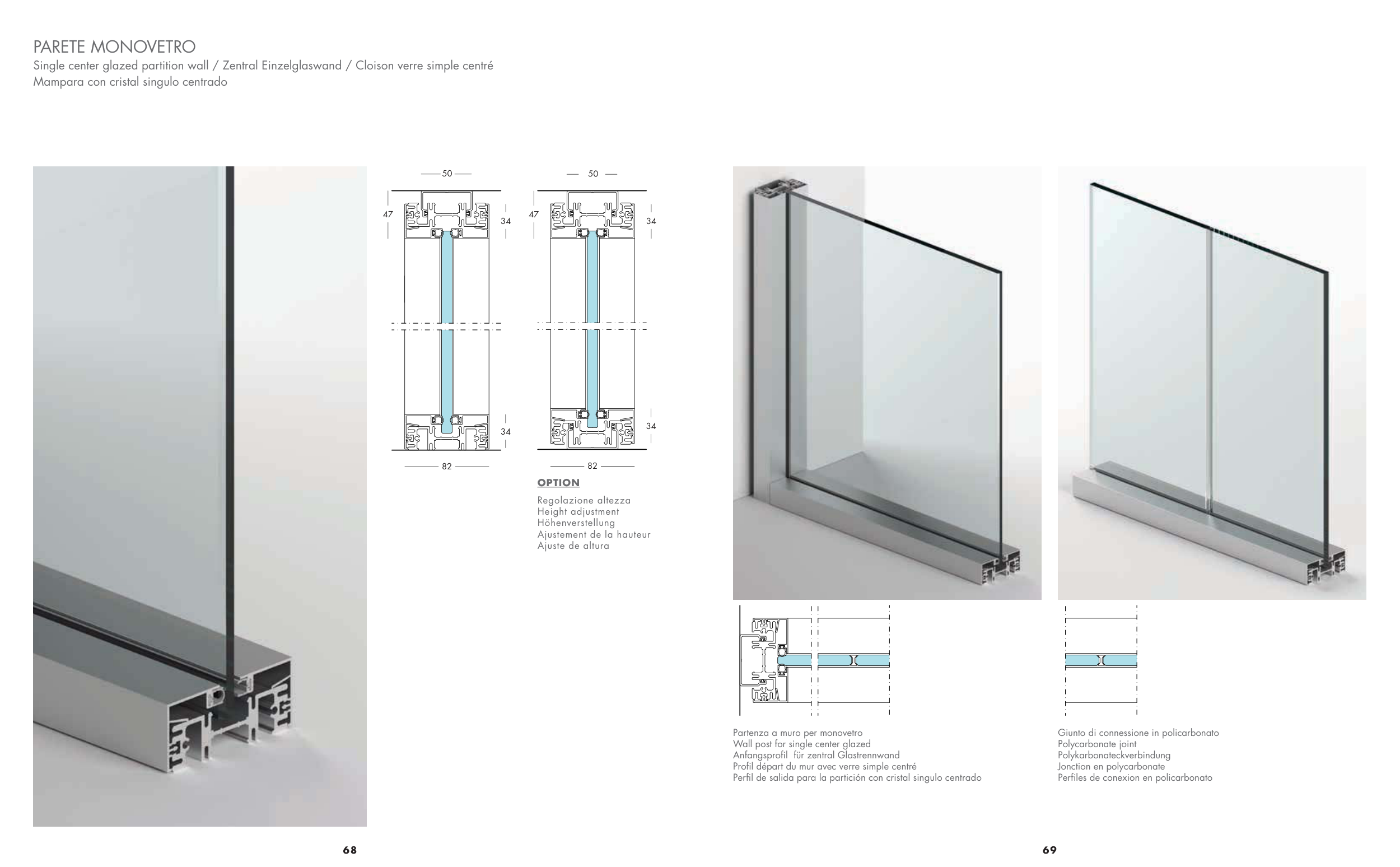 PARETE MONOVETRO
Single center glazed partition wall / Zentral Einzelglaswand / Cloison verre simple centré
Mampara con cristal singulo centrado

50

47

34

34

82

50

47

34

34

82

OPTION

Regolazione altezza
Height adjustment
Höhenverstellung
Ajustement de la hauteur
Ajuste de altura

Partenza a muro per monovetro
Wall post for single center glazed
Anfangsprofil für zentral Glastrennwand
Profil départ du mur avec verre simple centré
Perfil de salida para la partición con cristal singulo centrado

Giunto di connessione in policarbonato
Polycarbonate joint
Polykarbonateckverbindung
Jonction en polycarbonate
Perfiles de conexion en policarbonato

68

69