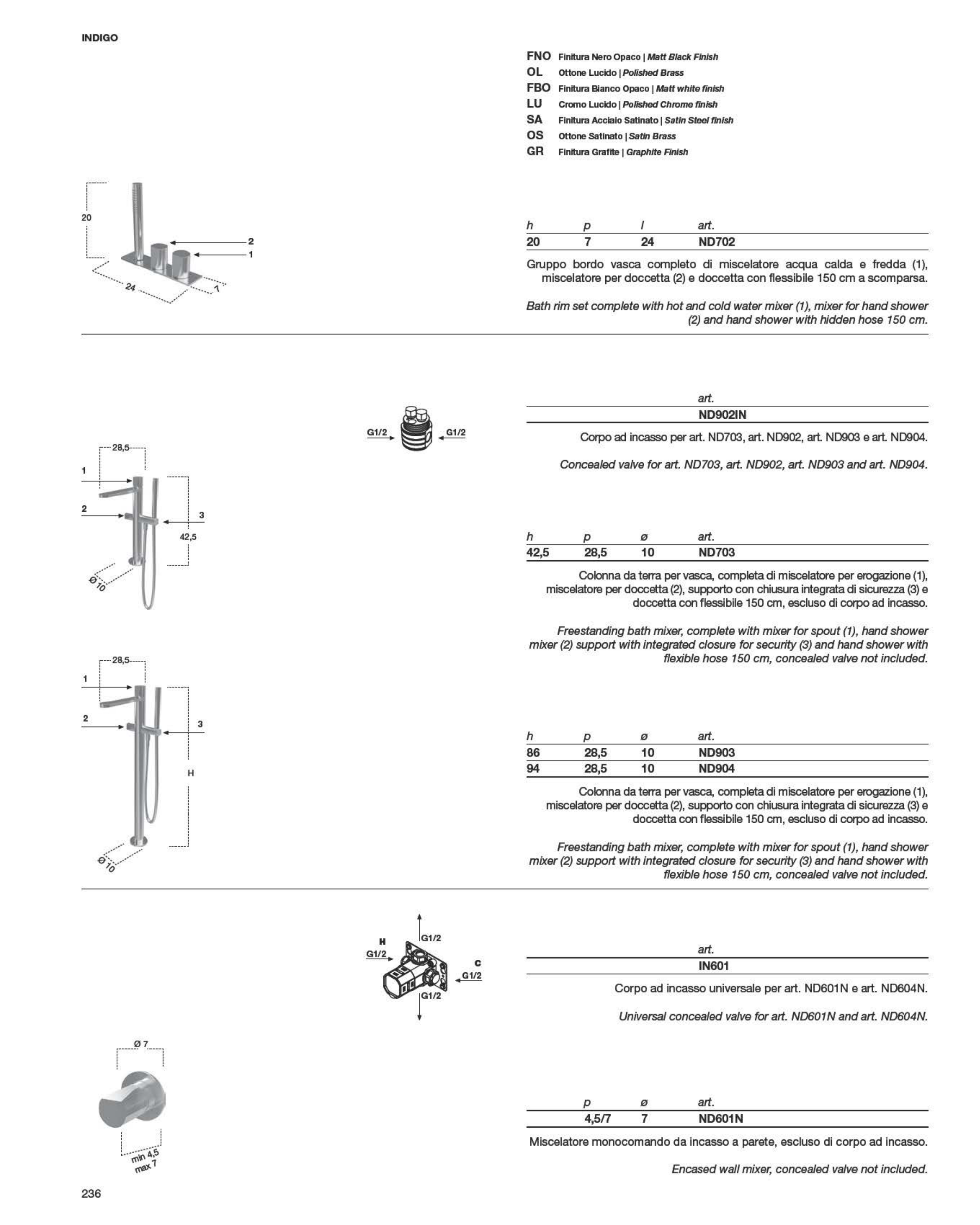 INDIGO

FNO Finitura Nero Opaco | Matt Black Finish
OL Ottone Lucido | Polished Brass
FBO Finitura Bianco Opaco | Matt white finish
LU Cromo Lucido | Polished Chrome finish
SA Finitura Acciaio Satinato | Satin Steel finish
OS Ottone Satinato | Satin Brass
GR Finitura Grafite | Graphite Finish

20
2
1
24
7

| h | p | l | art. |
|---|---|---|---|
| 20 | 7 | 24 | ND702 |

Gruppo bordo vasca completo di miscelatore acqua calda e fredda (1), miscelatore per doccetta (2) e doccetta con flessibile 150 cm a scomparsa.

Bath rim set complete with hot and cold water mixer (1), mixer for hand shower (2) and hand shower with hidden hose 150 cm.

G1/2
G1/2

| art. |
|---|
| ND902IN |

Corpo ad incasso per art. ND703, art. ND902, art. ND903 e art. ND904.

Concealed valve for art. ND703, art. ND902, art. ND903 and art. ND904.

28,5
1
2
3
42,5
Ø 10

| h | p | ø | art. |
|---|---|---|---|
| 42,5 | 28,5 | 10 | ND703 |

Colonna da terra per vasca, completa di miscelatore per erogazione (1), miscelatore per doccetta (2), supporto con chiusura integrata di sicurezza (3) e doccetta con flessibile 150 cm, escluso di corpo ad incasso.

Freestanding bath mixer, complete with mixer for spout (1), hand shower mixer (2) support with integrated closure for security (3) and hand shower with flexible hose 150 cm, concealed valve not included.

28,5
1
2
3
H
Ø 10

| h | p | ø | art. |
|---|---|---|---|
| 86 | 28,5 | 10 | ND903 |
| 94 | 28,5 | 10 | ND904 |

Colonna da terra per vasca, completa di miscelatore per erogazione (1), miscelatore per doccetta (2), supporto con chiusura integrata di sicurezza (3) e doccetta con flessibile 150 cm, escluso di corpo ad incasso.

Freestanding bath mixer, complete with mixer for spout (1), hand shower mixer (2) support with integrated closure for security (3) and hand shower with flexible hose 150 cm, concealed valve not included.

H
G1/2
G1/2
C
G1/2
G1/2

| art. |
|---|
| IN601 |

Corpo ad incasso universale per art. ND601N e art. ND604N.

Universal concealed valve for art. ND601N and art. ND604N.

Ø 7
min 4,5
max 7

| p | ø | art. |
|---|---|---|
| 4,5/7 | 7 | ND601N |

Miscelatore monocomando da incasso a parete, escluso di corpo ad incasso.

Encased wall mixer, concealed valve not included.

236