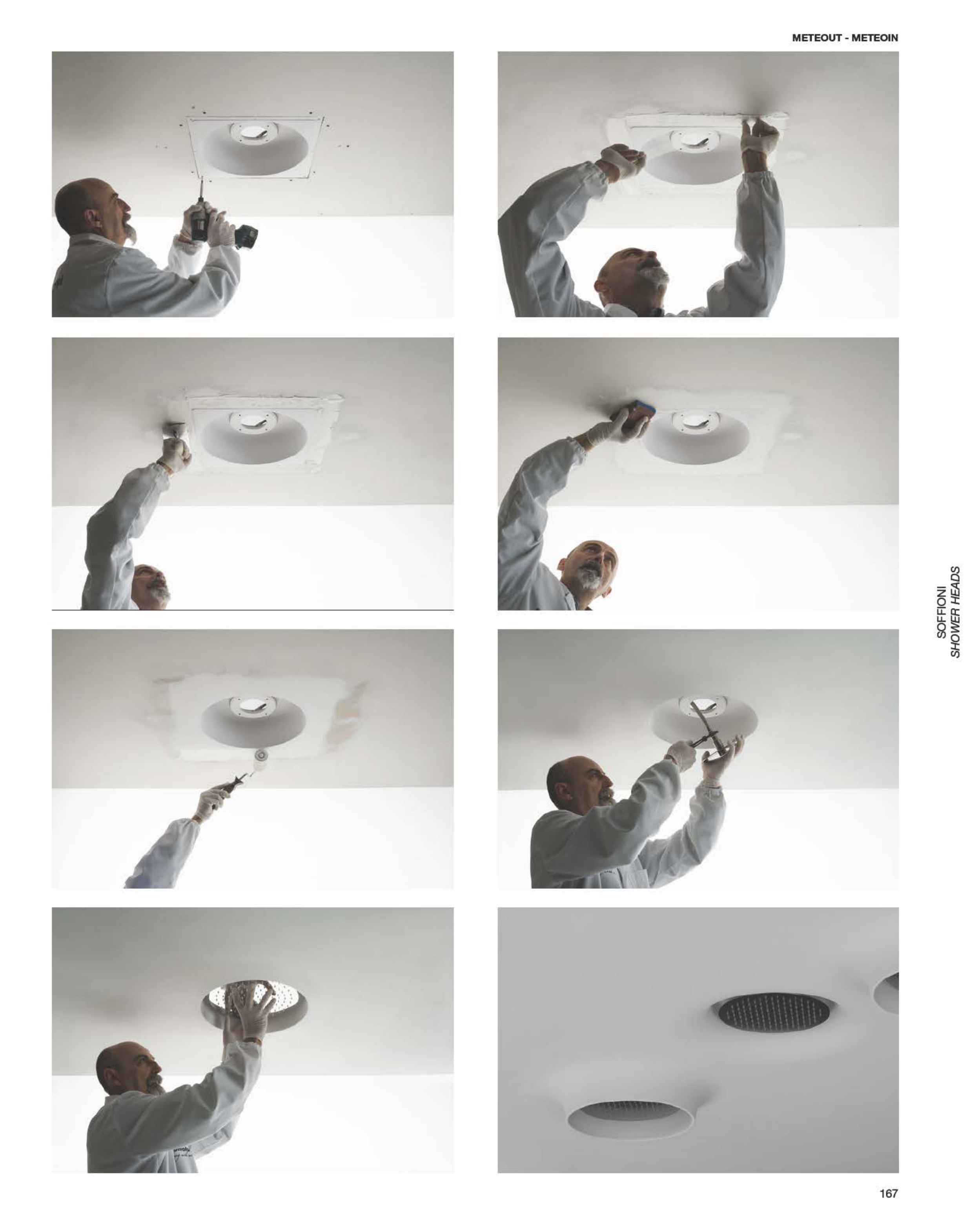 METEOUT - METEOIN

SOFFIONI
SHOWER HEADS

167