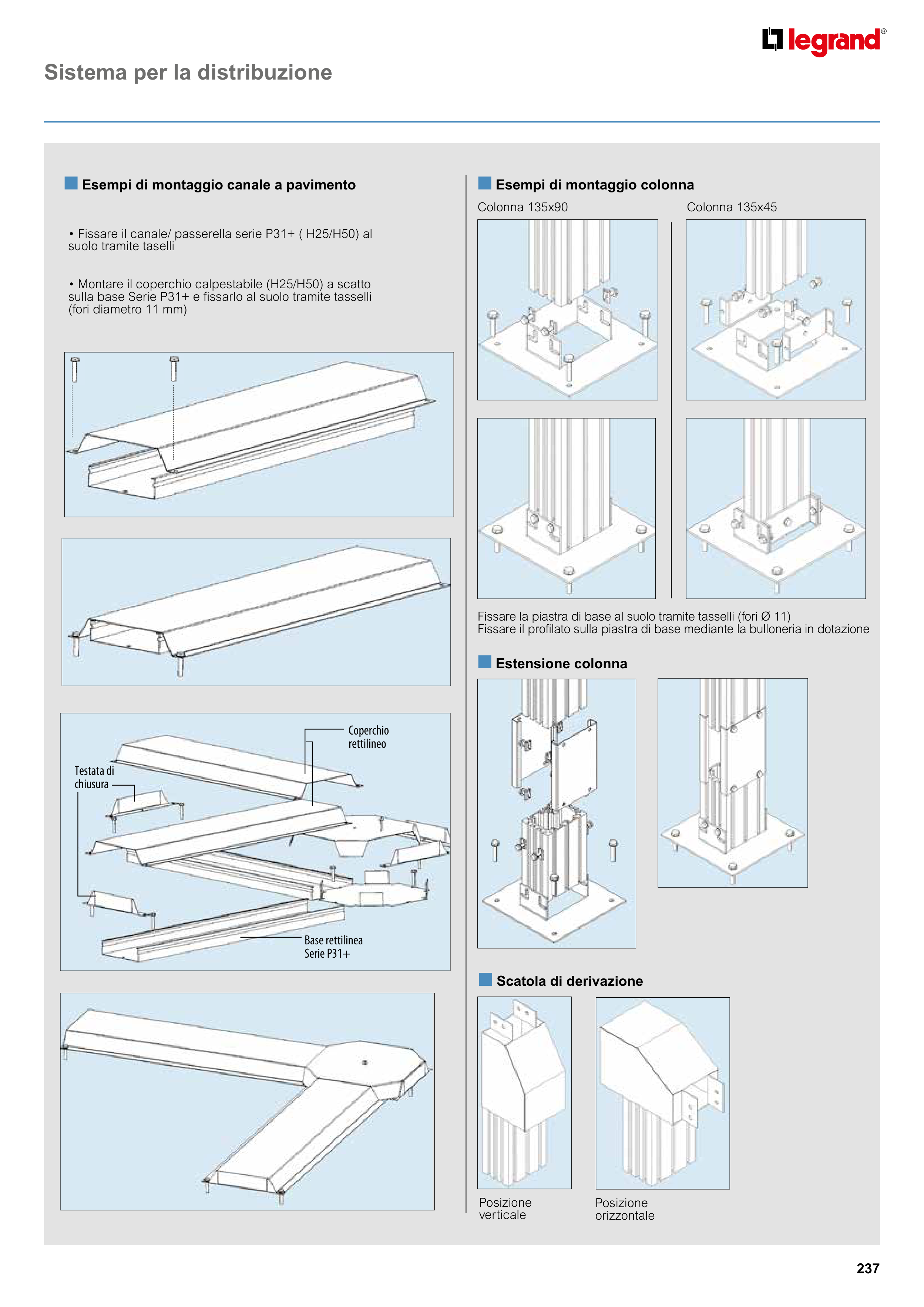 legrand®

Sistema per la distribuzione

Esempi di montaggio canale a pavimento

• Fissare il canale/ passerella serie P31+ ( H25/H50) al suolo tramite taselli

• Montare il coperchio calpestabile (H25/H50) a scatto sulla base Serie P31+ e fissarlo al suolo tramite tasselli (fori diametro 11 mm)

Coperchio rettilineo

Testata di chiusura

Base rettilinea Serie P31+

Esempi di montaggio colonna

Colonna 135x90

Colonna 135x45

Fissare la piastra di base al suolo tramite tasselli (fori Ø 11)
Fissare il profilato sulla piastra di base mediante la bulloneria in dotazione

Estensione colonna

Scatola di derivazione

Posizione verticale

Posizione orizzontale

237