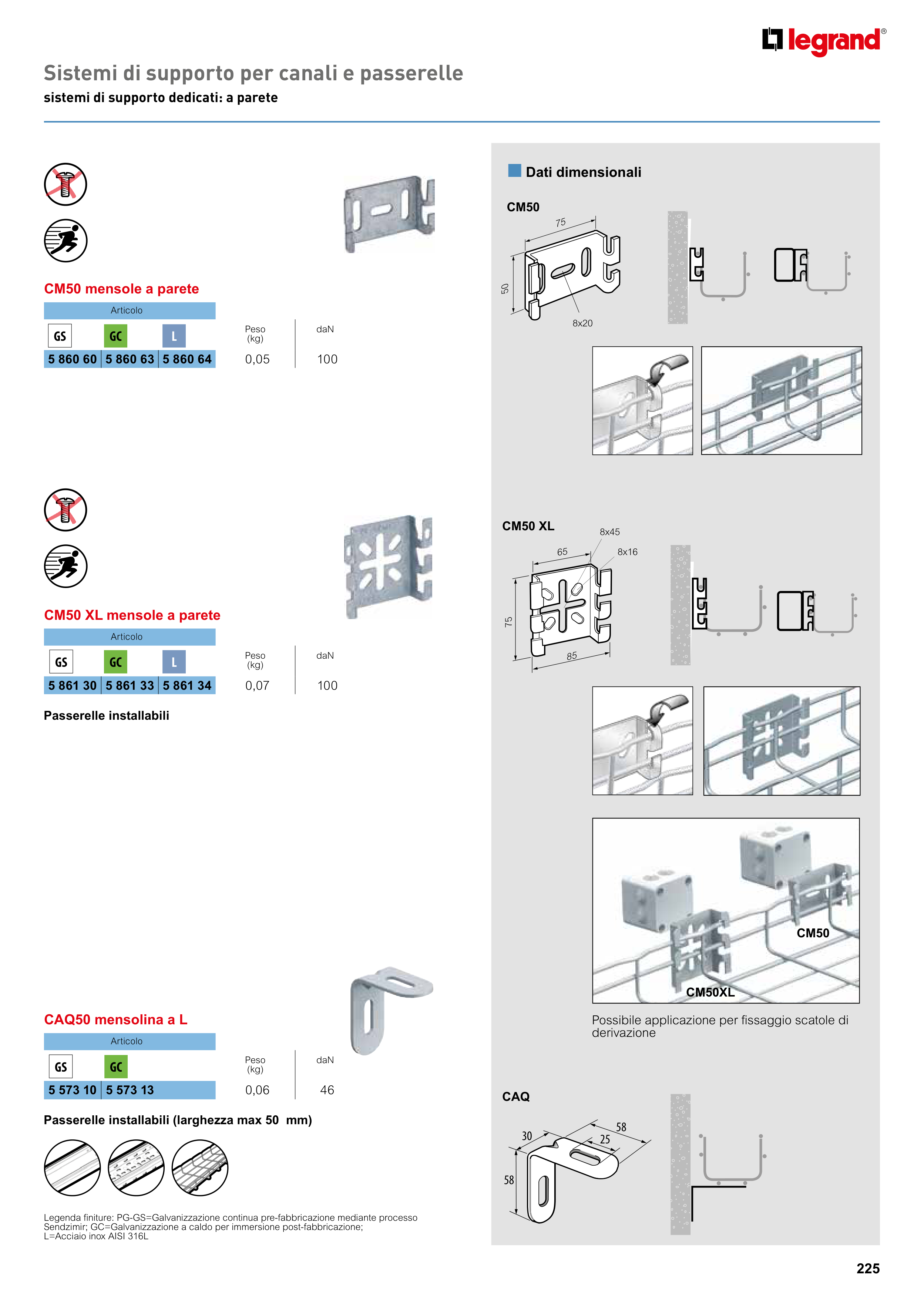 legrand®

Sistemi di supporto per canali e passerelle
sistemi di supporto dedicati: a parete

CM50 mensole a parete

| Articolo | | | Peso (kg) | daN |
|---|---|---|---|---|
| GS | GC | L | | |
| 5 860 60 | 5 860 63 | 5 860 64 | 0,05 | 100 |

CM50 XL mensole a parete

| Articolo | | | Peso (kg) | daN |
|---|---|---|---|---|
| GS | GC | L | | |
| 5 861 30 | 5 861 33 | 5 861 34 | 0,07 | 100 |

Passerelle installabili

CAQ50 mensolina a L

| Articolo | | Peso (kg) | daN |
|---|---|---|---|
| GS | GC | | |
| 5 573 10 | 5 573 13 | 0,06 | 46 |

Passerelle installabili (larghezza max 50 mm)

Legenda finiture: PG-GS=Galvanizzazione continua pre-fabbricazione mediante processo Sendzimir; GC=Galvanizzazione a caldo per immersione post-fabbricazione; L=Acciaio inox AISI 316L

Dati dimensionali

CM50
75
50
8x20

CM50 XL
8x45
65
8x16
75
85

CM50
CM50XL

Possibile applicazione per fissaggio scatole di derivazione

CAQ
30
58
25
58

225