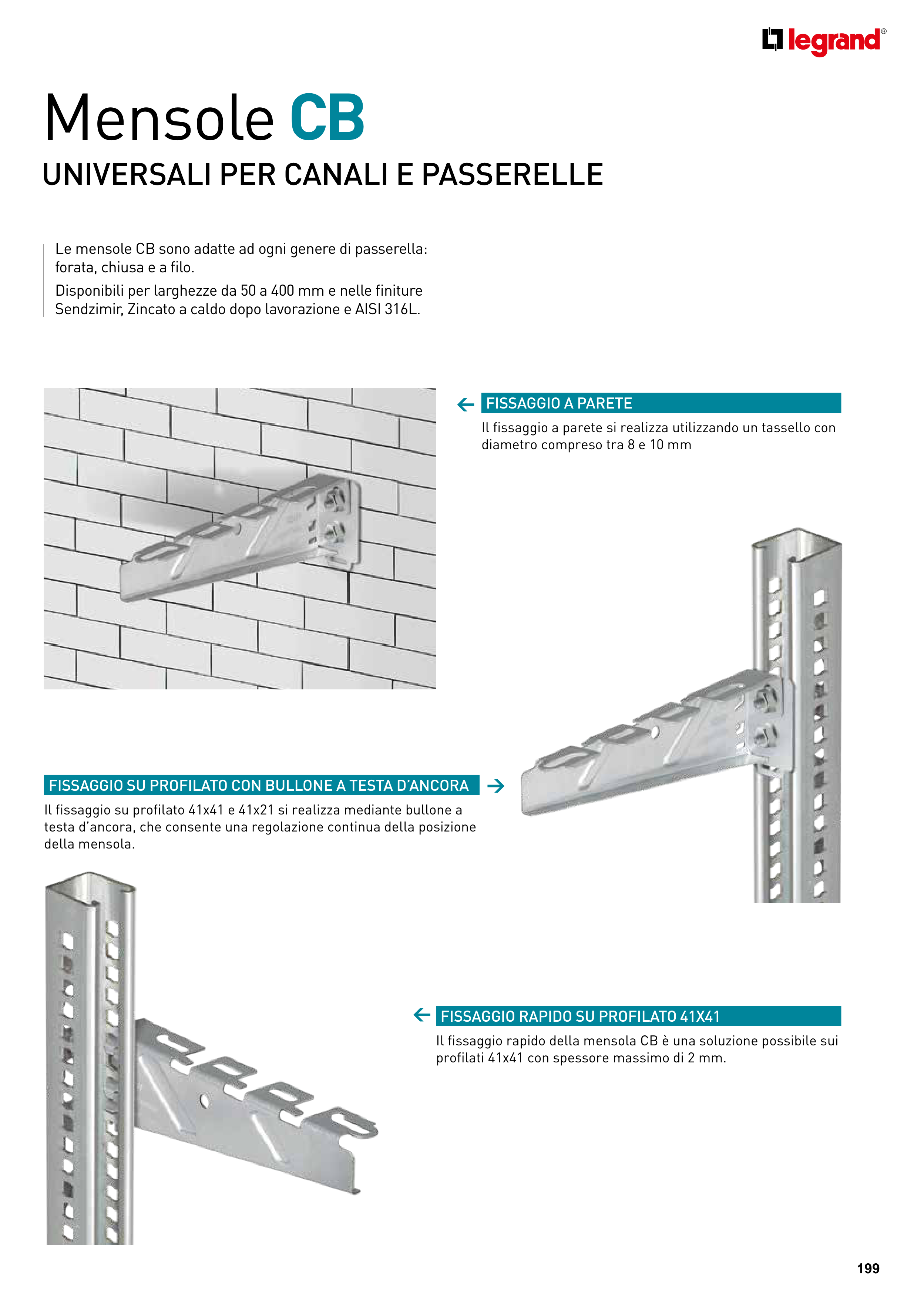 legrand®

Mensole CB

UNIVERSALI PER CANALI E PASSERELLE

Le mensole CB sono adatte ad ogni genere di passerella: forata, chiusa e a filo.

Disponibili per larghezze da 50 a 400 mm e nelle finiture Sendzimir, Zincato a caldo dopo lavorazione e AISI 316L.

FISSAGGIO A PARETE

Il fissaggio a parete si realizza utilizzando un tassello con diametro compreso tra 8 e 10 mm

FISSAGGIO SU PROFILATO CON BULLONE A TESTA D'ANCORA

Il fissaggio su profilato 41x41 e 41x21 si realizza mediante bullone a testa d'ancora, che consente una regolazione continua della posizione della mensola.

FISSAGGIO RAPIDO SU PROFILATO 41X41

Il fissaggio rapido della mensola CB è una soluzione possibile sui profilati 41x41 con spessore massimo di 2 mm.

199