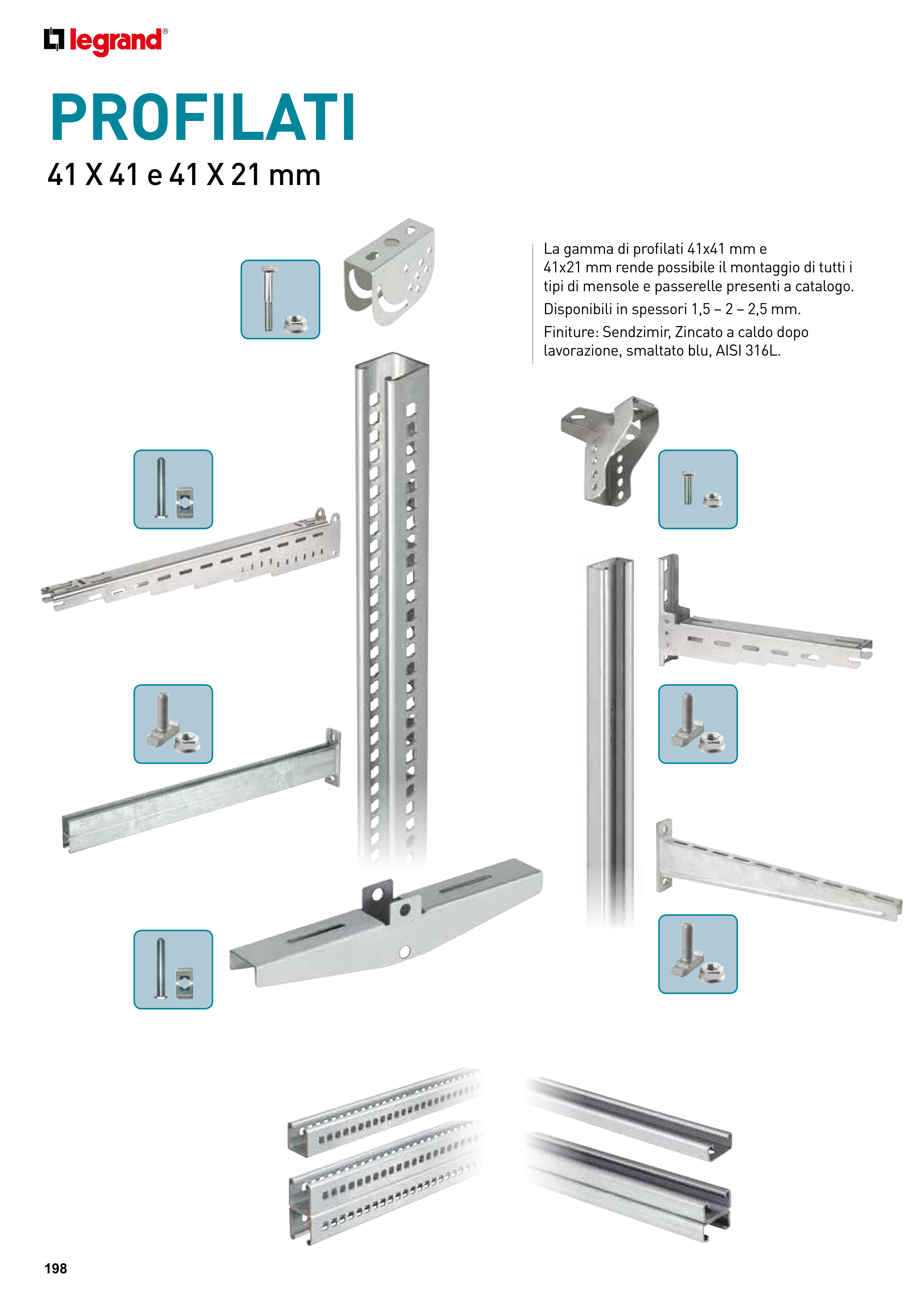 legrand®

PROFILATI

41 X 41 e 41 X 21 mm

La gamma di profilati 41x41 mm e 41x21 mm rende possibile il montaggio di tutti i tipi di mensole e passerelle presenti a catalogo.

Disponibili in spessori 1,5 – 2 – 2,5 mm.

Finiture: Sendzimir, Zincato a caldo dopo lavorazione, smaltato blu, AISI 316L.

198