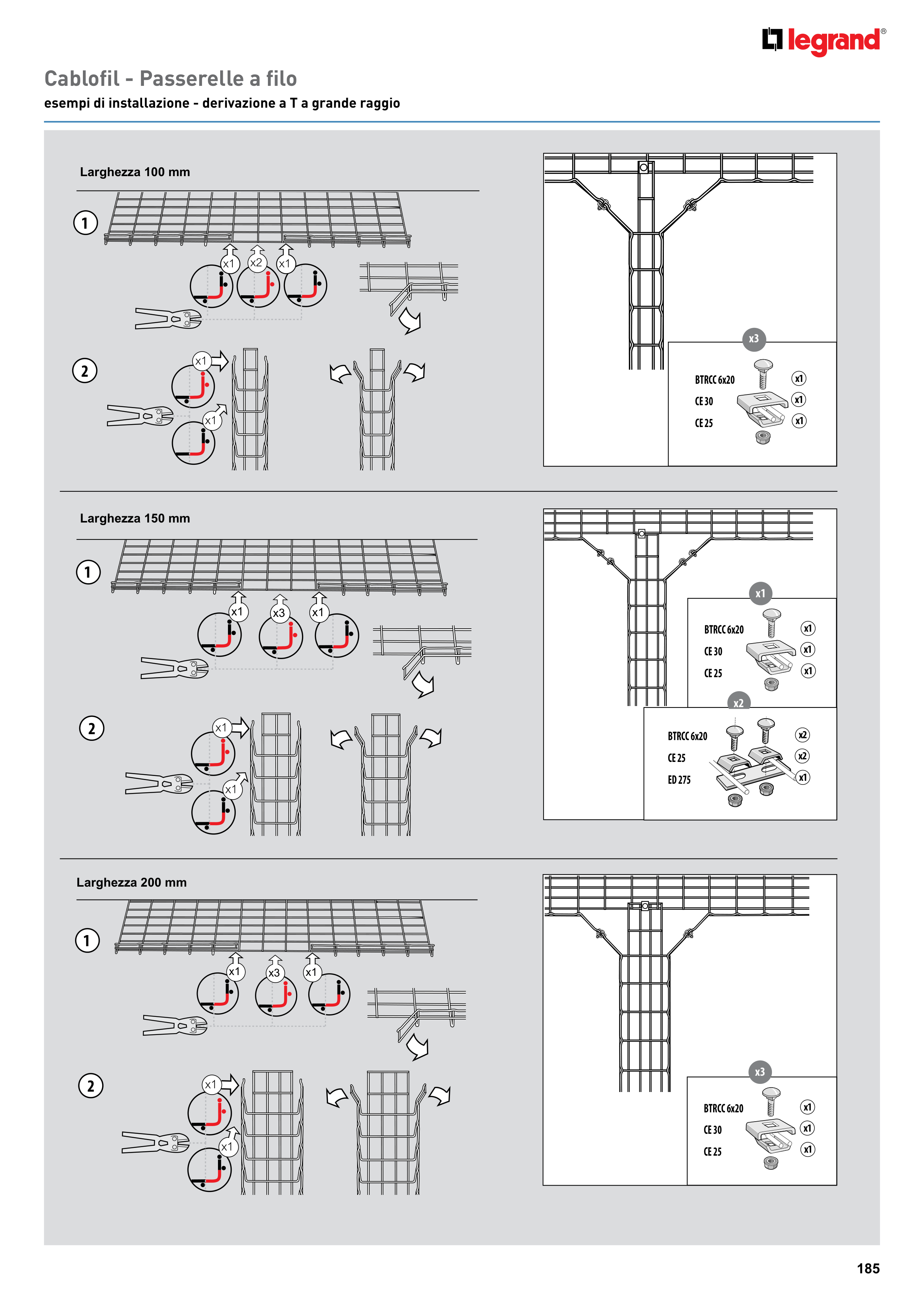 legrand®

Cablofil - Passerelle a filo
esempi di installazione - derivazione a T a grande raggio

Larghezza 100 mm

1
x1 x2 x1

2
x1
x1

x3
BTRCC 6x20 x1
CE 30 x1
CE 25 x1

Larghezza 150 mm

1
x1 x3 x1

2
x1
x1

x1
BTRCC 6x20 x1
CE 30 x1
CE 25 x1

x2
BTRCC 6x20 x2
CE 25 x2
ED 275 x1

Larghezza 200 mm

1
x1 x3 x1

2
x1
x1

x3
BTRCC 6x20 x1
CE 30 x1
CE 25 x1

185