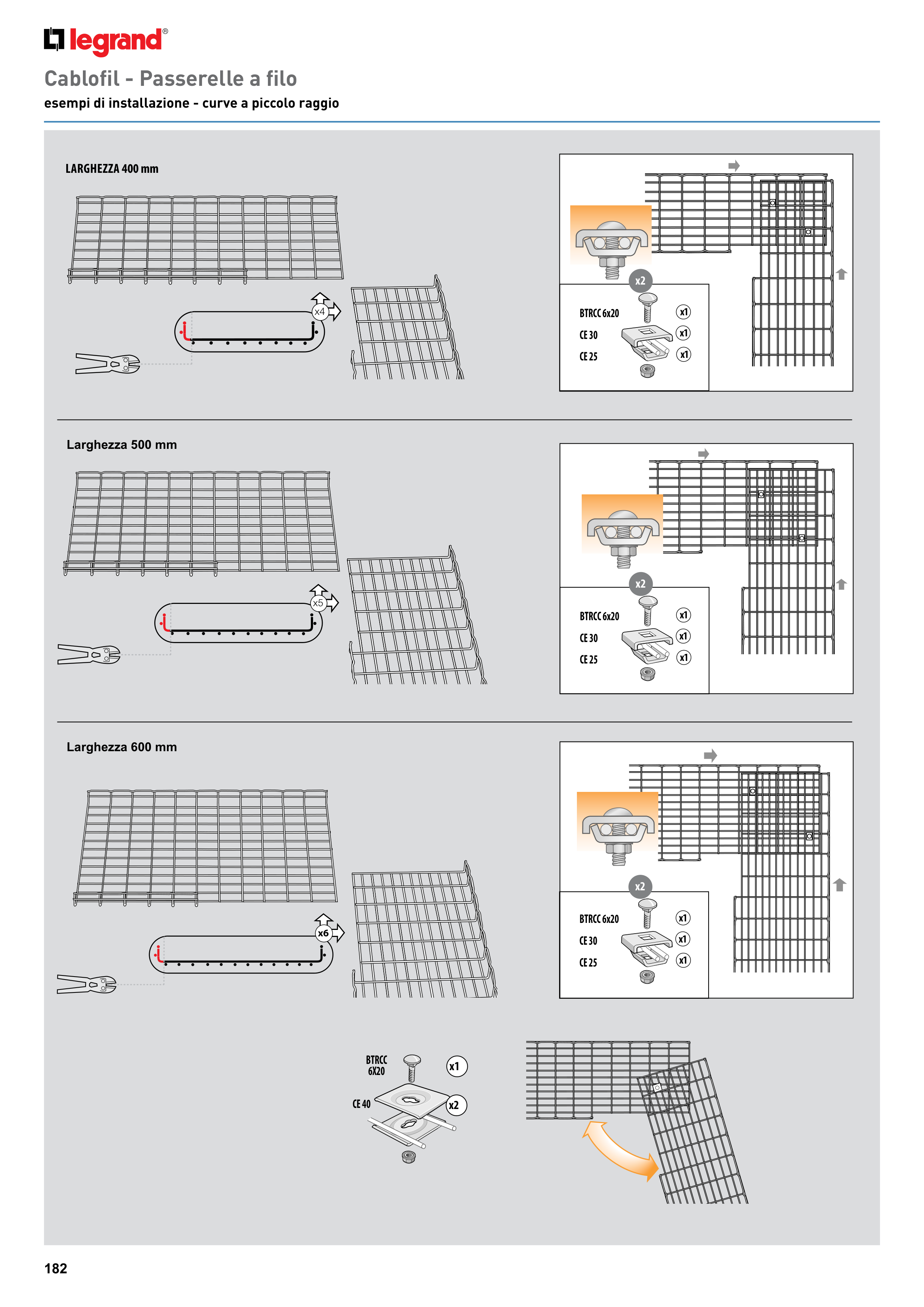 legrand®

Cablofil - Passerelle a filo

esempi di installazione - curve a piccolo raggio

LARGHEZZA 400 mm

x4

x2

BTRCC 6x20 x1

CE 30 x1

CE 25 x1

Larghezza 500 mm

x5

x2

BTRCC 6x20 x1

CE 30 x1

CE 25 x1

Larghezza 600 mm

x6

x2

BTRCC 6x20 x1

CE 30 x1

CE 25 x1

BTRCC 6X20 x1

CE 40 x2

182