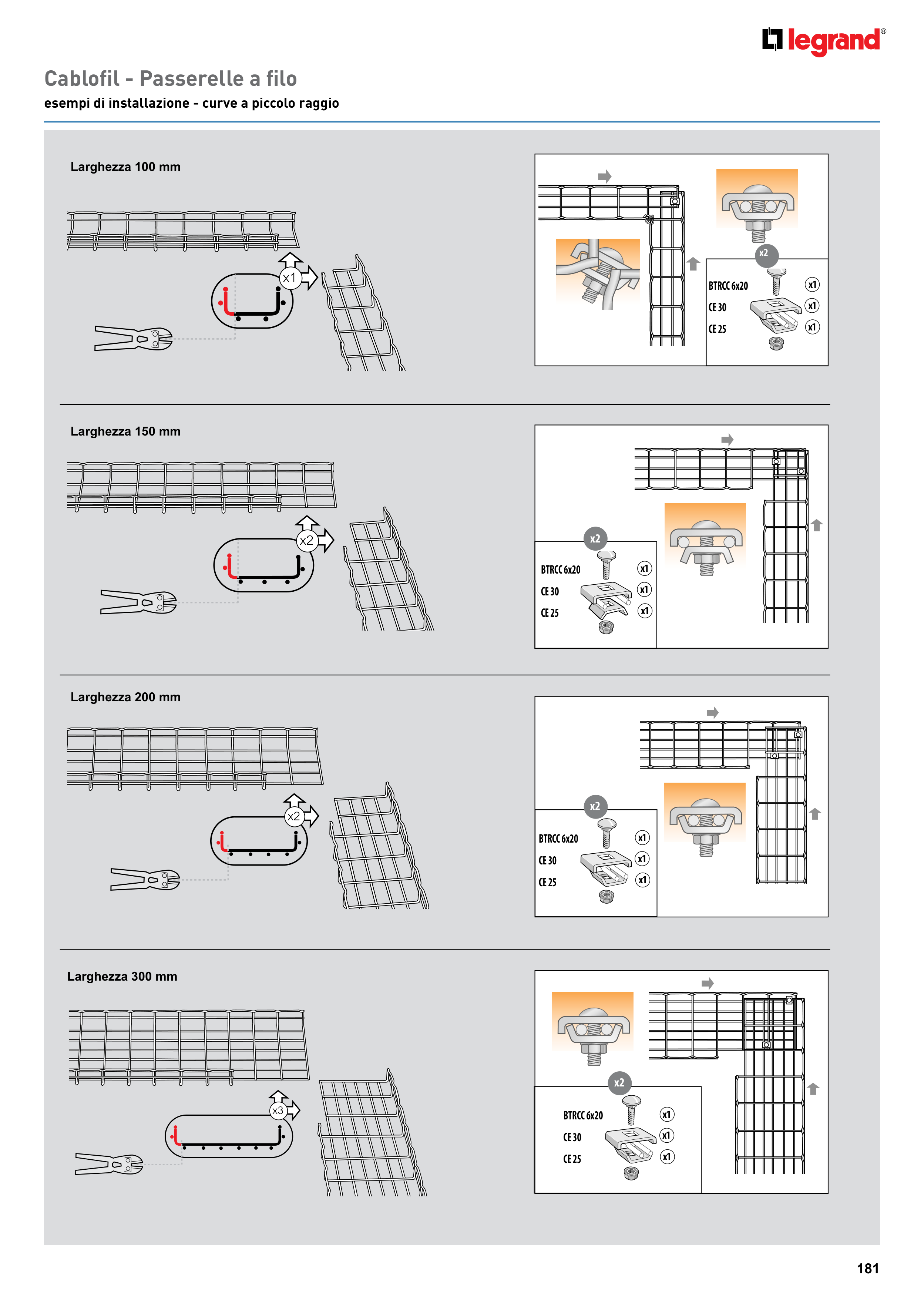 legrand®

Cablofil - Passerelle a filo
esempi di installazione - curve a piccolo raggio

Larghezza 100 mm

x1

x2

BTRCC 6x20 x1
CE 30 x1
CE 25 x1

Larghezza 150 mm

x2

x2

BTRCC 6x20 x1
CE 30 x1
CE 25 x1

Larghezza 200 mm

x2

x2

BTRCC 6x20 x1
CE 30 x1
CE 25 x1

Larghezza 300 mm

x3

x2

BTRCC 6x20 x1
CE 30 x1
CE 25 x1

181