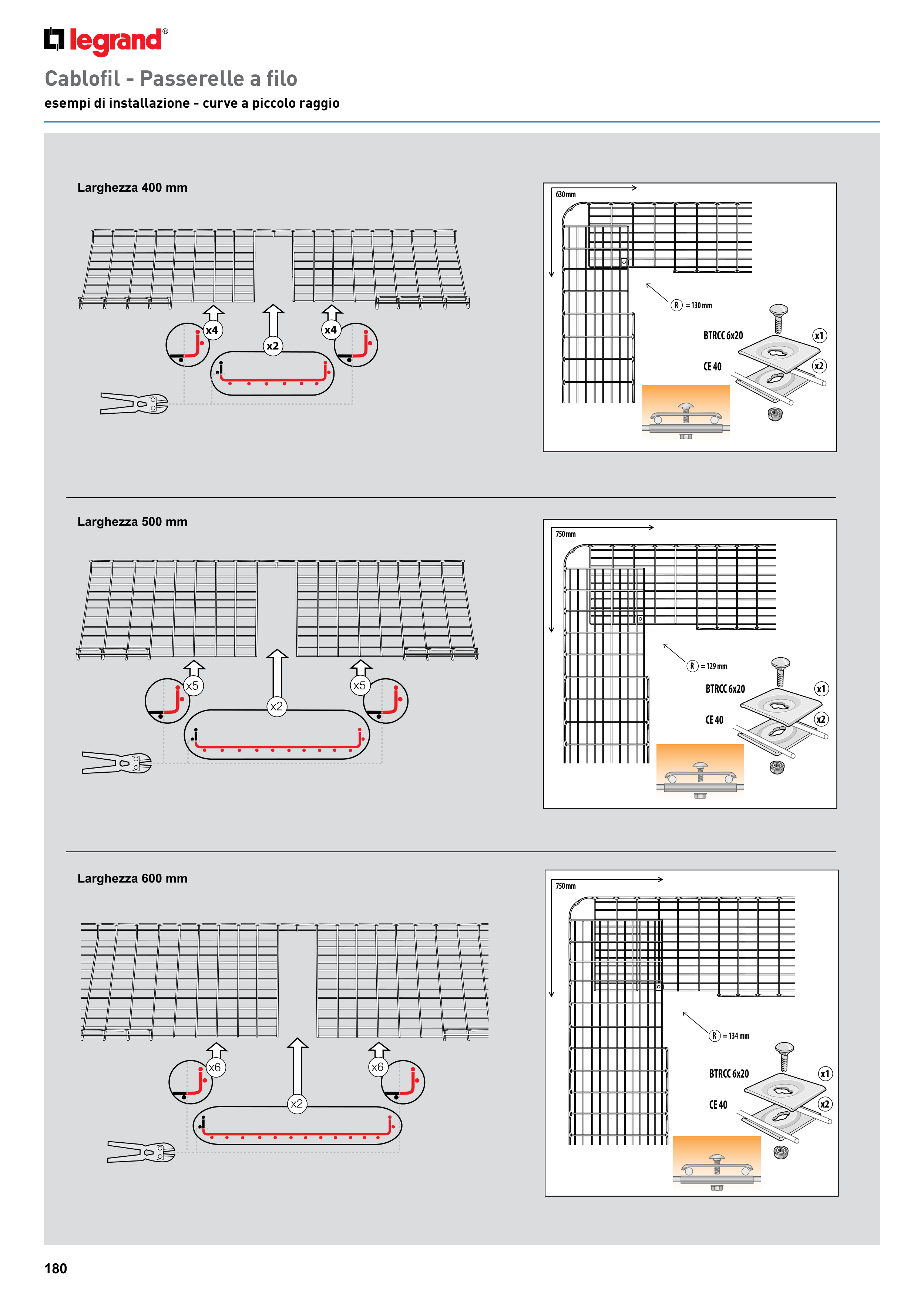 legrand®

Cablofil - Passerelle a filo
esempi di installazione - curve a piccolo raggio

Larghezza 400 mm

x4 x2 x4

630 mm

R = 130 mm

BTRCC 6x20 x1

CE 40 x2

Larghezza 500 mm

x5 x2 x5

750 mm

R = 129 mm

BTRCC 6x20 x1

CE 40 x2

Larghezza 600 mm

x6 x2 x6

750 mm

R = 134 mm

BTRCC 6x20 x1

CE 40 x2

180