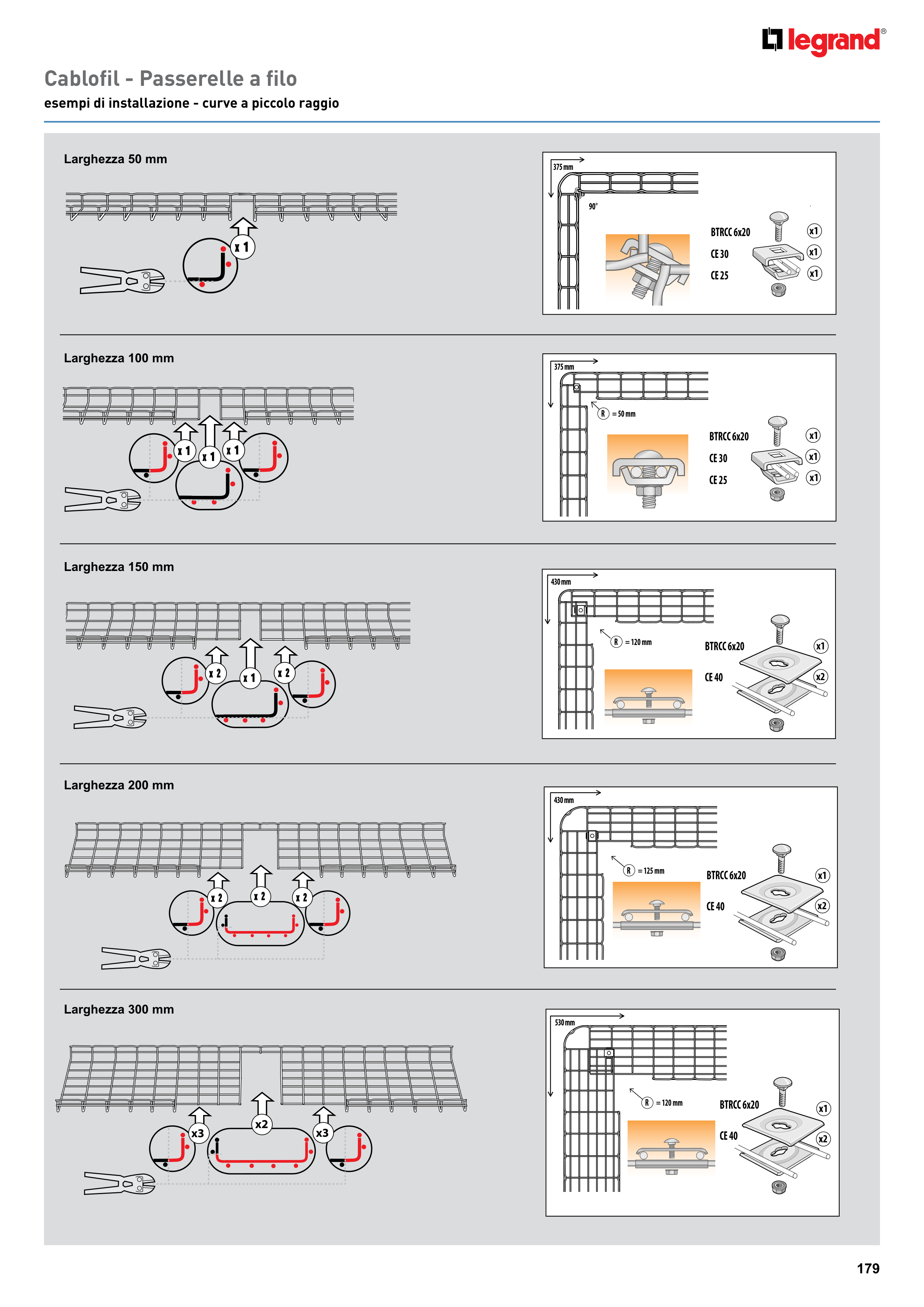 legrand®

Cablofil - Passerelle a filo
esempi di installazione - curve a piccolo raggio

Larghezza 50 mm

x 1

375 mm
90°
BTRCC 6x20
CE 30
CE 25
x1
x1
x1

Larghezza 100 mm

x 1
x 1
x 1

375 mm
R = 50 mm
BTRCC 6x20
CE 30
CE 25
x1
x1
x1

Larghezza 150 mm

x 2
x 1
x 2

430 mm
R = 120 mm
BTRCC 6x20
CE 40
x1
x2

Larghezza 200 mm

x 2
x 2
x 2

430 mm
R = 125 mm
BTRCC 6x20
CE 40
x1
x2

Larghezza 300 mm

x3
x2
x3

530 mm
R = 120 mm
BTRCC 6x20
CE 40
x1
x2

179