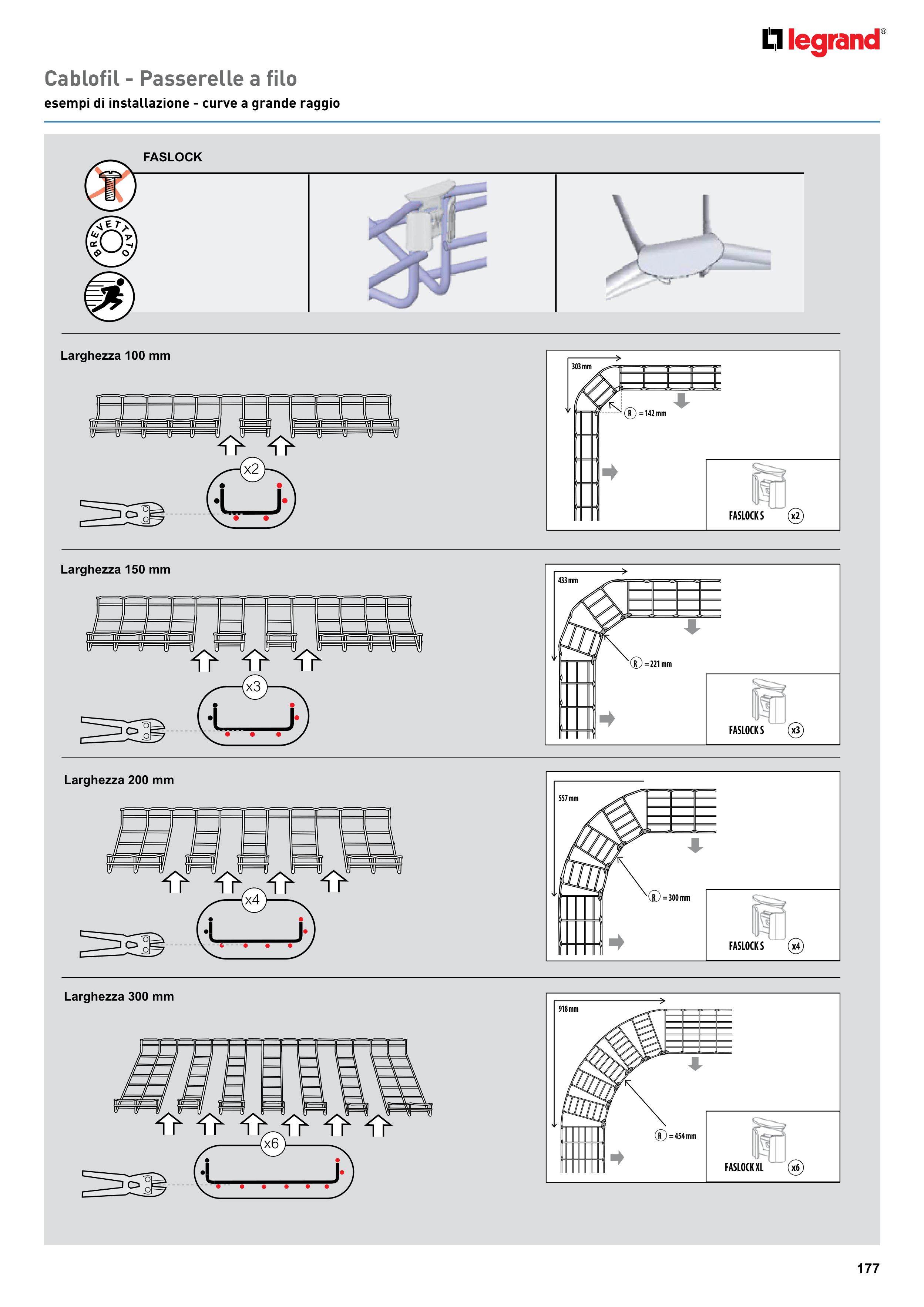 legrand®

Cablofil - Passerelle a filo

esempi di installazione - curve a grande raggio

FASLOCK

BREVETTATO

Larghezza 100 mm

x2

303 mm

R = 142 mm

FASLOCK S x2

Larghezza 150 mm

x3

433 mm

R = 221 mm

FASLOCK S x3

Larghezza 200 mm

x4

557 mm

R = 300 mm

FASLOCK S x4

Larghezza 300 mm

x6

918 mm

R = 454 mm

FASLOCK XL x6

177