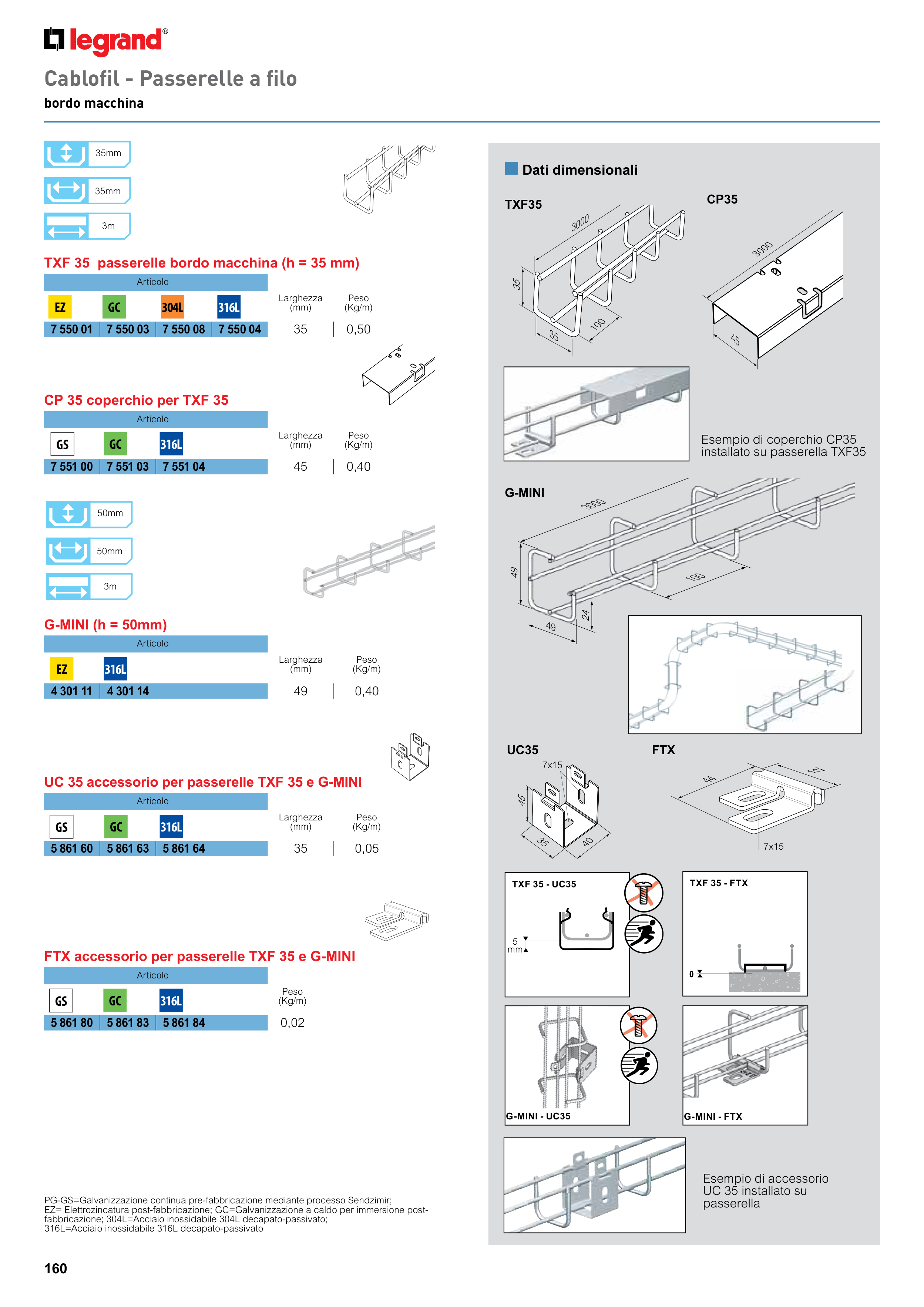 legrand®

Cablofil - Passerelle a filo
bordo macchina

35mm
35mm
3m

TXF 35 passerelle bordo macchina (h = 35 mm)

| Articolo | | | | Larghezza (mm) | Peso (Kg/m) |
|---|---|---|---|---|---|
| EZ | GC | 304L | 316L | | |
| 7 550 01 | 7 550 03 | 7 550 08 | 7 550 04 | 35 | 0,50 |

CP 35 coperchio per TXF 35

| Articolo | | | Larghezza (mm) | Peso (Kg/m) |
|---|---|---|---|---|
| GS | GC | 316L | | |
| 7 551 00 | 7 551 03 | 7 551 04 | 45 | 0,40 |

50mm
50mm
3m

G-MINI (h = 50mm)

| Articolo | | Larghezza (mm) | Peso (Kg/m) |
|---|---|---|---|
| EZ | 316L | | |
| 4 301 11 | 4 301 14 | 49 | 0,40 |

UC 35 accessorio per passerelle TXF 35 e G-MINI

| Articolo | | | Larghezza (mm) | Peso (Kg/m) |
|---|---|---|---|---|
| GS | GC | 316L | | |
| 5 861 60 | 5 861 63 | 5 861 64 | 35 | 0,05 |

FTX accessorio per passerelle TXF 35 e G-MINI

| Articolo | | | Peso (Kg/m) |
|---|---|---|---|
| GS | GC | 316L | |
| 5 861 80 | 5 861 83 | 5 861 84 | 0,02 |

PG-GS=Galvanizzazione continua pre-fabbricazione mediante processo Sendzimir; EZ= Elettrozincatura post-fabbricazione; GC=Galvanizzazione a caldo per immersione post-fabbricazione; 304L=Acciaio inossidabile 304L decapato-passivato; 316L=Acciaio inossidabile 316L decapato-passivato

160

Dati dimensionali

TXF35
3000
35
35
100

CP35
3000
45

Esempio di coperchio CP35 installato su passerella TXF35

G-MINI
3000
49
100
24
49

UC35
7x15
45
35
40

FTX
44
37
7x15

TXF 35 - UC35
5 mm

TXF 35 - FTX
0

G-MINI - UC35

G-MINI - FTX

Esempio di accessorio UC 35 installato su passerella