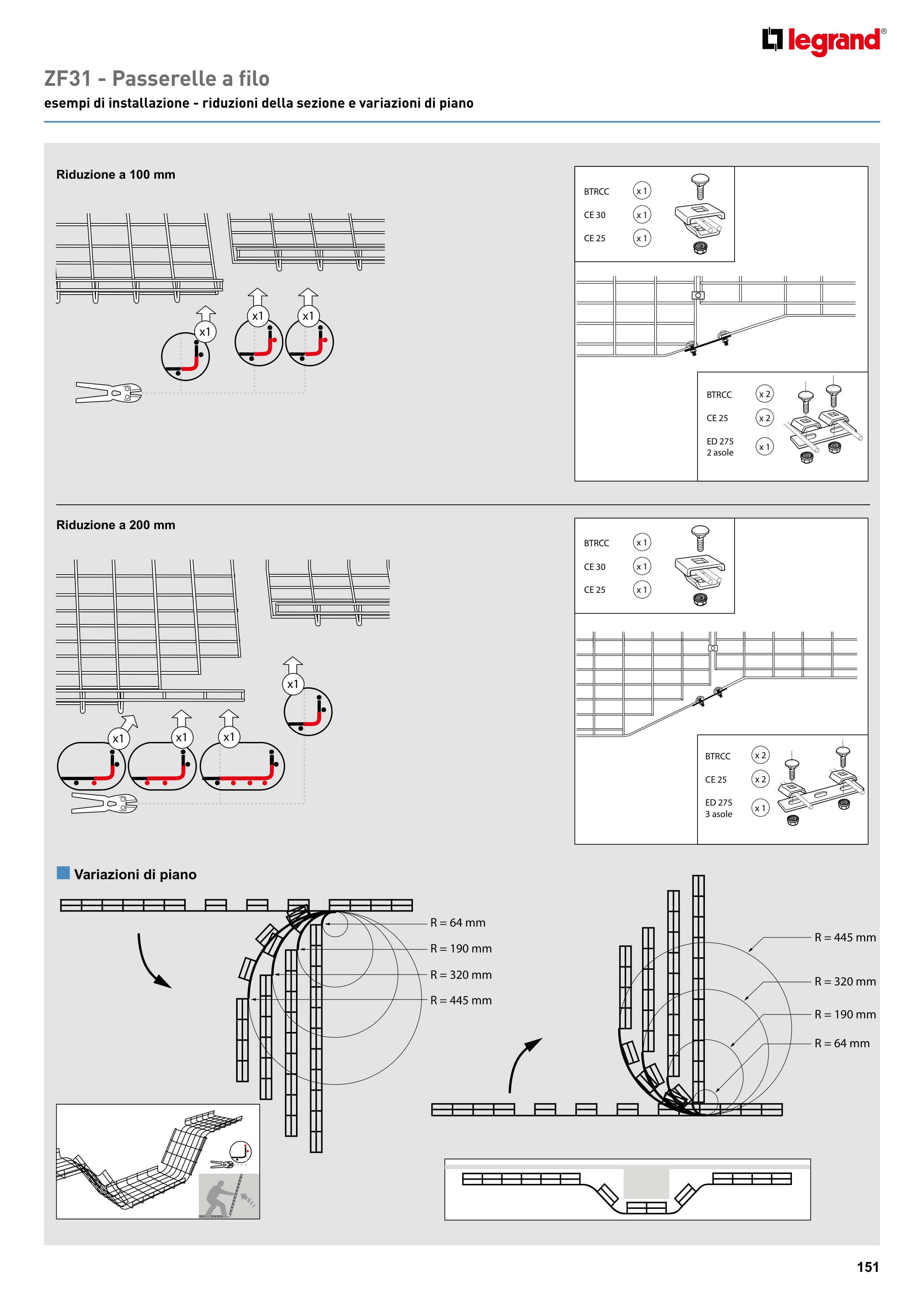 legrand®

ZF31 - Passerelle a filo

esempi di installazione - riduzioni della sezione e variazioni di piano

Riduzione a 100 mm

x1

x1

x1

BTRCC x 1
CE 30 x 1
CE 25 x 1

BTRCC x 2
CE 25 x 2
ED 275 2 asole x 1

Riduzione a 200 mm

x1

x1

x1

x1

BTRCC x 1
CE 30 x 1
CE 25 x 1

BTRCC x 2
CE 25 x 2
ED 275 3 asole x 1

Variazioni di piano

R = 64 mm
R = 190 mm
R = 320 mm
R = 445 mm

R = 445 mm
R = 320 mm
R = 190 mm
R = 64 mm

151