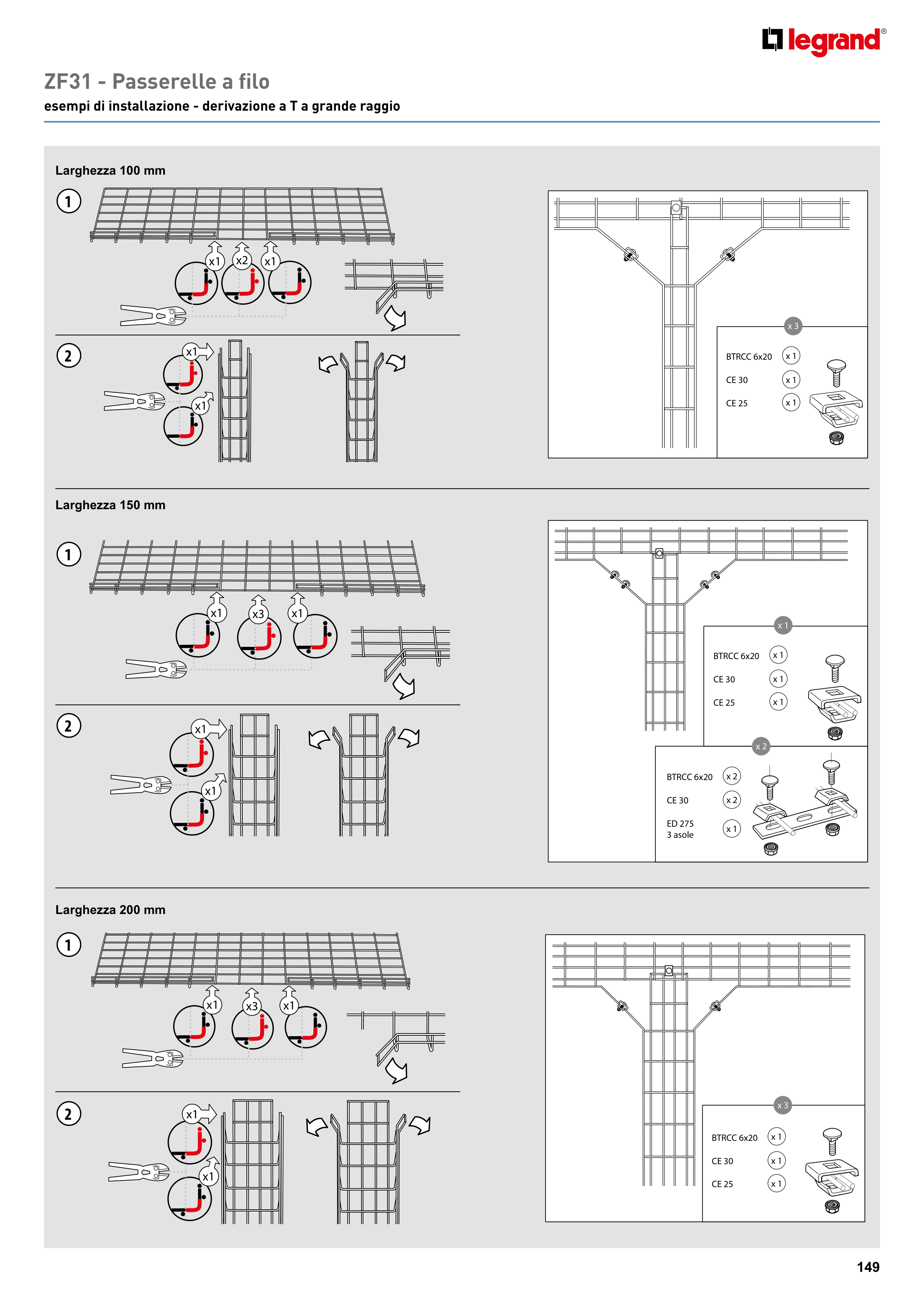 legrand®

ZF31 - Passerelle a filo
esempi di installazione - derivazione a T a grande raggio

Larghezza 100 mm

1

x1 x2 x1

2

x1

x1

x 3

BTRCC 6x20 x 1
CE 30 x 1
CE 25 x 1

Larghezza 150 mm

1

x1 x3 x1

2

x1

x1

x 1

BTRCC 6x20 x 1
CE 30 x 1
CE 25 x 1

x 2

BTRCC 6x20 x 2
CE 30 x 2
ED 275
3 asole x 1

Larghezza 200 mm

1

x1 x3 x1

2

x1

x1

x 3

BTRCC 6x20 x 1
CE 30 x 1
CE 25 x 1

149