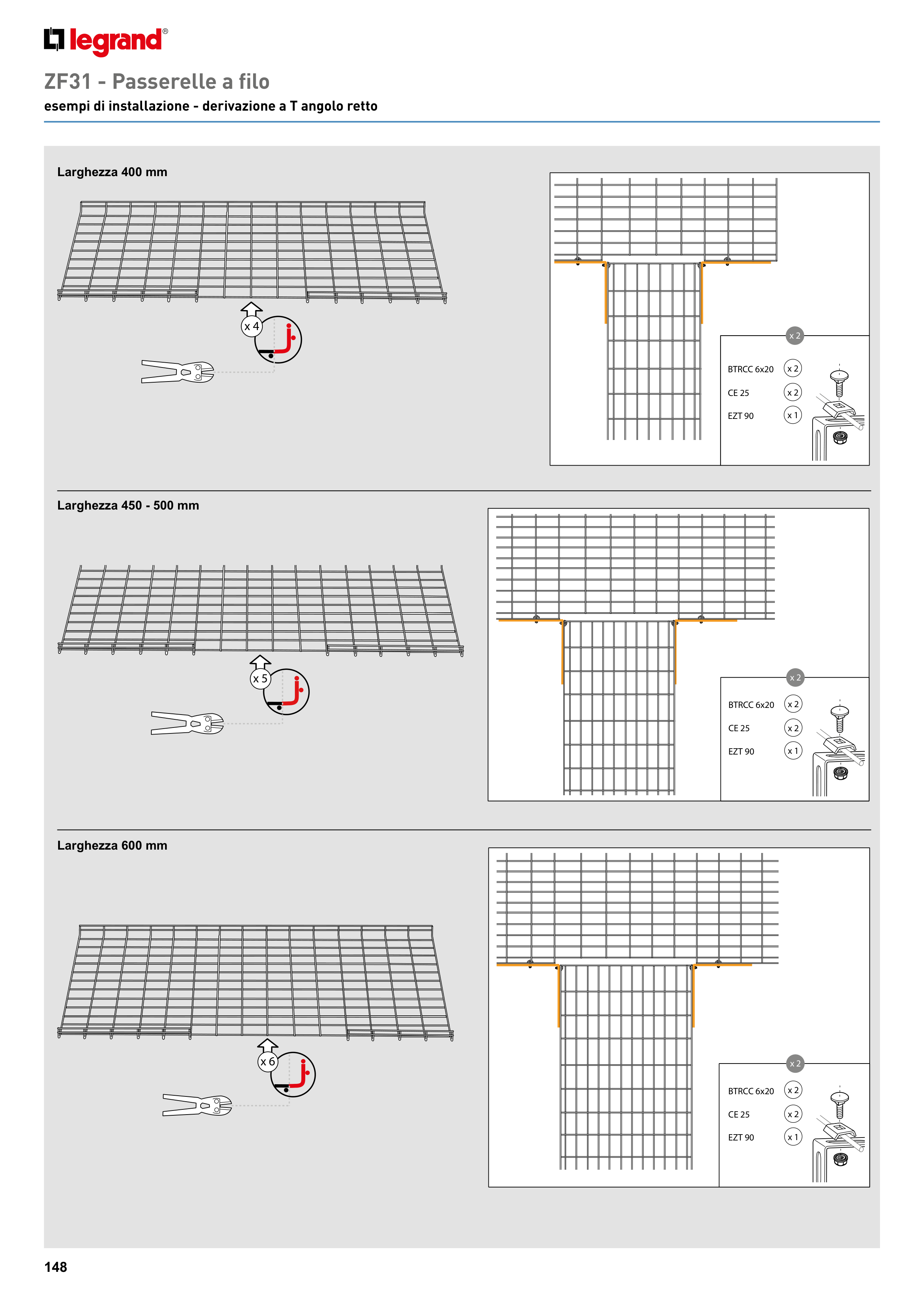 legrand®

ZF31 - Passerelle a filo

esempi di installazione - derivazione a T angolo retto

Larghezza 400 mm

x 4

x 2

BTRCC 6x20 x 2

CE 25 x 2

EZT 90 x 1

Larghezza 450 - 500 mm

x 5

x 2

BTRCC 6x20 x 2

CE 25 x 2

EZT 90 x 1

Larghezza 600 mm

x 6

x 2

BTRCC 6x20 x 2

CE 25 x 2

EZT 90 x 1

148