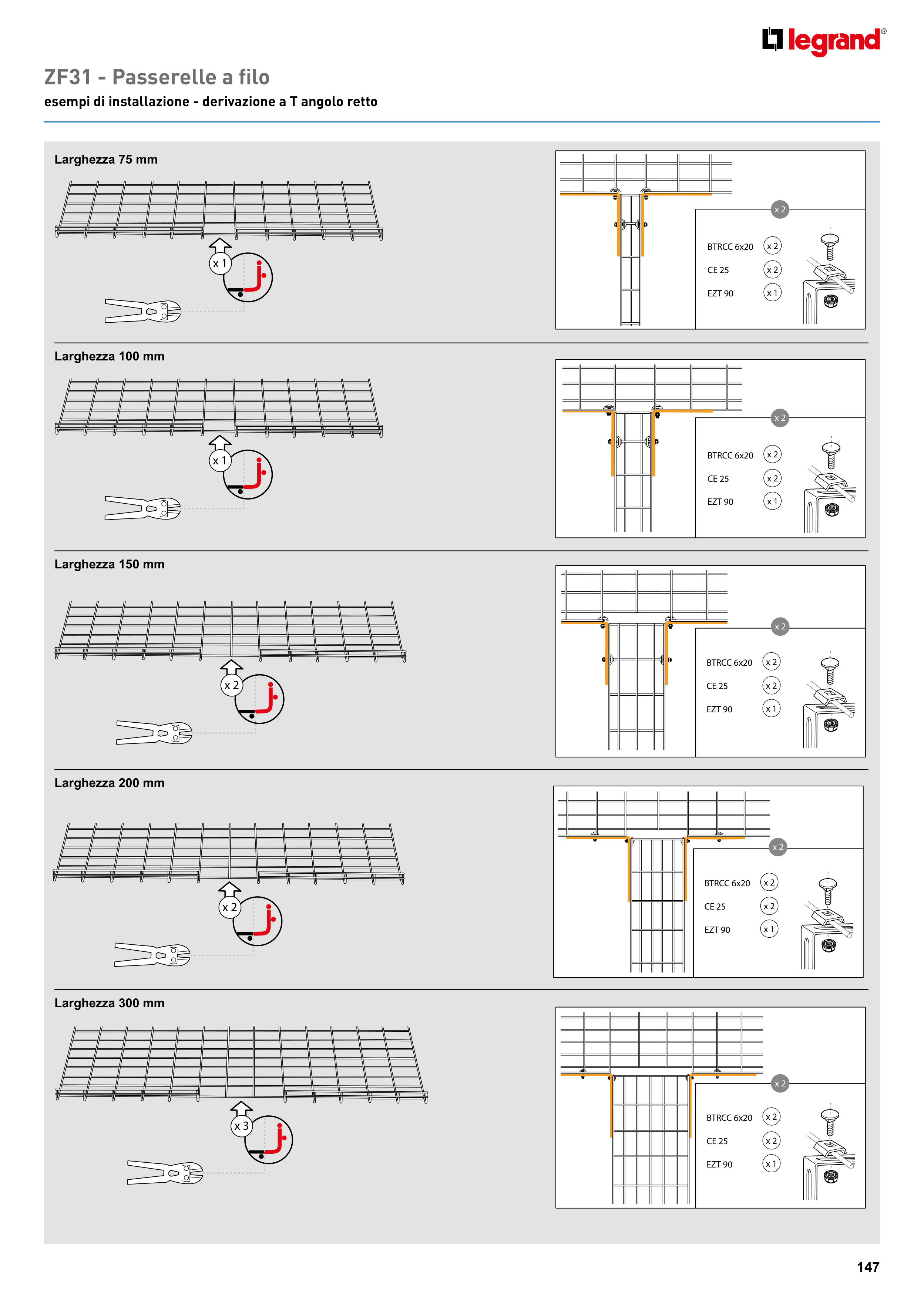 legrand®

ZF31 - Passerelle a filo
esempi di installazione - derivazione a T angolo retto

Larghezza 75 mm

x 1

x 2

BTRCC 6x20 x 2
CE 25 x 2
EZT 90 x 1

Larghezza 100 mm

x 1

x 2

BTRCC 6x20 x 2
CE 25 x 2
EZT 90 x 1

Larghezza 150 mm

x 2

x 2

BTRCC 6x20 x 2
CE 25 x 2
EZT 90 x 1

Larghezza 200 mm

x 2

x 2

BTRCC 6x20 x 2
CE 25 x 2
EZT 90 x 1

Larghezza 300 mm

x 3

x 2

BTRCC 6x20 x 2
CE 25 x 2
EZT 90 x 1

147