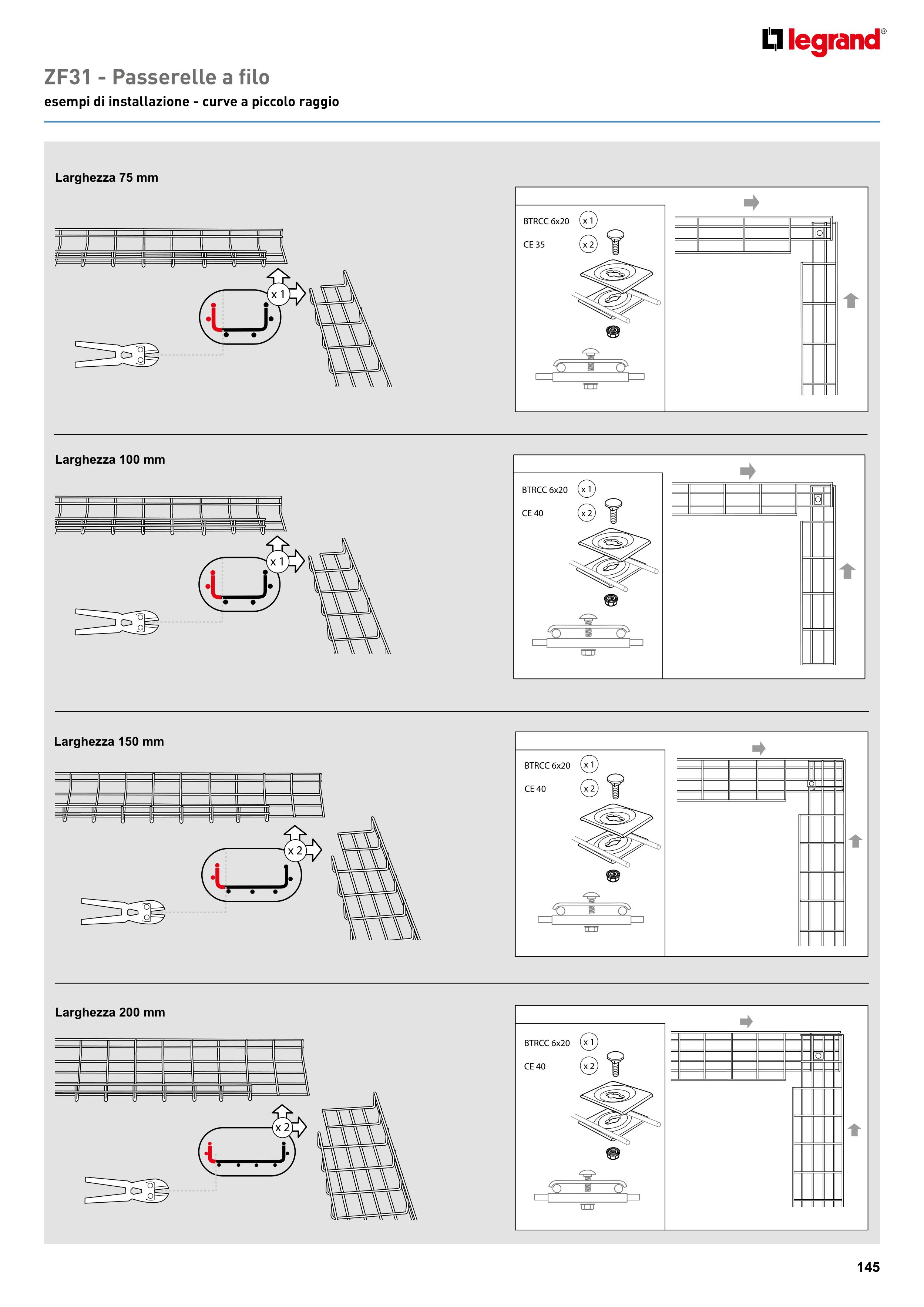 legrand®

ZF31 - Passerelle a filo

esempi di installazione - curve a piccolo raggio

Larghezza 75 mm

x 1

BTRCC 6x20 x 1

CE 35 x 2

Larghezza 100 mm

x 1

BTRCC 6x20 x 1

CE 40 x 2

Larghezza 150 mm

x 2

BTRCC 6x20 x 1

CE 40 x 2

Larghezza 200 mm

x 2

BTRCC 6x20 x 1

CE 40 x 2

145