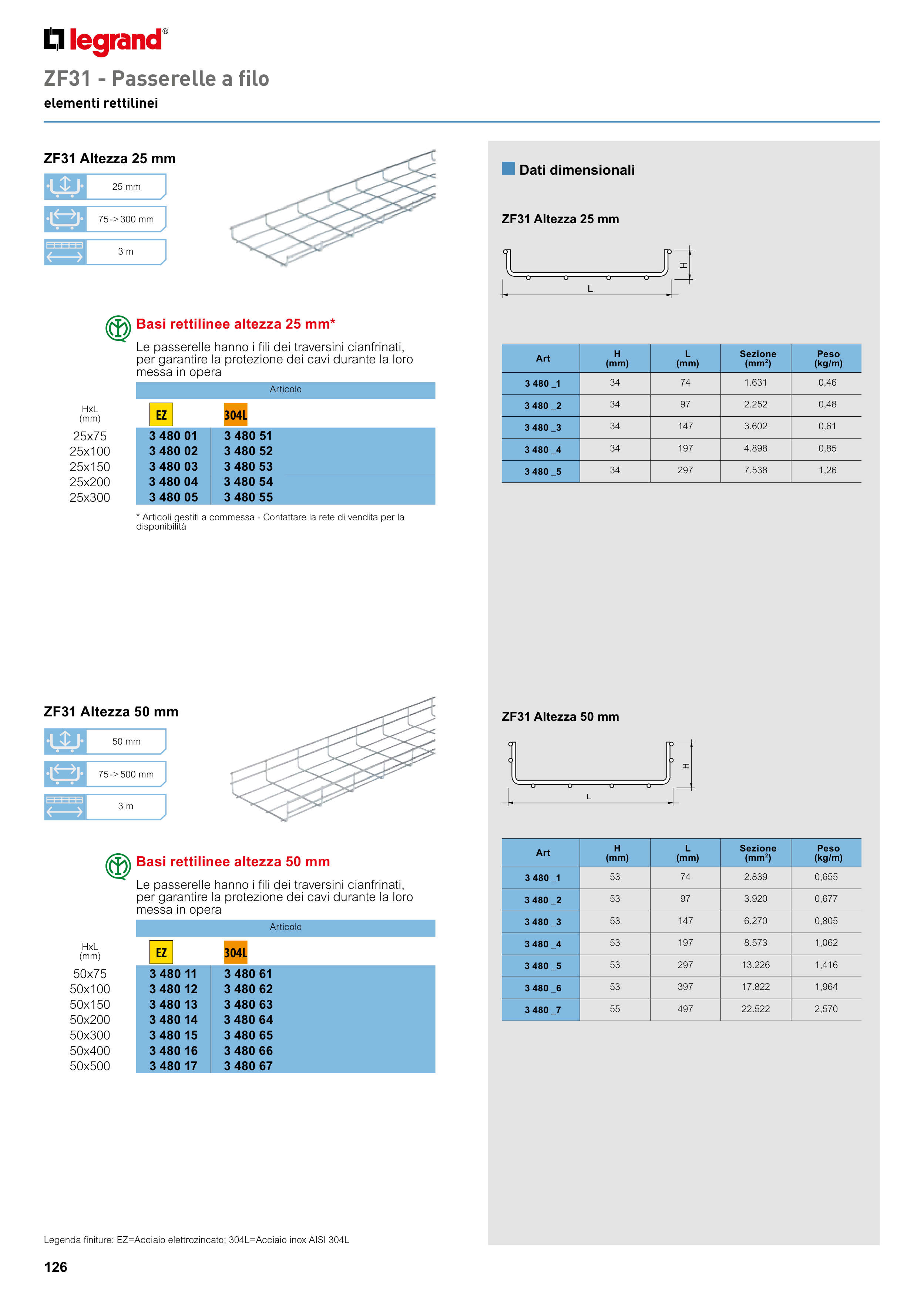 legrand®

ZF31 - Passerelle a filo

elementi rettilinei

ZF31 Altezza 25 mm

25 mm

75->300 mm

3 m

Basi rettilinee altezza 25 mm*

Le passerelle hanno i fili dei traversini cianfrinati, per garantire la protezione dei cavi durante la loro messa in opera

| HxL (mm) | Articolo EZ | Articolo 304L |
|---|---|---|
| 25x75 | 3 480 01 | 3 480 51 |
| 25x100 | 3 480 02 | 3 480 52 |
| 25x150 | 3 480 03 | 3 480 53 |
| 25x200 | 3 480 04 | 3 480 54 |
| 25x300 | 3 480 05 | 3 480 55 |

* Articoli gestiti a commessa - Contattare la rete di vendita per la disponibilità

ZF31 Altezza 50 mm

50 mm

75->500 mm

3 m

Basi rettilinee altezza 50 mm

Le passerelle hanno i fili dei traversini cianfrinati, per garantire la protezione dei cavi durante la loro messa in opera

| HxL (mm) | Articolo EZ | Articolo 304L |
|---|---|---|
| 50x75 | 3 480 11 | 3 480 61 |
| 50x100 | 3 480 12 | 3 480 62 |
| 50x150 | 3 480 13 | 3 480 63 |
| 50x200 | 3 480 14 | 3 480 64 |
| 50x300 | 3 480 15 | 3 480 65 |
| 50x400 | 3 480 16 | 3 480 66 |
| 50x500 | 3 480 17 | 3 480 67 |

Legenda finiture: EZ=Acciaio elettrozincato; 304L=Acciaio inox AISI 304L

126

Dati dimensionali

ZF31 Altezza 25 mm

H

L

| Art | H (mm) | L (mm) | Sezione (mm²) | Peso (kg/m) |
|---|---|---|---|---|
| 3 480 _1 | 34 | 74 | 1.631 | 0,46 |
| 3 480 _2 | 34 | 97 | 2.252 | 0,48 |
| 3 480 _3 | 34 | 147 | 3.602 | 0,61 |
| 3 480 _4 | 34 | 197 | 4.898 | 0,85 |
| 3 480 _5 | 34 | 297 | 7.538 | 1,26 |

ZF31 Altezza 50 mm

H

L

| Art | H (mm) | L (mm) | Sezione (mm²) | Peso (kg/m) |
|---|---|---|---|---|
| 3 480 _1 | 53 | 74 | 2.839 | 0,655 |
| 3 480 _2 | 53 | 97 | 3.920 | 0,677 |
| 3 480 _3 | 53 | 147 | 6.270 | 0,805 |
| 3 480 _4 | 53 | 197 | 8.573 | 1,062 |
| 3 480 _5 | 53 | 297 | 13.226 | 1,416 |
| 3 480 _6 | 53 | 397 | 17.822 | 1,964 |
| 3 480 _7 | 55 | 497 | 22.522 | 2,570 |