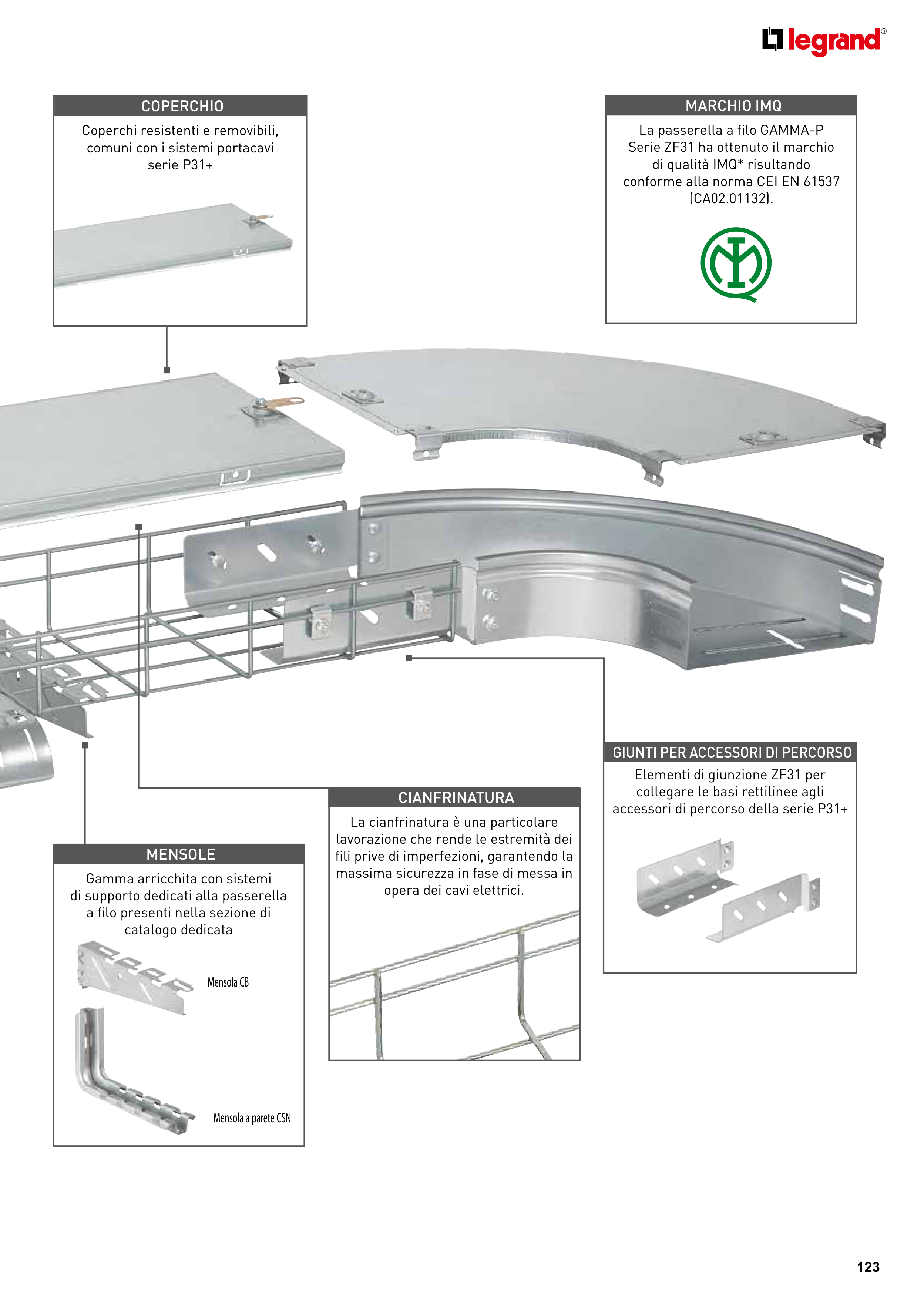 legrand®

COPERCHIO

Coperchi resistenti e removibili, comuni con i sistemi portacavi serie P31+

MARCHIO IMQ

La passerella a filo GAMMA-P Serie ZF31 ha ottenuto il marchio di qualità IMQ* risultando conforme alla norma CEI EN 61537 (CA02.01132).

GIUNTI PER ACCESSORI DI PERCORSO

Elementi di giunzione ZF31 per collegare le basi rettilinee agli accessori di percorso della serie P31+

CIANFRINATURA

La cianfrinatura è una particolare lavorazione che rende le estremità dei fili prive di imperfezioni, garantendo la massima sicurezza in fase di messa in opera dei cavi elettrici.

MENSOLE

Gamma arricchita con sistemi di supporto dedicati alla passerella a filo presenti nella sezione di catalogo dedicata

Mensola CB

Mensola a parete CSN

123