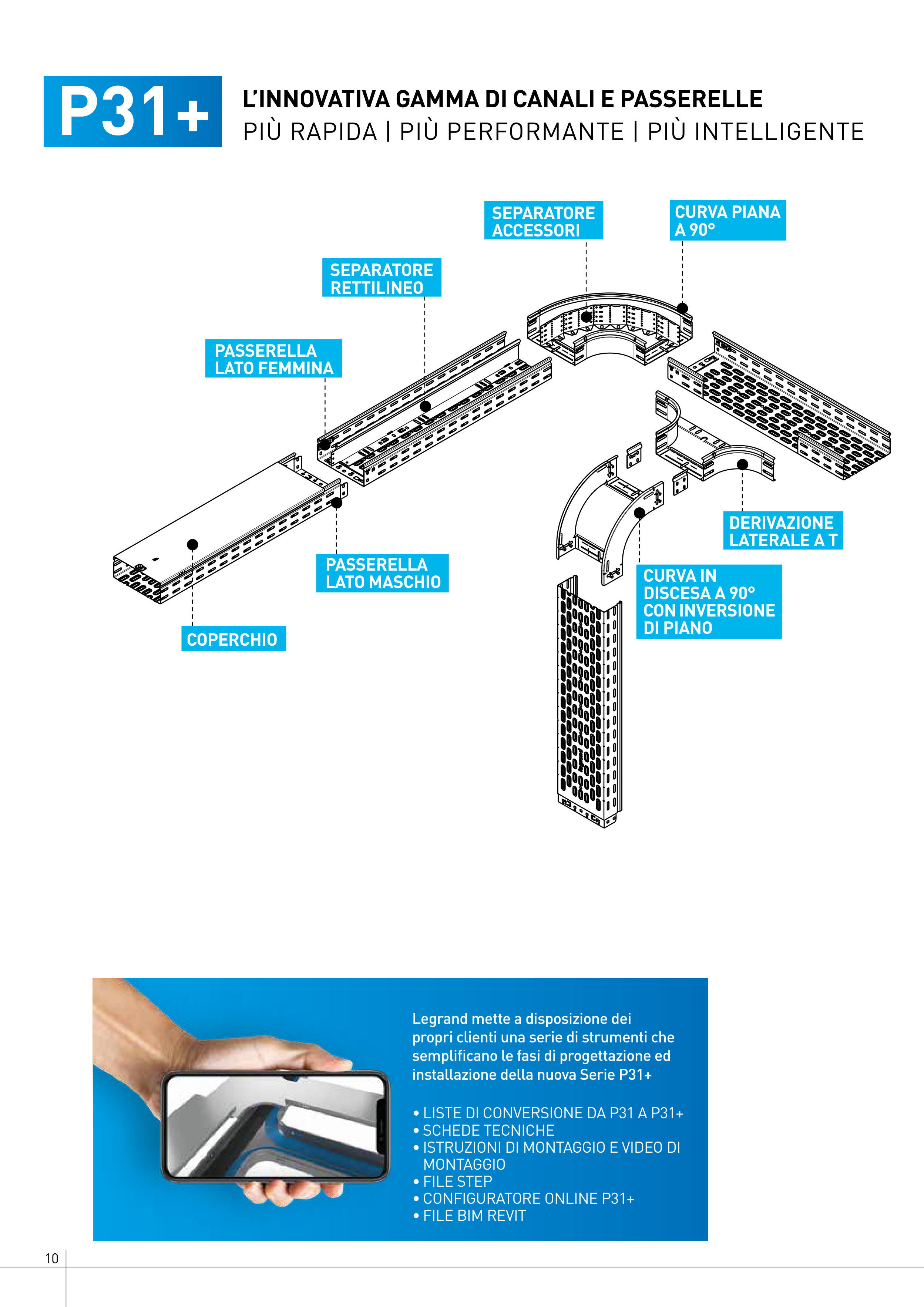 P31+

L'INNOVATIVA GAMMA DI CANALI E PASSERELLE
PIÙ RAPIDA | PIÙ PERFORMANTE | PIÙ INTELLIGENTE

SEPARATORE ACCESSORI

CURVA PIANA A 90°

SEPARATORE RETTILINEO

PASSERELLA LATO FEMMINA

DERIVAZIONE LATERALE A T

PASSERELLA LATO MASCHIO

CURVA IN DISCESA A 90° CON INVERSIONE DI PIANO

COPERCHIO

Legrand mette a disposizione dei propri clienti una serie di strumenti che semplificano le fasi di progettazione ed installazione della nuova Serie P31+

• LISTE DI CONVERSIONE DA P31 A P31+
• SCHEDE TECNICHE
• ISTRUZIONI DI MONTAGGIO E VIDEO DI MONTAGGIO
• FILE STEP
• CONFIGURATORE ONLINE P31+
• FILE BIM REVIT

10