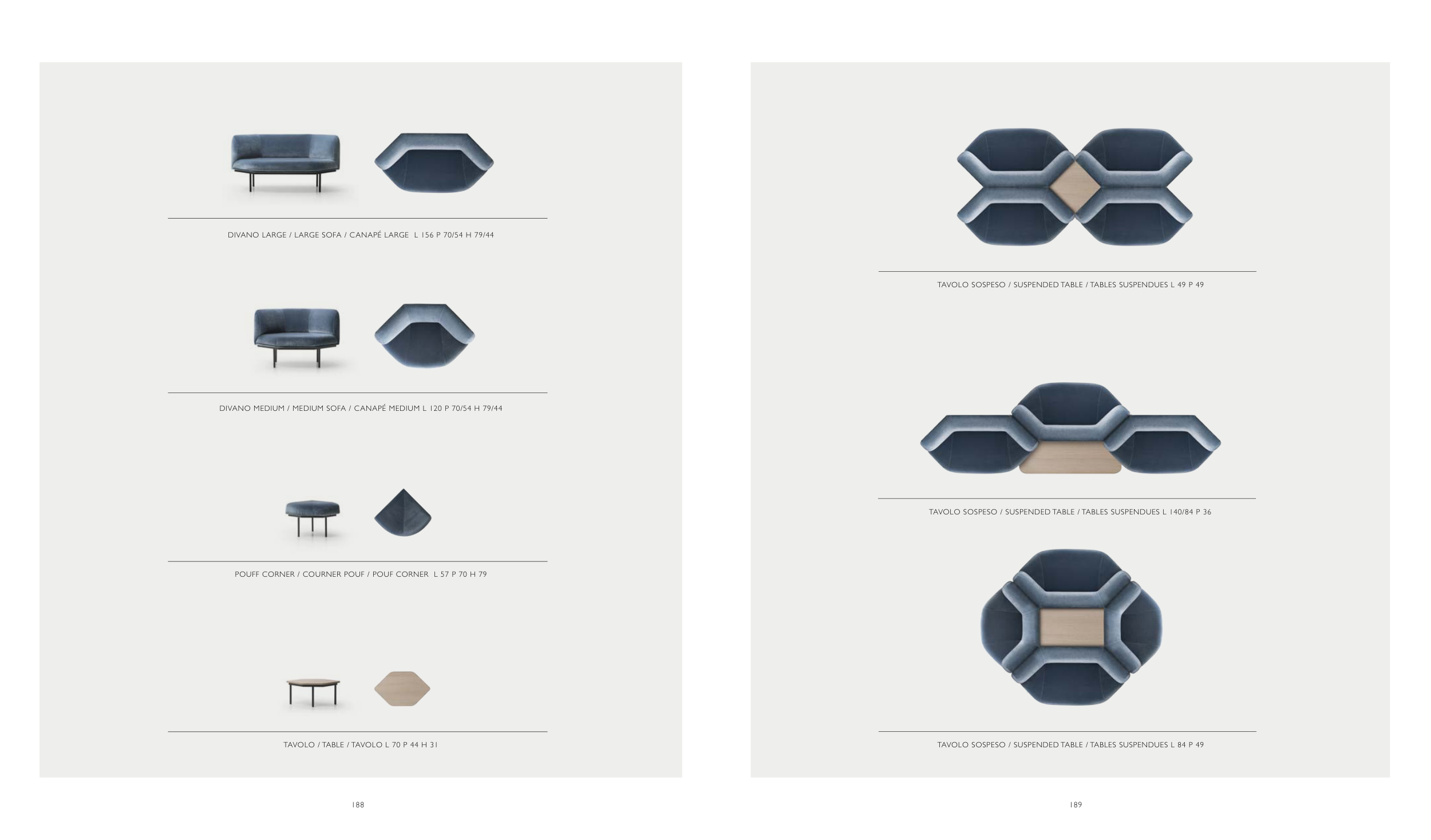 DIVANO LARGE / LARGE SOFA / CANAPÉ LARGE L 156 P 70/54 H 79/44

DIVANO MEDIUM / MEDIUM SOFA / CANAPÉ MEDIUM L 120 P 70/54 H 79/44

POUFF CORNER / COURNER POUF / POUF CORNER L 57 P 70 H 79

TAVOLO / TABLE / TAVOLO L 70 P 44 H 31

188

TAVOLO SOSPESO / SUSPENDED TABLE / TABLES SUSPENDUES L 49 P 49

TAVOLO SOSPESO / SUSPENDED TABLE / TABLES SUSPENDUES L 140/84 P 36

TAVOLO SOSPESO / SUSPENDED TABLE / TABLES SUSPENDUES L 84 P 49

189