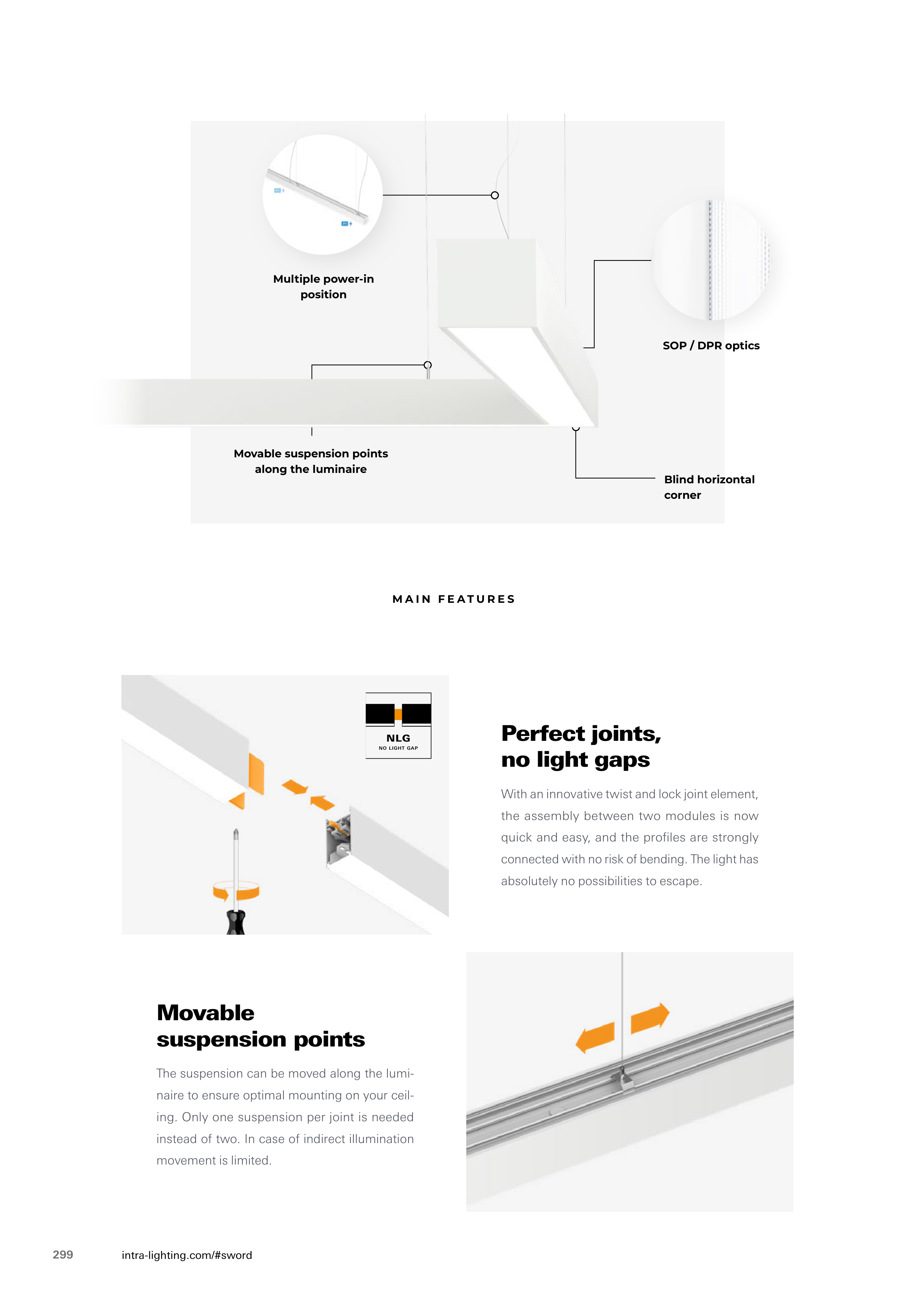 Multiple power-in position

SOP / DPR optics

Movable suspension points along the luminaire

Blind horizontal corner

MAIN FEATURES

NLG
NO LIGHT GAP

Perfect joints, no light gaps

With an innovative twist and lock joint element, the assembly between two modules is now quick and easy, and the profiles are strongly connected with no risk of bending. The light has absolutely no possibilities to escape.

Movable suspension points

The suspension can be moved along the luminaire to ensure optimal mounting on your ceiling. Only one suspension per joint is needed instead of two. In case of indirect illumination movement is limited.

299 intra-lighting.com/#sword