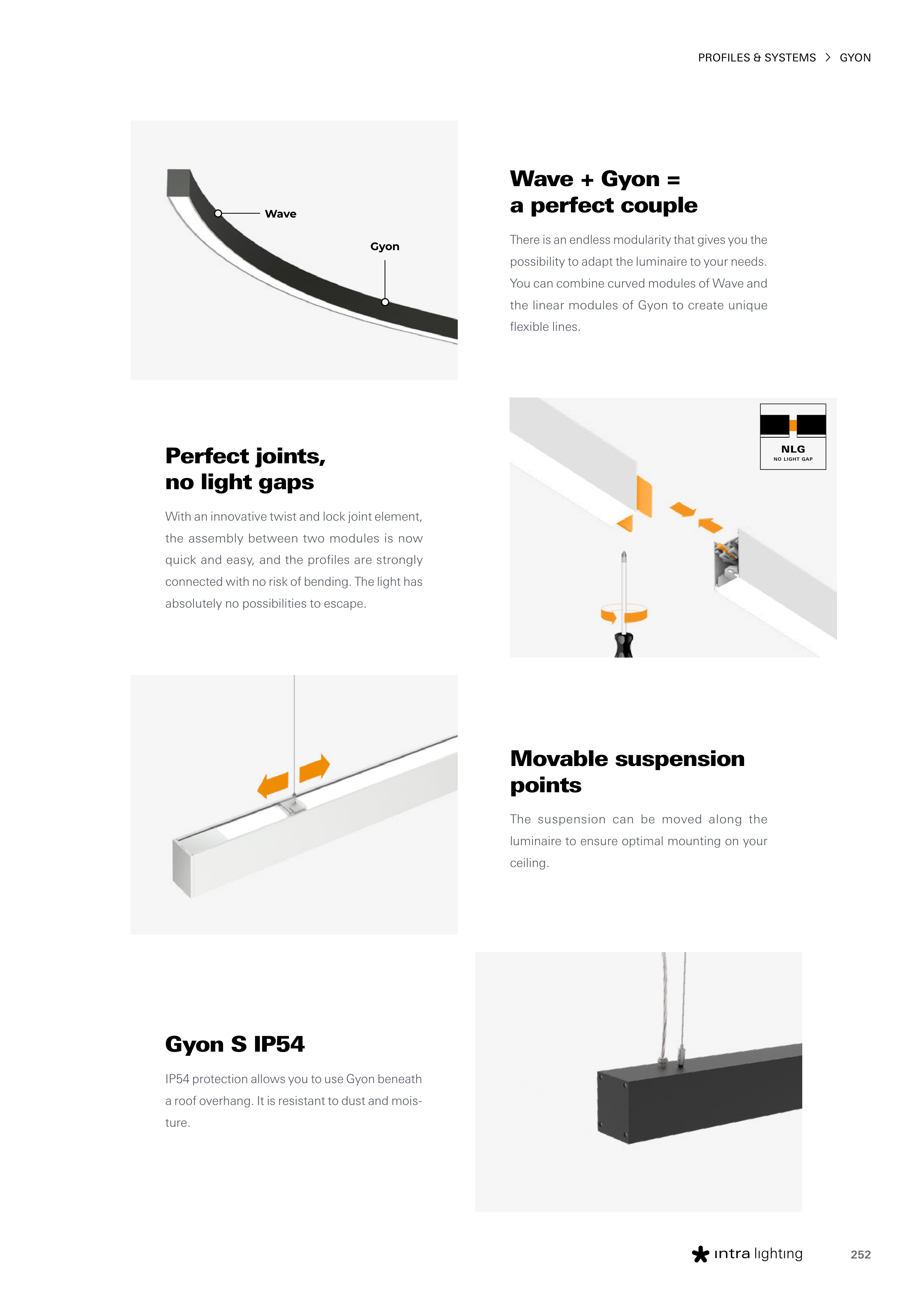 PROFILES & SYSTEMS > GYON

Wave

Gyon

Wave + Gyon =
a perfect couple

There is an endless modularity that gives you the possibility to adapt the luminaire to your needs. You can combine curved modules of Wave and the linear modules of Gyon to create unique flexible lines.

Perfect joints,
no light gaps

With an innovative twist and lock joint element, the assembly between two modules is now quick and easy, and the profiles are strongly connected with no risk of bending. The light has absolutely no possibilities to escape.

NLG
NO LIGHT GAP

Movable suspension
points

The suspension can be moved along the luminaire to ensure optimal mounting on your ceiling.

Gyon S IP54

IP54 protection allows you to use Gyon beneath a roof overhang. It is resistant to dust and moisture.

intra lighting

252