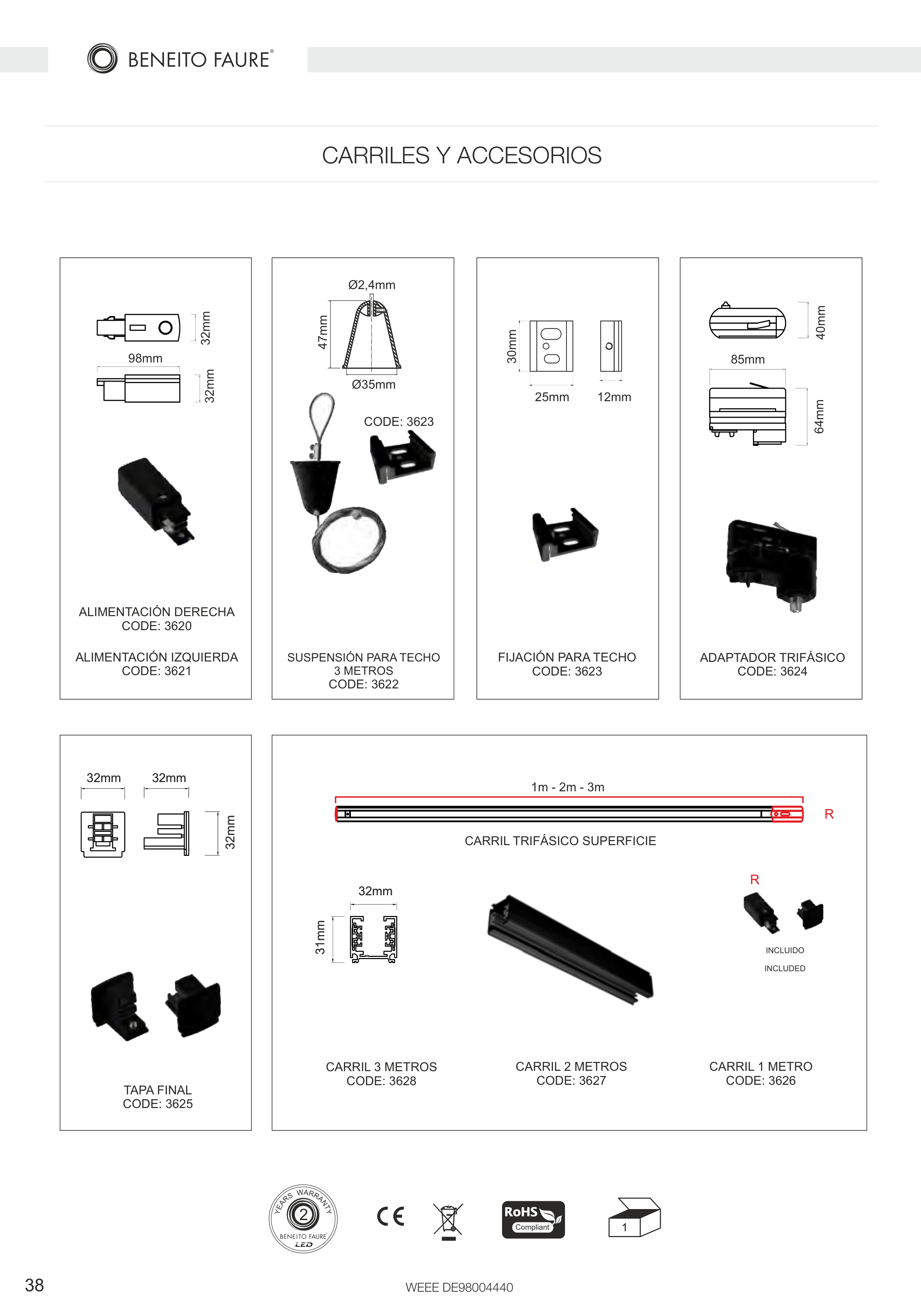 BENEITO FAURE®

CARRILES Y ACCESORIOS

32mm
98mm
32mm

ALIMENTACIÓN DERECHA
CODE: 3620

ALIMENTACIÓN IZQUIERDA
CODE: 3621

Ø2,4mm
47mm
Ø35mm
CODE: 3623

SUSPENSIÓN PARA TECHO
3 METROS
CODE: 3622

30mm
25mm
12mm

FIJACIÓN PARA TECHO
CODE: 3623

40mm
85mm
64mm

ADAPTADOR TRIFÁSICO
CODE: 3624

32mm
32mm
32mm

TAPA FINAL
CODE: 3625

1m - 2m - 3m
R
CARRIL TRIFÁSICO SUPERFICIE

32mm
31mm

R
INCLUIDO
INCLUDED

CARRIL 3 METROS
CODE: 3628

CARRIL 2 METROS
CODE: 3627

CARRIL 1 METRO
CODE: 3626

YEARS WARRANTY 2 BENEITO FAURE LED
CE
RoHS Compliant
1

38

WEEE DE98004440