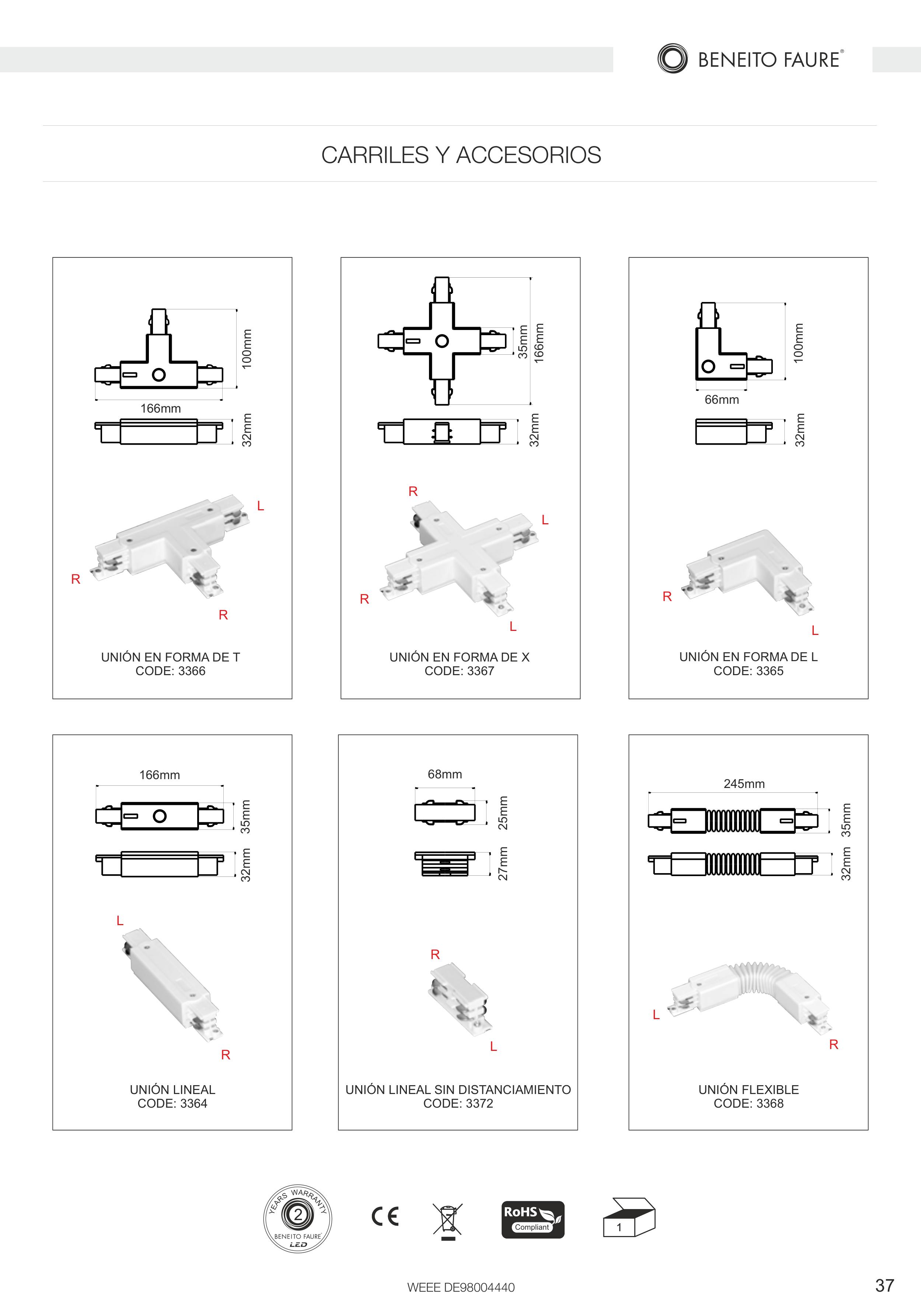 BENEITO FAURE®

CARRILES Y ACCESORIOS

100mm
166mm
32mm
L
R
R
UNIÓN EN FORMA DE T
CODE: 3366

35mm
166mm
32mm
R
L
R
L
UNIÓN EN FORMA DE X
CODE: 3367

100mm
66mm
32mm
R
L
UNIÓN EN FORMA DE L
CODE: 3365

166mm
35mm
32mm
L
R
UNIÓN LINEAL
CODE: 3364

68mm
25mm
27mm
R
L
UNIÓN LINEAL SIN DISTANCIAMIENTO
CODE: 3372

245mm
35mm
32mm
L
R
UNIÓN FLEXIBLE
CODE: 3368

YEARS WARRANTY 2 BENEITO FAURE LED

CE

RoHS Compliant

1

WEEE DE98004440

37