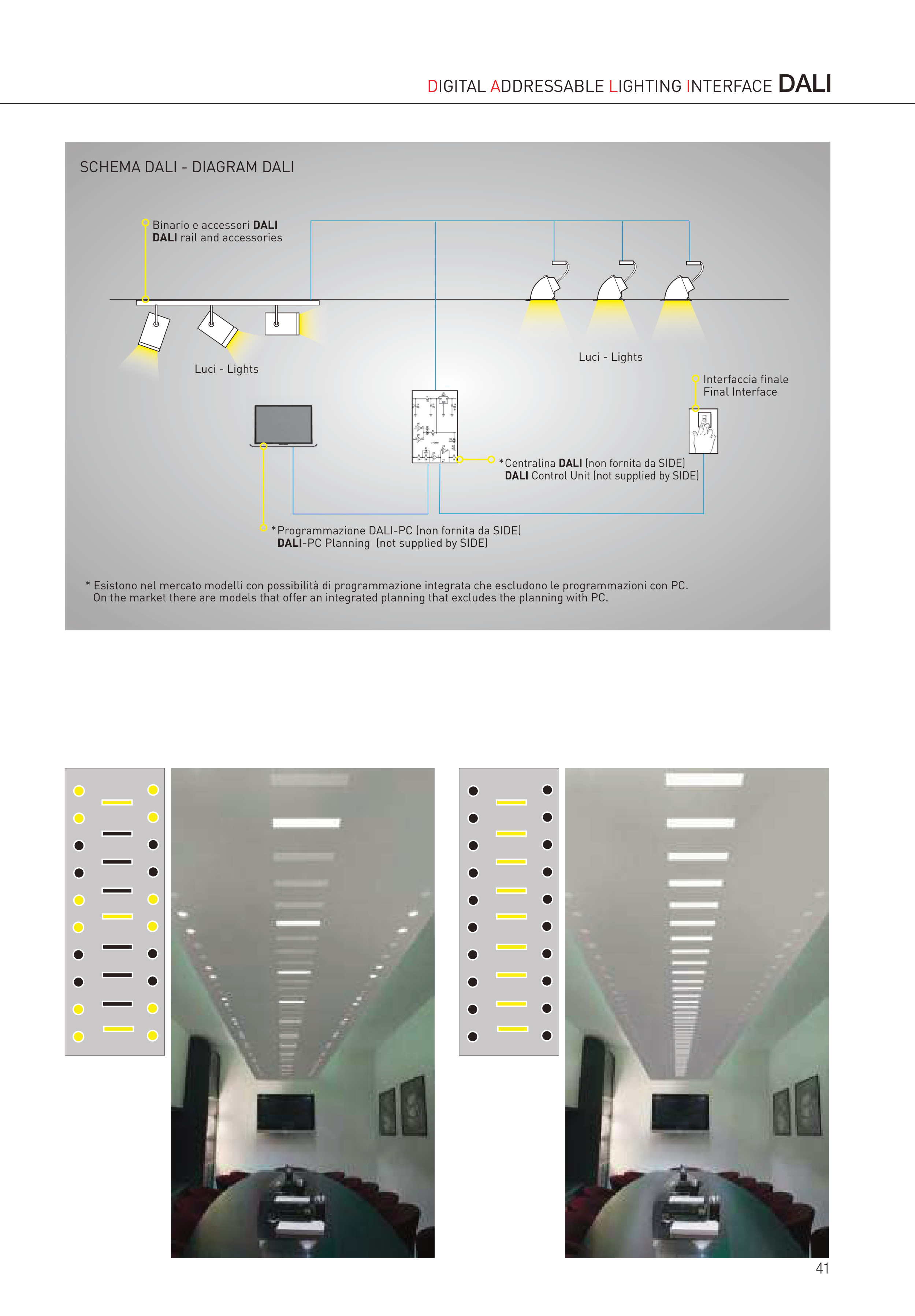 DIGITAL ADDRESSABLE LIGHTING INTERFACE DALI

SCHEMA DALI - DIAGRAM DALI

Binario e accessori DALI
DALI rail and accessories

Luci - Lights

Luci - Lights

Interfaccia finale
Final Interface

*Centralina DALI (non fornita da SIDE)
DALI Control Unit (not supplied by SIDE)

*Programmazione DALI-PC (non fornita da SIDE)
DALI-PC Planning (not supplied by SIDE)

* Esistono nel mercato modelli con possibilità di programmazione integrata che escludono le programmazioni con PC.
On the market there are models that offer an integrated planning that excludes the planning with PC.

41