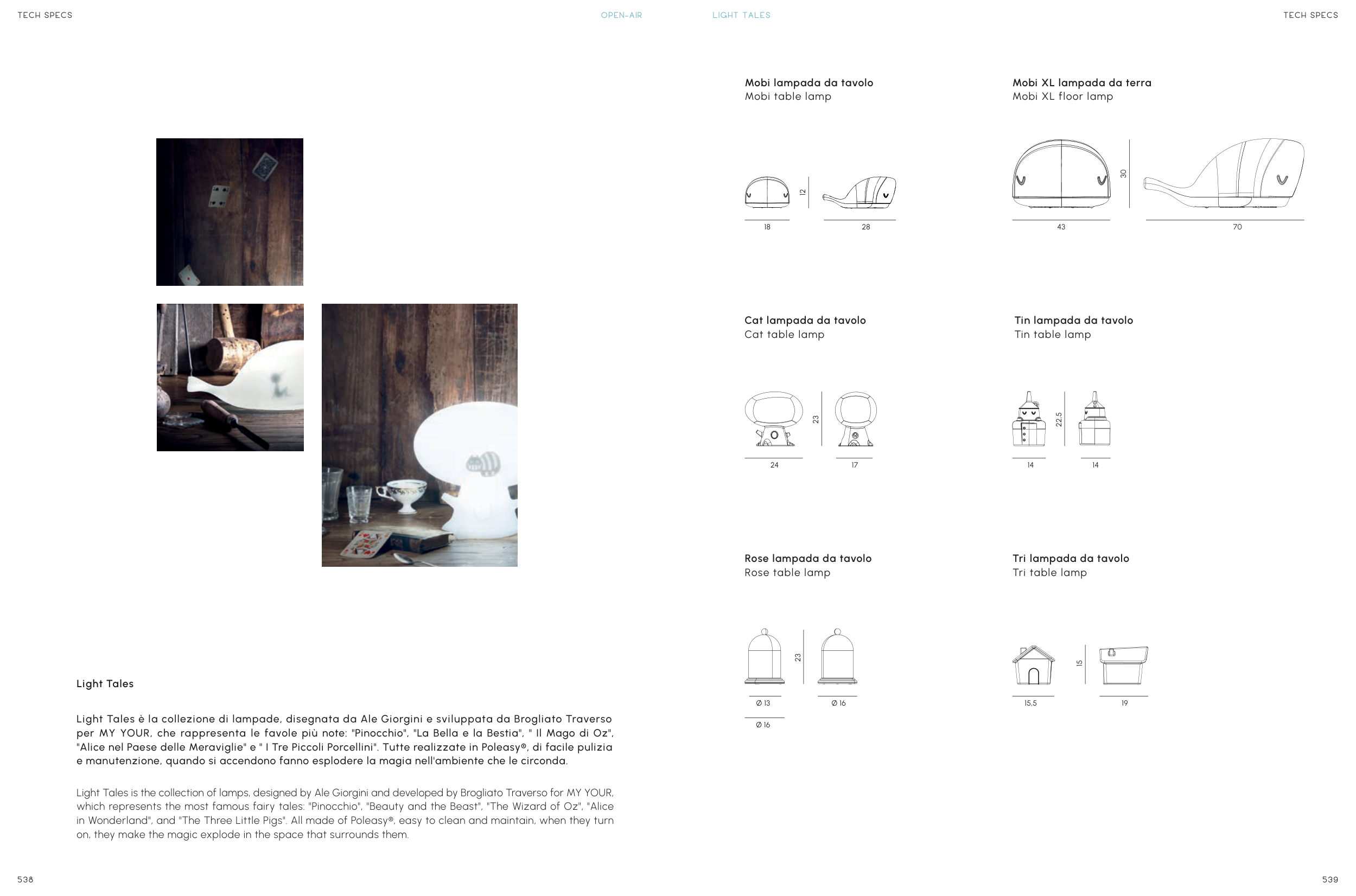 TECH SPECS

OPEN-AIR

Light Tales

Light Tales è la collezione di lampade, disegnata da Ale Giorgini e sviluppata da Brogliato Traverso per MY YOUR, che rappresenta le favole più note: "Pinocchio", "La Bella e la Bestia", " Il Mago di Oz", "Alice nel Paese delle Meraviglie" e " I Tre Piccoli Porcellini". Tutte realizzate in Poleasy®, di facile pulizia e manutenzione, quando si accendono fanno esplodere la magia nell'ambiente che le circonda.

Light Tales is the collection of lamps, designed by Ale Giorgini and developed by Brogliato Traverso for MY YOUR, which represents the most famous fairy tales: "Pinocchio", "Beauty and the Beast", "The Wizard of Oz", "Alice in Wonderland", and "The Three Little Pigs". All made of Poleasy®, easy to clean and maintain, when they turn on, they make the magic explode in the space that surrounds them.

538

LIGHT TALES

TECH SPECS

Mobi lampada da tavolo
Mobi table lamp

12
18
28

Mobi XL lampada da terra
Mobi XL floor lamp

30
43
70

Cat lampada da tavolo
Cat table lamp

23
24
17

Tin lampada da tavolo
Tin table lamp

22,5
14
14

Rose lampada da tavolo
Rose table lamp

23
Ø 13
Ø 16
Ø 16

Tri lampada da tavolo
Tri table lamp

15
15,5
19

539