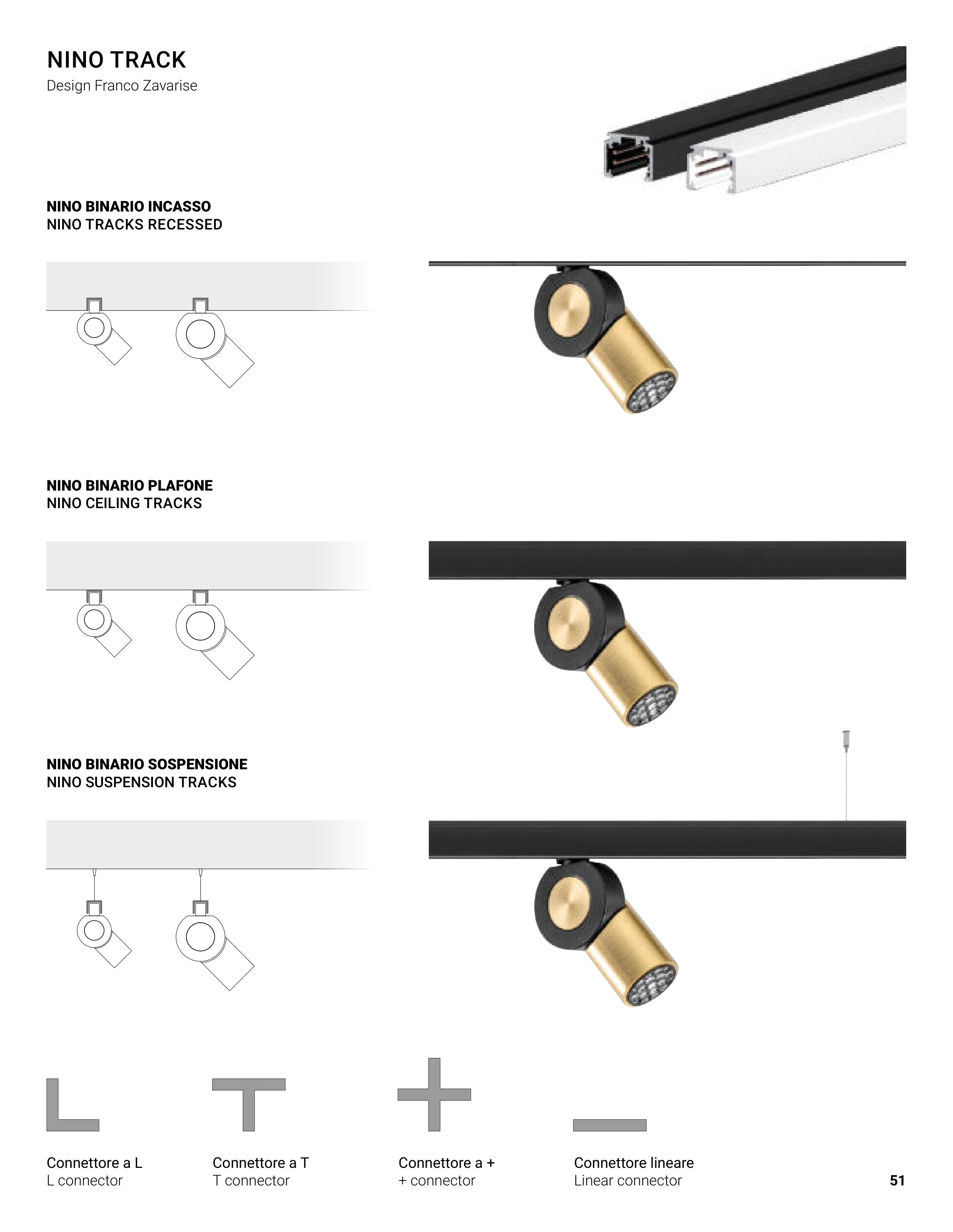 NINO TRACK
Design Franco Zavarise

NINO BINARIO INCASSO
NINO TRACKS RECESSED

NINO BINARIO PLAFONE
NINO CEILING TRACKS

NINO BINARIO SOSPENSIONE
NINO SUSPENSION TRACKS

Connettore a L
L connector

Connettore a T
T connector

Connettore a +
+ connector

Connettore lineare
Linear connector

51