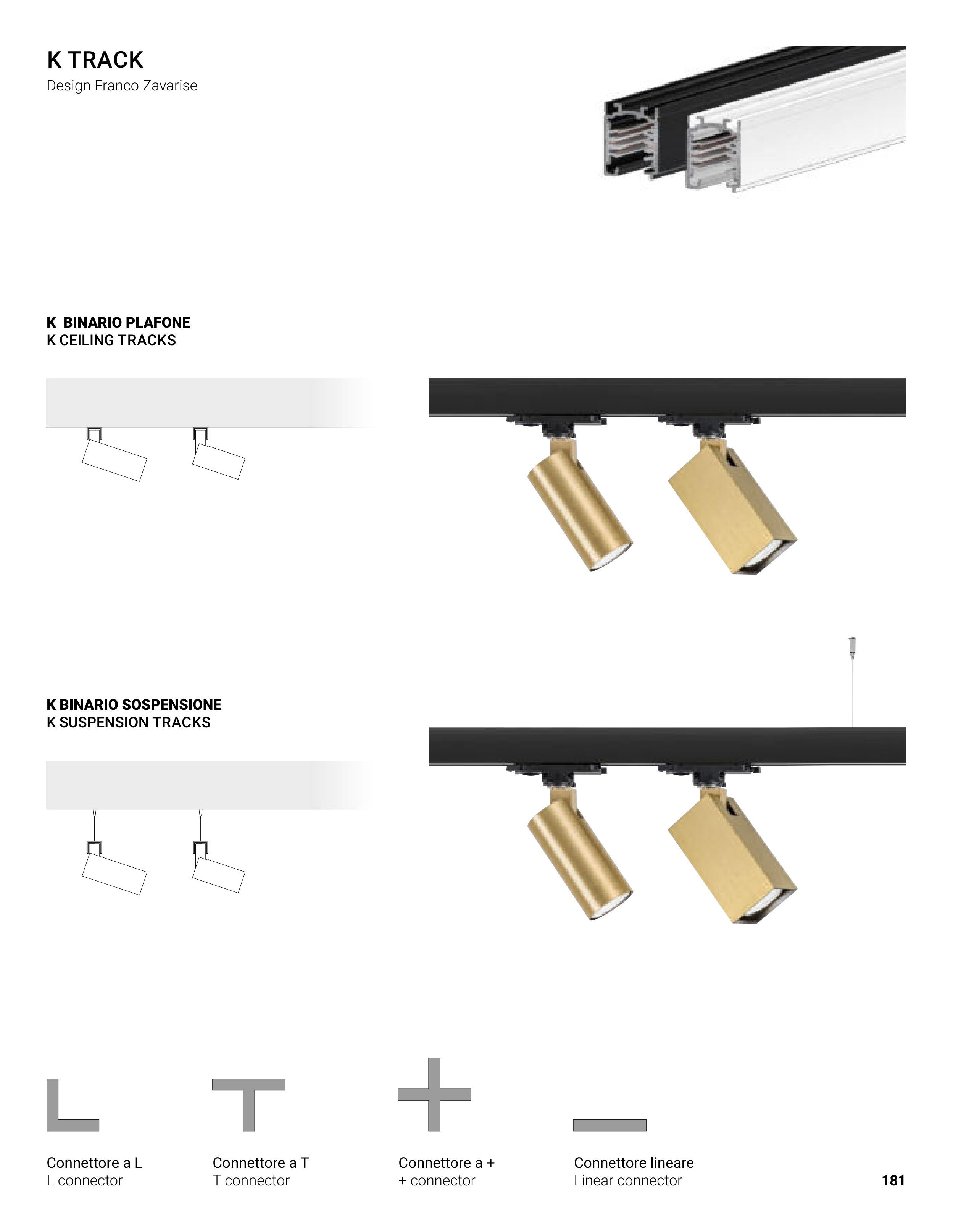 K TRACK
Design Franco Zavarise

K BINARIO PLAFONE
K CEILING TRACKS

K BINARIO SOSPENSIONE
K SUSPENSION TRACKS

Connettore a L
L connector

Connettore a T
T connector

Connettore a +
+ connector

Connettore lineare
Linear connector

181